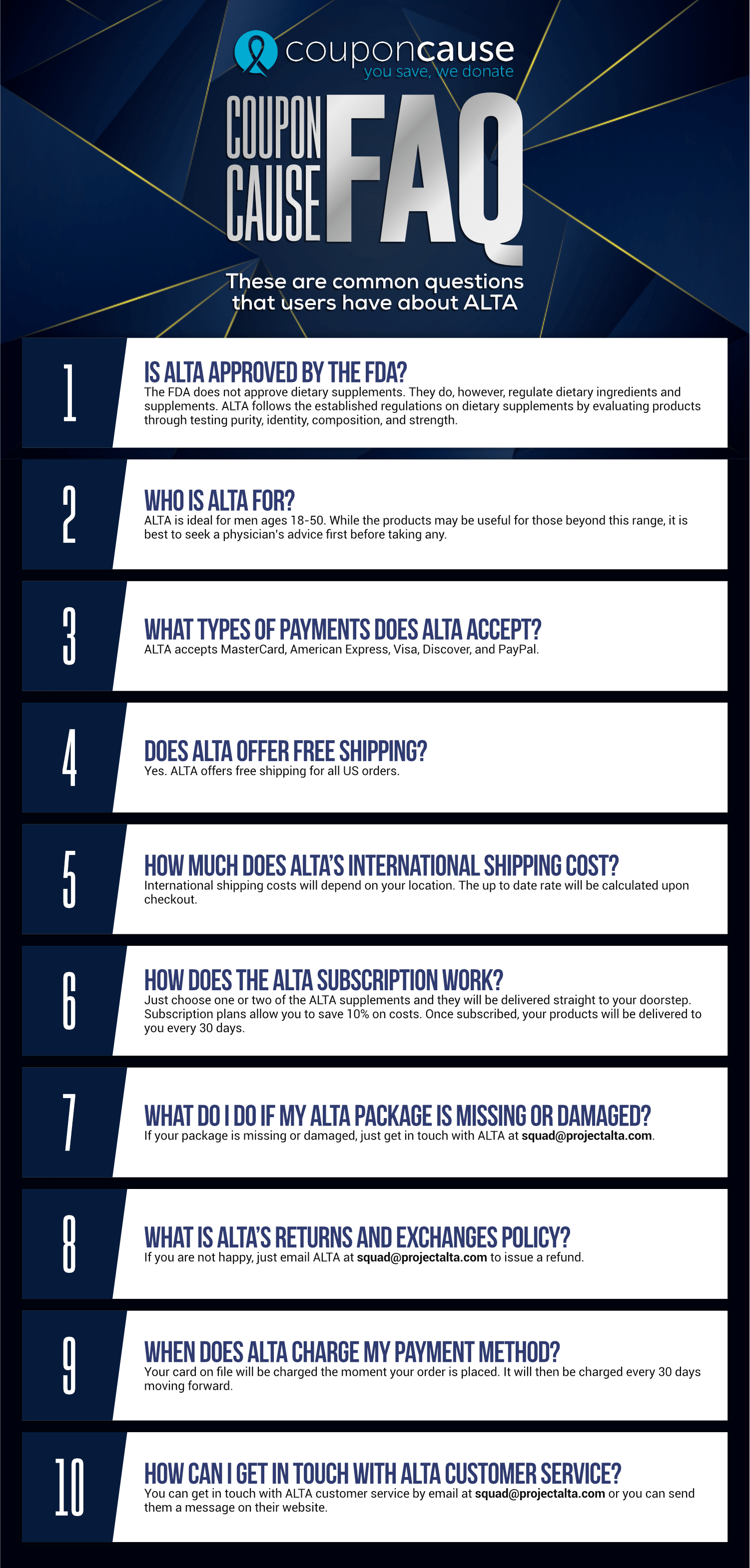 couponcause
you save, we donate

COUPON CAUSE FAQ

These are common questions that users have about ALTA

1
IS ALTA APPROVED BY THE FDA?
The FDA does not approve dietary supplements. They do, however, regulate dietary ingredients and supplements. ALTA follows the established regulations on dietary supplements by evaluating products through testing purity, identity, composition, and strength.

2
WHO IS ALTA FOR?
ALTA is ideal for men ages 18-50. While the products may be useful for those beyond this range, it is best to seek a physician's advice first before taking any.

3
WHAT TYPES OF PAYMENTS DOES ALTA ACCEPT?
ALTA accepts MasterCard, American Express, Visa, Discover, and PayPal.

4
DOES ALTA OFFER FREE SHIPPING?
Yes. ALTA offers free shipping for all US orders.

5
HOW MUCH DOES ALTA'S INTERNATIONAL SHIPPING COST?
International shipping costs will depend on your location. The up to date rate will be calculated upon checkout.

6
HOW DOES THE ALTA SUBSCRIPTION WORK?
Just choose one or two of the ALTA supplements and they will be delivered straight to your doorstep. Subscription plans allow you to save 10% on costs. Once subscribed, your products will be delivered to you every 30 days.

7
WHAT DO I DO IF MY ALTA PACKAGE IS MISSING OR DAMAGED?
If your package is missing or damaged, just get in touch with ALTA at squad@projectalta.com.

8
WHAT IS ALTA'S RETURNS AND EXCHANGES POLICY?
If you are not happy, just email ALTA at squad@projectalta.com to issue a refund.

9
WHEN DOES ALTA CHARGE MY PAYMENT METHOD?
Your card on file will be charged the moment your order is placed. It will then be charged every 30 days moving forward.

10
HOW CAN I GET IN TOUCH WITH ALTA CUSTOMER SERVICE?
You can get in touch with ALTA customer service by email at squad@projectalta.com or you can send them a message on their website.