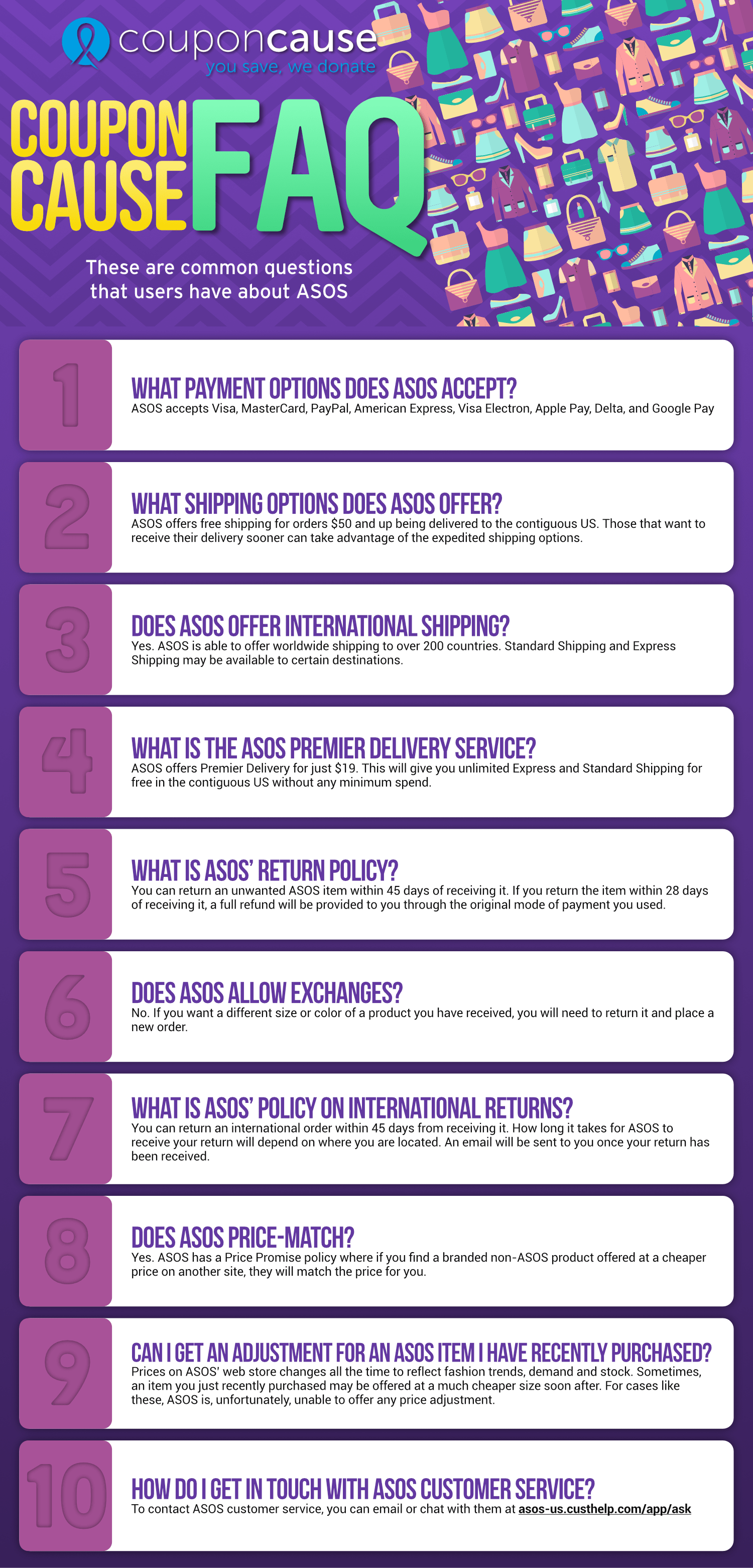 couponcause
you save, we donate

COUPON CAUSE FAQ

These are common questions that users have about ASOS

1
WHAT PAYMENT OPTIONS DOES ASOS ACCEPT?
ASOS accepts Visa, MasterCard, PayPal, American Express, Visa Electron, Apple Pay, Delta, and Google Pay

2
WHAT SHIPPING OPTIONS DOES ASOS OFFER?
ASOS offers free shipping for orders $50 and up being delivered to the contiguous US. Those that want to receive their delivery sooner can take advantage of the expedited shipping options.

3
DOES ASOS OFFER INTERNATIONAL SHIPPING?
Yes. ASOS is able to offer worldwide shipping to over 200 countries. Standard Shipping and Express Shipping may be available to certain destinations.

4
WHAT IS THE ASOS PREMIER DELIVERY SERVICE?
ASOS offers Premier Delivery for just $19. This will give you unlimited Express and Standard Shipping for free in the contiguous US without any minimum spend.

5
WHAT IS ASOS' RETURN POLICY?
You can return an unwanted ASOS item within 45 days of receiving it. If you return the item within 28 days of receiving it, a full refund will be provided to you through the original mode of payment you used.

6
DOES ASOS ALLOW EXCHANGES?
No. If you want a different size or color of a product you have received, you will need to return it and place a new order.

7
WHAT IS ASOS' POLICY ON INTERNATIONAL RETURNS?
You can return an international order within 45 days from receiving it. How long it takes for ASOS to receive your return will depend on where you are located. An email will be sent to you once your return has been received.

8
DOES ASOS PRICE-MATCH?
Yes. ASOS has a Price Promise policy where if you find a branded non-ASOS product offered at a cheaper price on another site, they will match the price for you.

9
CAN I GET AN ADJUSTMENT FOR AN ASOS ITEM I HAVE RECENTLY PURCHASED?
Prices on ASOS' web store changes all the time to reflect fashion trends, demand and stock. Sometimes, an item you just recently purchased may be offered at a much cheaper size soon after. For cases like these, ASOS is, unfortunately, unable to offer any price adjustment.

10
HOW DO I GET IN TOUCH WITH ASOS CUSTOMER SERVICE?
To contact ASOS customer service, you can email or chat with them at asos-us.custhelp.com/app/ask