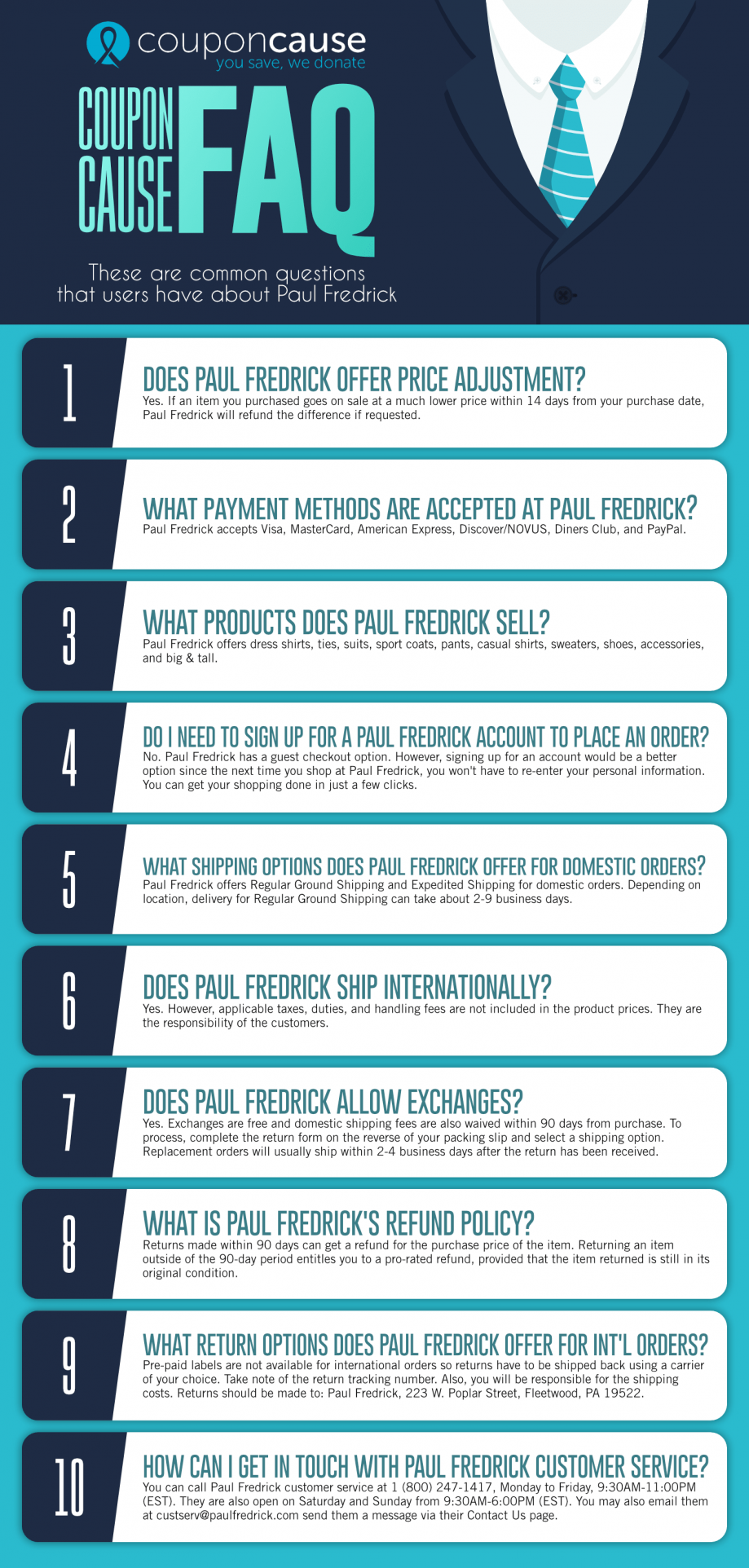 couponcause
you save, we donate

COUPON CAUSE FAQ

These are common questions that users have about Paul Fredrick

1
DOES PAUL FREDRICK OFFER PRICE ADJUSTMENT?
Yes. If an item you purchased goes on sale at a much lower price within 14 days from your purchase date, Paul Fredrick will refund the difference if requested.

2
WHAT PAYMENT METHODS ARE ACCEPTED AT PAUL FREDRICK?
Paul Fredrick accepts Visa, MasterCard, American Express, Discover/NOVUS, Diners Club, and PayPal.

3
WHAT PRODUCTS DOES PAUL FREDRICK SELL?
Paul Fredrick offers dress shirts, ties, suits, sport coats, pants, casual shirts, sweaters, shoes, accessories, and big & tall.

4
DO I NEED TO SIGN UP FOR A PAUL FREDRICK ACCOUNT TO PLACE AN ORDER?
No. Paul Fredrick has a guest checkout option. However, signing up for an account would be a better option since the next time you shop at Paul Fredrick, you won't have to re-enter your personal information. You can get your shopping done in just a few clicks.

5
WHAT SHIPPING OPTIONS DOES PAUL FREDRICK OFFER FOR DOMESTIC ORDERS?
Paul Fredrick offers Regular Ground Shipping and Expedited Shipping for domestic orders. Depending on location, delivery for Regular Ground Shipping can take about 2-9 business days.

6
DOES PAUL FREDRICK SHIP INTERNATIONALLY?
Yes. However, applicable taxes, duties, and handling fees are not included in the product prices. They are the responsibility of the customers.

7
DOES PAUL FREDRICK ALLOW EXCHANGES?
Yes. Exchanges are free and domestic shipping fees are also waived within 90 days from purchase. To process, complete the return form on the reverse of your packing slip and select a shipping option. Replacement orders will usually ship within 2-4 business days after the return has been received.

8
WHAT IS PAUL FREDRICK'S REFUND POLICY?
Returns made within 90 days can get a refund for the purchase price of the item. Returning an item outside of the 90-day period entitles you to a pro-rated refund, provided that the item returned is still in its original condition.

9
WHAT RETURN OPTIONS DOES PAUL FREDRICK OFFER FOR INT'L ORDERS?
Pre-paid labels are not available for international orders so returns have to be shipped back using a carrier of your choice. Take note of the return tracking number. Also, you will be responsible for the shipping costs. Returns should be made to: Paul Fredrick, 223 W. Poplar Street, Fleetwood, PA 19522.

10
HOW CAN I GET IN TOUCH WITH PAUL FREDRICK CUSTOMER SERVICE?
You can call Paul Fredrick customer service at 1 (800) 247-1417, Monday to Friday, 9:30AM-11:00PM (EST). They are also open on Saturday and Sunday from 9:30AM-6:00PM (EST). You may also email them at custserv@paulfredrick.com send them a message via their Contact Us page.