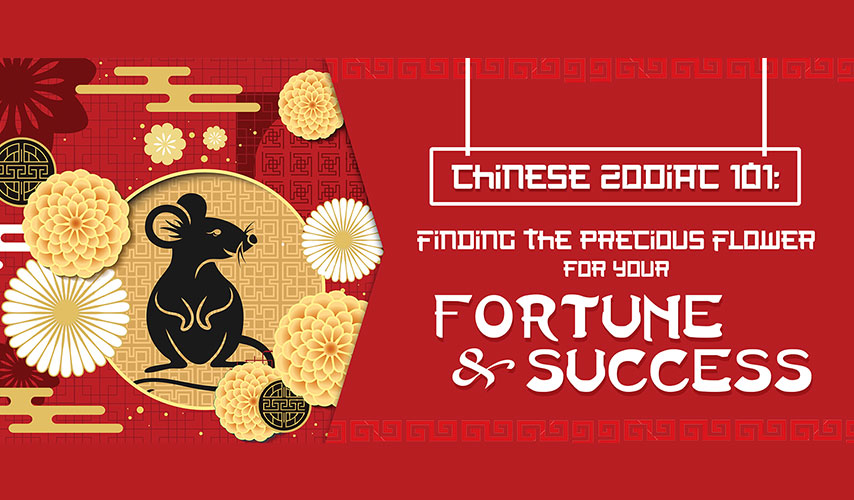 CHINESE ZODIAC 101:

FINDING THE PRECIOUS FLOWER FOR YOUR

FORTUNE & SUCCESS