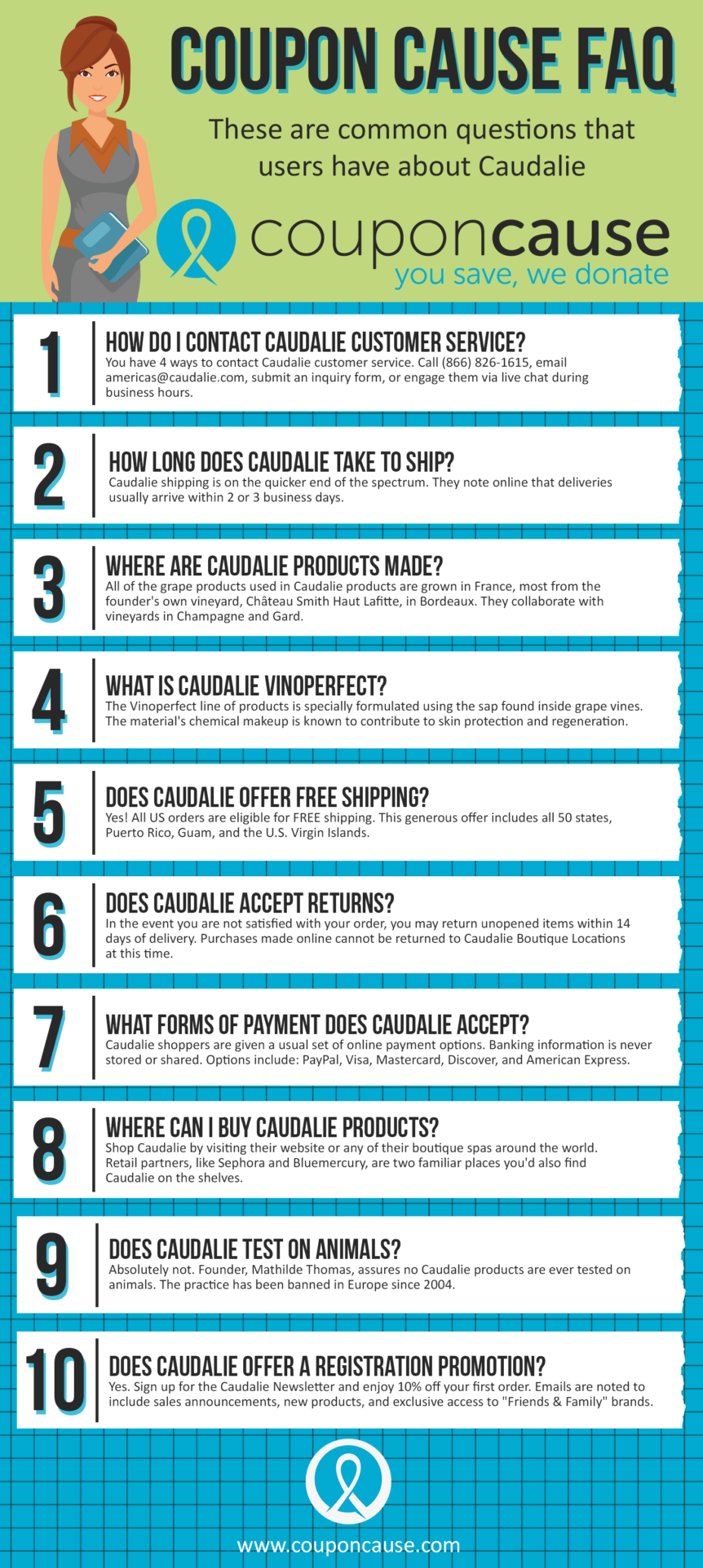 COUPON CAUSE FAQ

These are common questions that users have about Caudalie

couponcause
you save, we donate

1
HOW DO I CONTACT CAUDALIE CUSTOMER SERVICE?
You have 4 ways to contact Caudalie customer service. Call (866) 826-1615, email americas@caudalie.com, submit an inquiry form, or engage them via live chat during business hours.

2
HOW LONG DOES CAUDALIE TAKE TO SHIP?
Caudalie shipping is on the quicker end of the spectrum. They note online that deliveries usually arrive within 2 or 3 business days.

3
WHERE ARE CAUDALIE PRODUCTS MADE?
All of the grape products used in Caudalie products are grown in France, most from the founder's own vineyard, Château Smith Haut Lafitte, in Bordeaux. They collaborate with vineyards in Champagne and Gard.

4
WHAT IS CAUDALIE VINOPERFECT?
The Vinoperfect line of products is specially formulated using the sap found inside grape vines. The material's chemical makeup is known to contribute to skin protection and regeneration.

5
DOES CAUDALIE OFFER FREE SHIPPING?
Yes! All US orders are eligible for FREE shipping. This generous offer includes all 50 states, Puerto Rico, Guam, and the U.S. Virgin Islands.

6
DOES CAUDALIE ACCEPT RETURNS?
In the event you are not satisfied with your order, you may return unopened items within 14 days of delivery. Purchases made online cannot be returned to Caudalie Boutique Locations at this time.

7
WHAT FORMS OF PAYMENT DOES CAUDALIE ACCEPT?
Caudalie shoppers are given a usual set of online payment options. Banking information is never stored or shared. Options include: PayPal, Visa, Mastercard, Discover, and American Express.

8
WHERE CAN I BUY CAUDALIE PRODUCTS?
Shop Caudalie by visiting their website or any of their boutique spas around the world. Retail partners, like Sephora and Bluemercury, are two familiar places you'd also find Caudalie on the shelves.

9
DOES CAUDALIE TEST ON ANIMALS?
Absolutely not. Founder, Mathilde Thomas, assures no Caudalie products are ever tested on animals. The practice has been banned in Europe since 2004.

10
DOES CAUDALIE OFFER A REGISTRATION PROMOTION?
Yes. Sign up for the Caudalie Newsletter and enjoy 10% off your first order. Emails are noted to include sales announcements, new products, and exclusive access to "Friends & Family" brands.

www.couponcause.com