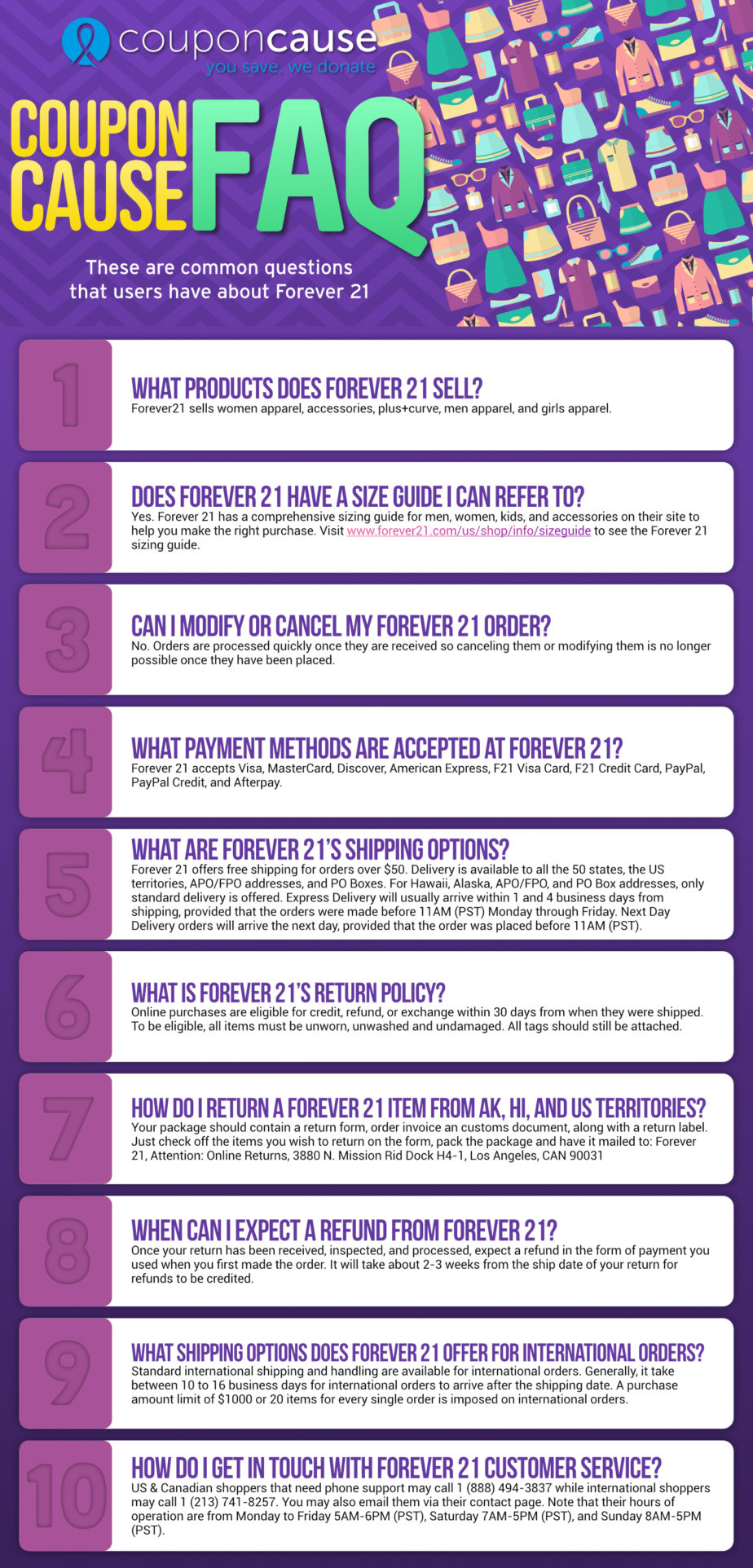 couponcause
you save, we donate

COUPON CAUSE FAQ

These are common questions that users have about Forever 21

1
WHAT PRODUCTS DOES FOREVER 21 SELL?
Forever21 sells women apparel, accessories, plus+curve, men apparel, and girls apparel.

2
DOES FOREVER 21 HAVE A SIZE GUIDE I CAN REFER TO?
Yes. Forever 21 has a comprehensive sizing guide for men, women, kids, and accessories on their site to help you make the right purchase. Visit www.forever21.com/us/shop/info/sizeguide to see the Forever 21 sizing guide.

3
CAN I MODIFY OR CANCEL MY FOREVER 21 ORDER?
No. Orders are processed quickly once they are received so canceling them or modifying them is no longer possible once they have been placed.

4
WHAT PAYMENT METHODS ARE ACCEPTED AT FOREVER 21?
Forever 21 accepts Visa, MasterCard, Discover, American Express, F21 Visa Card, F21 Credit Card, PayPal, PayPal Credit, and Afterpay.

5
WHAT ARE FOREVER 21'S SHIPPING OPTIONS?
Forever 21 offers free shipping for orders over $50. Delivery is available to all the 50 states, the US territories, APO/FPO addresses, and PO Boxes. For Hawaii, Alaska, APO/FPO, and PO Box addresses, only standard delivery is offered. Express Delivery will usually arrive within 1 and 4 business days from shipping, provided that the orders were made before 11AM (PST) Monday through Friday. Next Day Delivery orders will arrive the next day, provided that the order was placed before 11AM (PST).

6
WHAT IS FOREVER 21'S RETURN POLICY?
Online purchases are eligible for credit, refund, or exchange within 30 days from when they were shipped. To be eligible, all items must be unworn, unwashed and undamaged. All tags should still be attached.

7
HOW DO I RETURN A FOREVER 21 ITEM FROM AK, HI, AND US TERRITORIES?
Your package should contain a return form, order invoice an customs document, along with a return label. Just check off the items you wish to return on the form, pack the package and have it mailed to: Forever 21, Attention: Online Returns, 3880 N. Mission Rid Dock H4-1, Los Angeles, CAN 90031

8
WHEN CAN I EXPECT A REFUND FROM FOREVER 21?
Once your return has been received, inspected, and processed, expect a refund in the form of payment you used when you first made the order. It will take about 2-3 weeks from the ship date of your return for refunds to be credited.

9
WHAT SHIPPING OPTIONS DOES FOREVER 21 OFFER FOR INTERNATIONAL ORDERS?
Standard international shipping and handling are available for international orders. Generally, it take between 10 to 16 business days for international orders to arrive after the shipping date. A purchase amount limit of $1000 or 20 items for every single order is imposed on international orders.

10
HOW DO I GET IN TOUCH WITH FOREVER 21 CUSTOMER SERVICE?
US & Canadian shoppers that need phone support may call 1 (888) 494-3837 while international shoppers may call 1 (213) 741-8257. You may also email them via their contact page. Note that their hours of operation are from Monday to Friday 5AM-6PM (PST), Saturday 7AM-5PM (PST), and Sunday 8AM-5PM (PST).