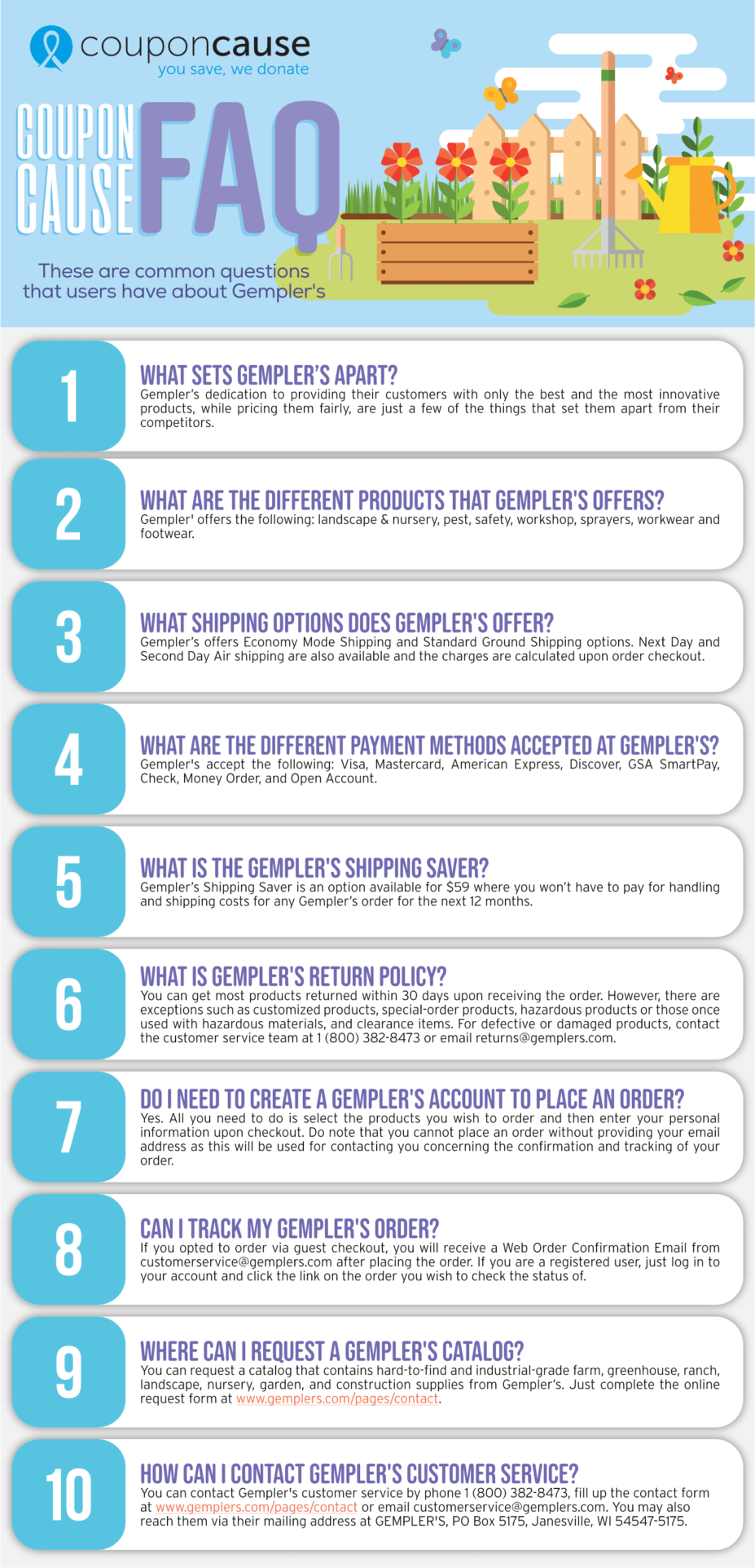 couponcause
you save, we donate

COUPON CAUSE FAQ

These are common questions that users have about Gempler's

1
WHAT SETS GEMPLER'S APART?
Gempler's dedication to providing their customers with only the best and the most innovative products, while pricing them fairly, are just a few of the things that set them apart from their competitors.

2
WHAT ARE THE DIFFERENT PRODUCTS THAT GEMPLER'S OFFERS?
Gempler' offers the following: landscape & nursery, pest, safety, workshop, sprayers, workwear and footwear.

3
WHAT SHIPPING OPTIONS DOES GEMPLER'S OFFER?
Gempler's offers Economy Mode Shipping and Standard Ground Shipping options. Next Day and Second Day Air shipping are also available and the charges are calculated upon order checkout.

4
WHAT ARE THE DIFFERENT PAYMENT METHODS ACCEPTED AT GEMPLER'S?
Gempler's accept the following: Visa, Mastercard, American Express, Discover, GSA SmartPay, Check, Money Order, and Open Account.

5
WHAT IS THE GEMPLER'S SHIPPING SAVER?
Gempler's Shipping Saver is an option available for $59 where you won't have to pay for handling and shipping costs for any Gempler's order for the next 12 months.

6
WHAT IS GEMPLER'S RETURN POLICY?
You can get most products returned within 30 days upon receiving the order. However, there are exceptions such as customized products, special-order products, hazardous products or those once used with hazardous materials, and clearance items. For defective or damaged products, contact the customer service team at 1 (800) 382-8473 or email returns@gemplers.com.

7
DO I NEED TO CREATE A GEMPLER'S ACCOUNT TO PLACE AN ORDER?
Yes. All you need to do is select the products you wish to order and then enter your personal information upon checkout. Do note that you cannot place an order without providing your email address as this will be used for contacting you concerning the confirmation and tracking of your order.

8
CAN I TRACK MY GEMPLER'S ORDER?
If you opted to order via guest checkout, you will receive a Web Order Confirmation Email from customerservice@gemplers.com after placing the order. If you are a registered user, just log in to your account and click the link on the order you wish to check the status of.

9
WHERE CAN I REQUEST A GEMPLER'S CATALOG?
You can request a catalog that contains hard-to-find and industrial-grade farm, greenhouse, ranch, landscape, nursery, garden, and construction supplies from Gempler's. Just complete the online request form at www.gemplers.com/pages/contact.

10
HOW CAN I CONTACT GEMPLER'S CUSTOMER SERVICE?
You can contact Gempler's customer service by phone 1 (800) 382-8473, fill up the contact form at www.gemplers.com/pages/contact or email customerservice@gemplers.com. You may also reach them via their mailing address at GEMPLER'S, PO Box 5175, Janesville, WI 54547-5175.