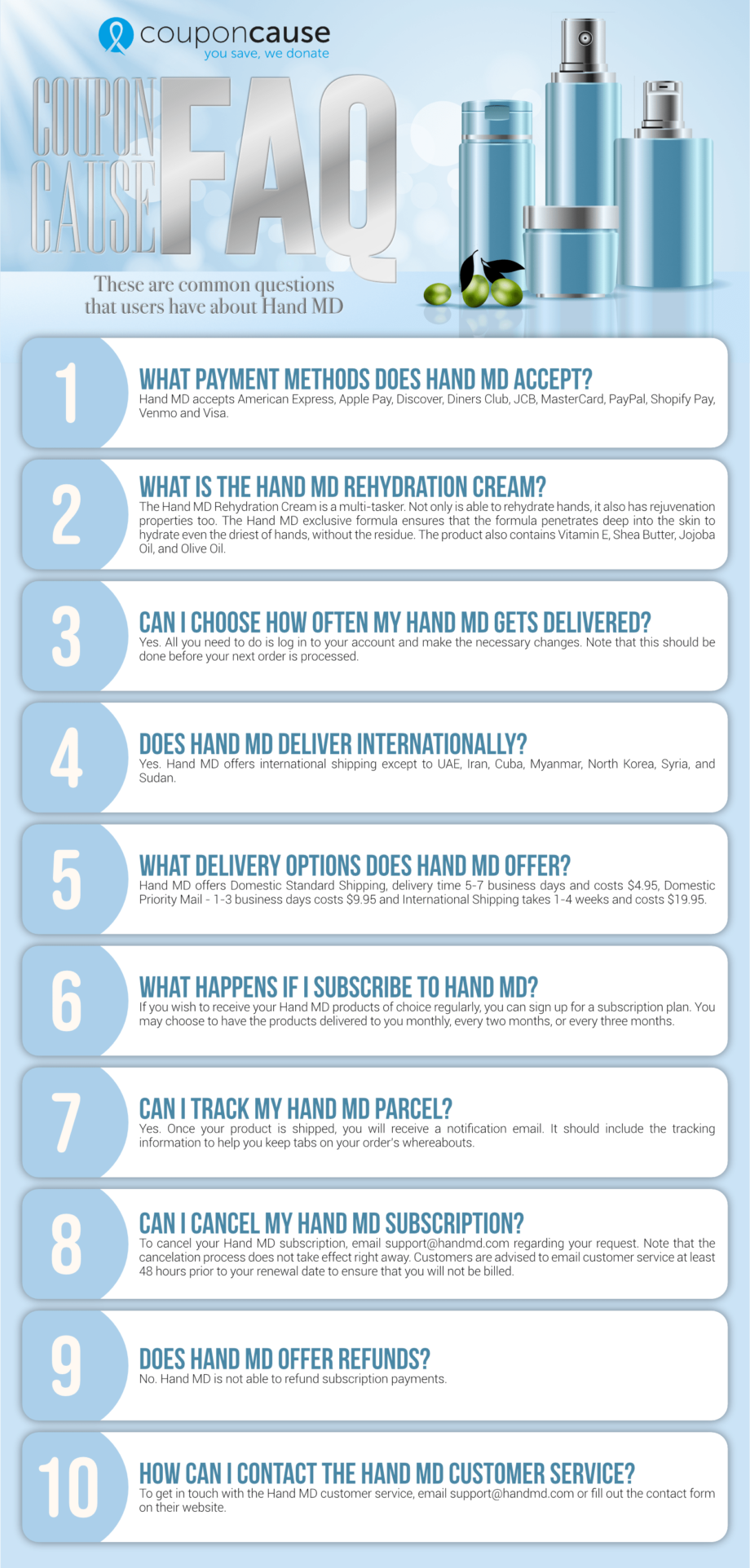 couponcause
you save, we donate

COUPON CAUSE FAQ

These are common questions that users have about Hand MD

1
WHAT PAYMENT METHODS DOES HAND MD ACCEPT?
Hand MD accepts American Express, Apple Pay, Discover, Diners Club, JCB, MasterCard, PayPal, Shopify Pay, Venmo and Visa.

2
WHAT IS THE HAND MD REHYDRATION CREAM?
The Hand MD Rehydration Cream is a multi-tasker. Not only is able to rehydrate hands, it also has rejuvenation properties too. The Hand MD exclusive formula ensures that the formula penetrates deep into the skin to hydrate even the driest of hands, without the residue. The product also contains Vitamin E, Shea Butter, Jojoba Oil, and Olive Oil.

3
CAN I CHOOSE HOW OFTEN MY HAND MD GETS DELIVERED?
Yes. All you need to do is log in to your account and make the necessary changes. Note that this should be done before your next order is processed.

4
DOES HAND MD DELIVER INTERNATIONALLY?
Yes. Hand MD offers international shipping except to UAE, Iran, Cuba, Myanmar, North Korea, Syria, and Sudan.

5
WHAT DELIVERY OPTIONS DOES HAND MD OFFER?
Hand MD offers Domestic Standard Shipping, delivery time 5-7 business days and costs $4.95, Domestic Priority Mail - 1-3 business days costs $9.95 and International Shipping takes 1-4 weeks and costs $19.95.

6
WHAT HAPPENS IF I SUBSCRIBE TO HAND MD?
If you wish to receive your Hand MD products of choice regularly, you can sign up for a subscription plan. You may choose to have the products delivered to you monthly, every two months, or every three months.

7
CAN I TRACK MY HAND MD PARCEL?
Yes. Once your product is shipped, you will receive a notification email. It should include the tracking information to help you keep tabs on your order's whereabouts.

8
CAN I CANCEL MY HAND MD SUBSCRIPTION?
To cancel your Hand MD subscription, email support@handmd.com regarding your request. Note that the cancelation process does not take effect right away. Customers are advised to email customer service at least 48 hours prior to your renewal date to ensure that you will not be billed.

9
DOES HAND MD OFFER REFUNDS?
No. Hand MD is not able to refund subscription payments.

10
HOW CAN I CONTACT THE HAND MD CUSTOMER SERVICE?
To get in touch with the Hand MD customer service, email support@handmd.com or fill out the contact form on their website.