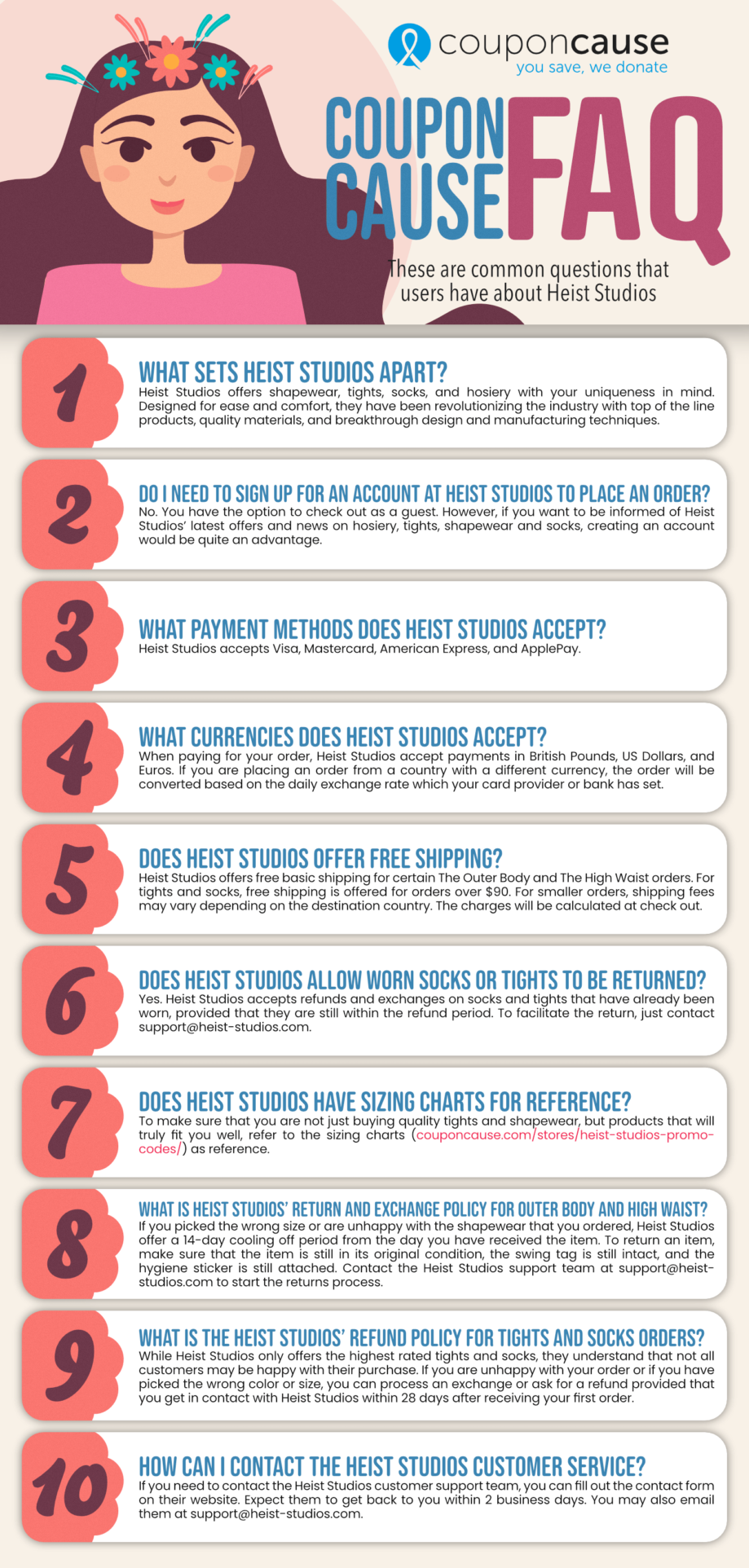 couponcause
you save, we donate

COUPON CAUSE FAQ

These are common questions that users have about Heist Studios

1
WHAT SETS HEIST STUDIOS APART?
Heist Studios offers shapewear, tights, socks, and hosiery with your uniqueness in mind. Designed for ease and comfort, they have been revolutionizing the industry with top of the line products, quality materials, and breakthrough design and manufacturing techniques.

2
DO I NEED TO SIGN UP FOR AN ACCOUNT AT HEIST STUDIOS TO PLACE AN ORDER?
No. You have the option to check out as a guest. However, if you want to be informed of Heist Studios' latest offers and news on hosiery, tights, shapewear and socks, creating an account would be quite an advantage.

3
WHAT PAYMENT METHODS DOES HEIST STUDIOS ACCEPT?
Heist Studios accepts Visa, Mastercard, American Express, and ApplePay.

4
WHAT CURRENCIES DOES HEIST STUDIOS ACCEPT?
When paying for your order, Heist Studios accept payments in British Pounds, US Dollars, and Euros. If you are placing an order from a country with a different currency, the order will be converted based on the daily exchange rate which your card provider or bank has set.

5
DOES HEIST STUDIOS OFFER FREE SHIPPING?
Heist Studios offers free basic shipping for certain The Outer Body and The High Waist orders. For tights and socks, free shipping is offered for orders over $90. For smaller orders, shipping fees may vary depending on the destination country. The charges will be calculated at check out.

6
DOES HEIST STUDIOS ALLOW WORN SOCKS OR TIGHTS TO BE RETURNED?
Yes. Heist Studios accepts refunds and exchanges on socks and tights that have already been worn, provided that they are still within the refund period. To facilitate the return, just contact support@heist-studios.com.

7
DOES HEIST STUDIOS HAVE SIZING CHARTS FOR REFERENCE?
To make sure that you are not just buying quality tights and shapewear, but products that will truly fit you well, refer to the sizing charts (couponcause.com/stores/heist-studios-promo-codes/) as reference.

8
WHAT IS HEIST STUDIOS' RETURN AND EXCHANGE POLICY FOR OUTER BODY AND HIGH WAIST?
If you picked the wrong size or are unhappy with the shapewear that you ordered, Heist Studios offer a 14-day cooling off period from the day you have received the item. To return an item, make sure that the item is still in its original condition, the swing tag is still intact, and the hygiene sticker is still attached. Contact the Heist Studios support team at support@heist-studios.com to start the returns process.

9
WHAT IS THE HEIST STUDIOS' REFUND POLICY FOR TIGHTS AND SOCKS ORDERS?
While Heist Studios only offers the highest rated tights and socks, they understand that not all customers may be happy with their purchase. If you are unhappy with your order or if you have picked the wrong color or size, you can process an exchange or ask for a refund provided that you get in contact with Heist Studios within 28 days after receiving your first order.

10
HOW CAN I CONTACT THE HEIST STUDIOS CUSTOMER SERVICE?
If you need to contact the Heist Studios customer support team, you can fill out the contact form on their website. Expect them to get back to you within 2 business days. You may also email them at support@heist-studios.com.