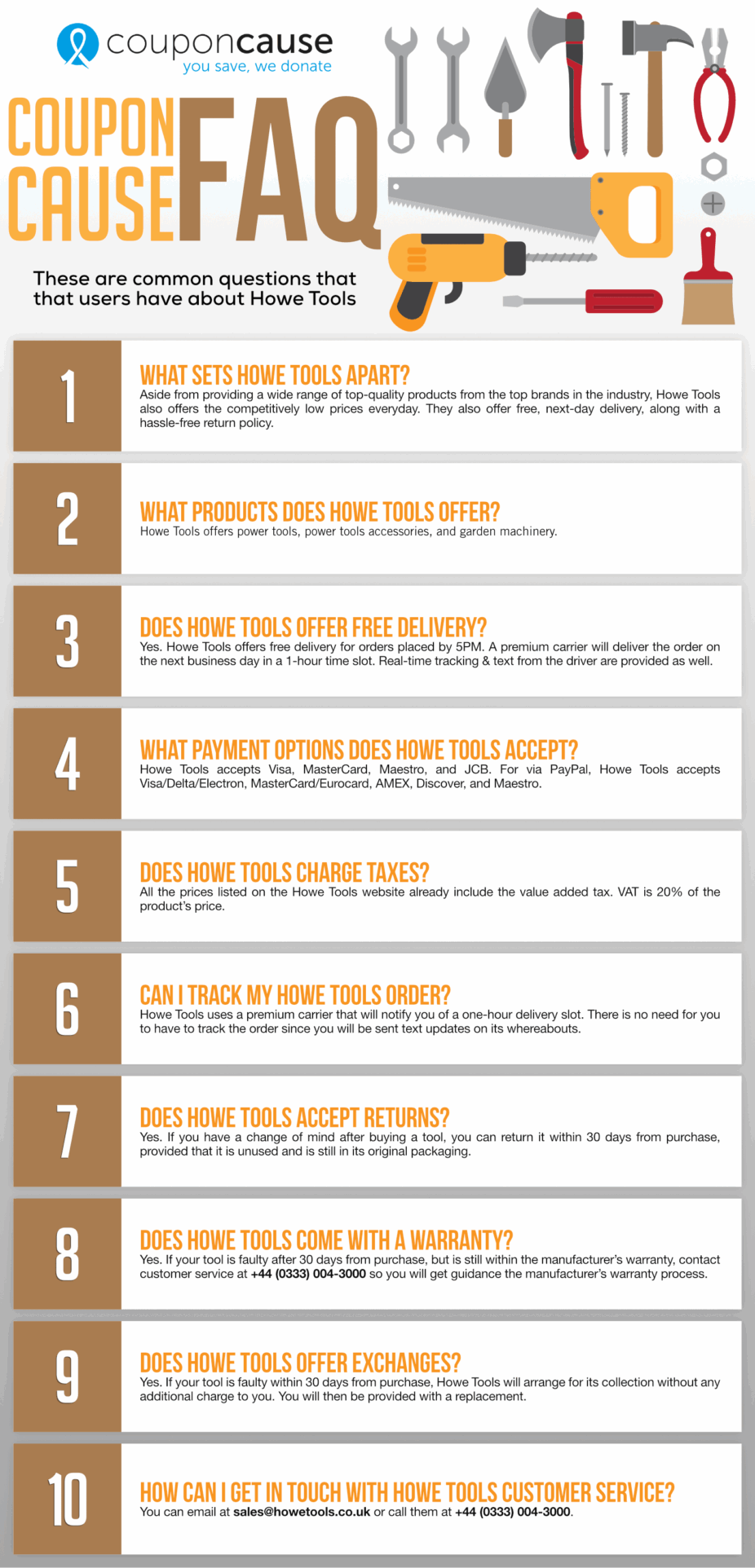 couponcause
you save, we donate

COUPON CAUSE FAQ

These are common questions that that users have about Howe Tools

1
WHAT SETS HOWE TOOLS APART?
Aside from providing a wide range of top-quality products from the top brands in the industry, Howe Tools also offers the competitively low prices everyday. They also offer free, next-day delivery, along with a hassle-free return policy.

2
WHAT PRODUCTS DOES HOWE TOOLS OFFER?
Howe Tools offers power tools, power tools accessories, and garden machinery.

3
DOES HOWE TOOLS OFFER FREE DELIVERY?
Yes. Howe Tools offers free delivery for orders placed by 5PM. A premium carrier will deliver the order on the next business day in a 1-hour time slot. Real-time tracking & text from the driver are provided as well.

4
WHAT PAYMENT OPTIONS DOES HOWE TOOLS ACCEPT?
Howe Tools accepts Visa, MasterCard, Maestro, and JCB. For via PayPal, Howe Tools accepts Visa/Delta/Electron, MasterCard/Eurocard, AMEX, Discover, and Maestro.

5
DOES HOWE TOOLS CHARGE TAXES?
All the prices listed on the Howe Tools website already include the value added tax. VAT is 20% of the product's price.

6
CAN I TRACK MY HOWE TOOLS ORDER?
Howe Tools uses a premium carrier that will notify you of a one-hour delivery slot. There is no need for you to have to track the order since you will be sent text updates on its whereabouts.

7
DOES HOWE TOOLS ACCEPT RETURNS?
Yes. If you have a change of mind after buying a tool, you can return it within 30 days from purchase, provided that it is unused and is still in its original packaging.

8
DOES HOWE TOOLS COME WITH A WARRANTY?
Yes. If your tool is faulty after 30 days from purchase, but is still within the manufacturer's warranty, contact customer service at +44 (0333) 004-3000 so you will get guidance the manufacturer's warranty process.

9
DOES HOWE TOOLS OFFER EXCHANGES?
Yes. If your tool is faulty within 30 days from purchase, Howe Tools will arrange for its collection without any additional charge to you. You will then be provided with a replacement.

10
HOW CAN I GET IN TOUCH WITH HOWE TOOLS CUSTOMER SERVICE?
You can email at sales@howetools.co.uk or call them at +44 (0333) 004-3000.