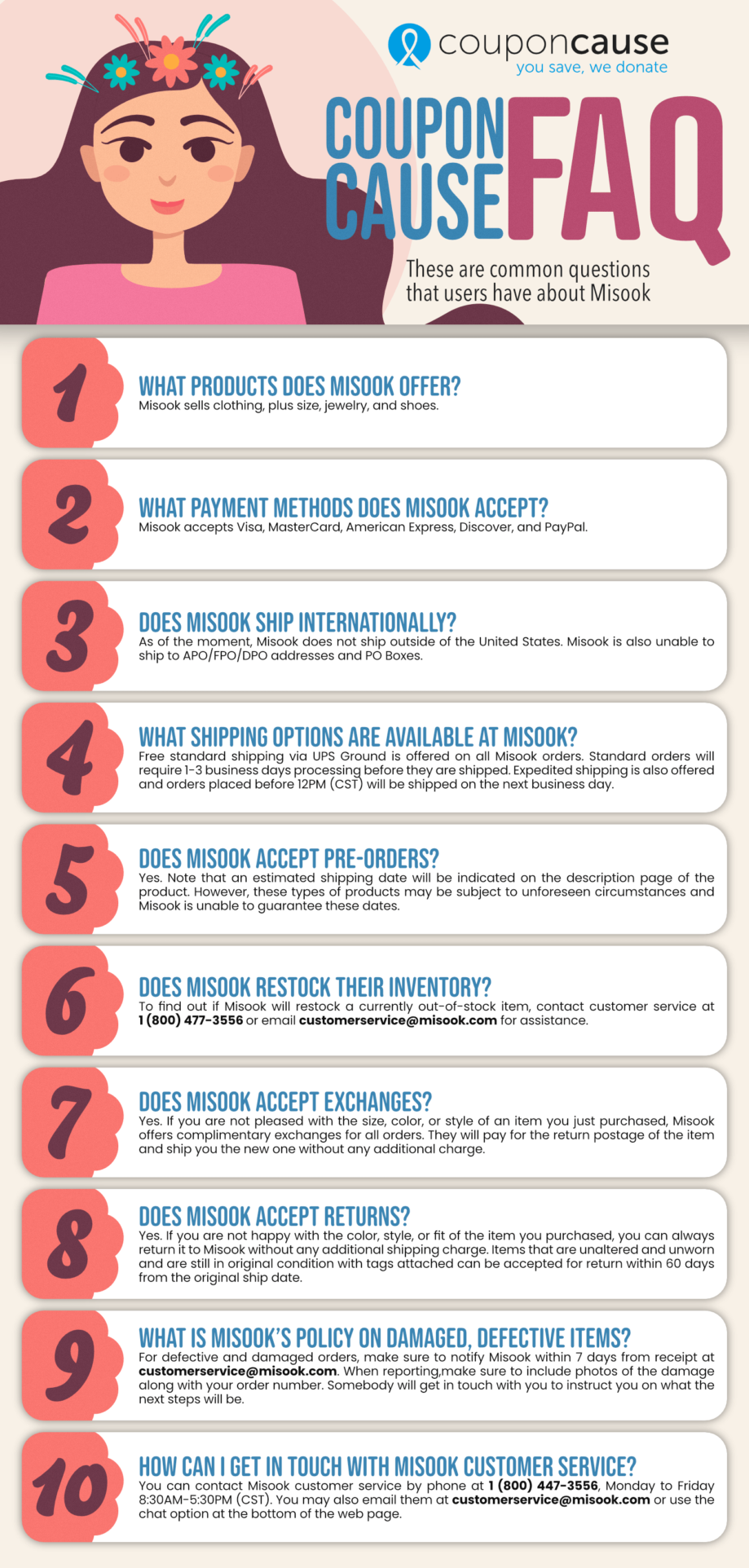 couponcause
you save, we donate

COUPON CAUSE FAQ

These are common questions that users have about Misook

1
WHAT PRODUCTS DOES MISOOK OFFER?
Misook sells clothing, plus size, jewelry, and shoes.

2
WHAT PAYMENT METHODS DOES MISOOK ACCEPT?
Misook accepts Visa, MasterCard, American Express, Discover, and PayPal.

3
DOES MISOOK SHIP INTERNATIONALLY?
As of the moment, Misook does not ship outside of the United States. Misook is also unable to ship to APO/FPO/DPO addresses and PO Boxes.

4
WHAT SHIPPING OPTIONS ARE AVAILABLE AT MISOOK?
Free standard shipping via UPS Ground is offered on all Misook orders. Standard orders will require 1-3 business days processing before they are shipped. Expedited shipping is also offered and orders placed before 12PM (CST) will be shipped on the next business day.

5
DOES MISOOK ACCEPT PRE-ORDERS?
Yes. Note that an estimated shipping date will be indicated on the description page of the product. However, these types of products may be subject to unforeseen circumstances and Misook is unable to guarantee these dates.

6
DOES MISOOK RESTOCK THEIR INVENTORY?
To find out if Misook will restock a currently out-of-stock item, contact customer service at 1 (800) 477-3556 or email customerservice@misook.com for assistance.

7
DOES MISOOK ACCEPT EXCHANGES?
Yes. If you are not pleased with the size, color, or style of an item you just purchased, Misook offers complimentary exchanges for all orders. They will pay for the return postage of the item and ship you the new one without any additional charge.

8
DOES MISOOK ACCEPT RETURNS?
Yes. If you are not happy with the color, style, or fit of the item you purchased, you can always return it to Misook without any additional shipping charge. Items that are unaltered and unworn and are still in original condition with tags attached can be accepted for return within 60 days from the original ship date.

9
WHAT IS MISOOK'S POLICY ON DAMAGED, DEFECTIVE ITEMS?
For defective and damaged orders, make sure to notify Misook within 7 days from receipt at customerservice@misook.com. When reporting,make sure to include photos of the damage along with your order number. Somebody will get in touch with you to instruct you on what the next steps will be.

10
HOW CAN I GET IN TOUCH WITH MISOOK CUSTOMER SERVICE?
You can contact Misook customer service by phone at 1 (800) 447-3556, Monday to Friday 8:30AM-5:30PM (CST). You may also email them at customerservice@misook.com or use the chat option at the bottom of the web page.