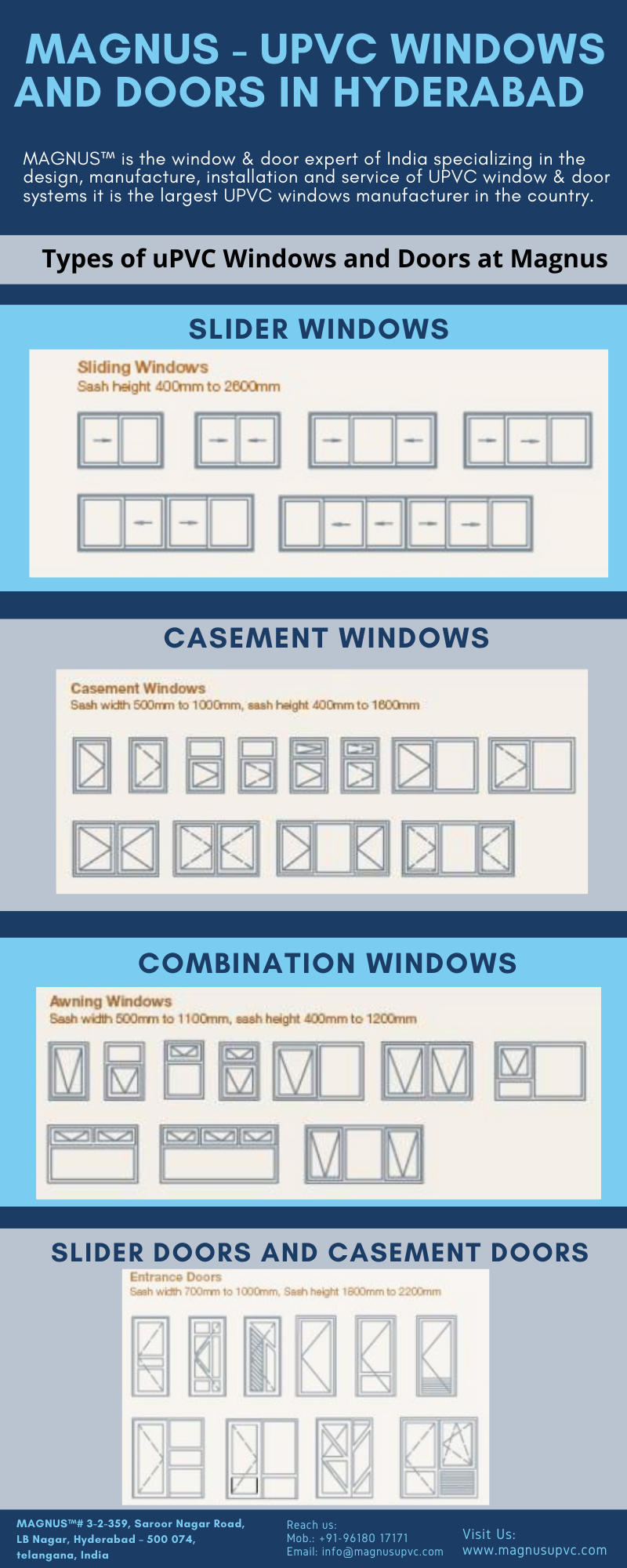 MAGNUS - UPVC WINDOWS AND DOORS IN HYDERABAD

MAGNUS™ is the window & door expert of India specializing in the design, manufacture, installation and service of UPVC window & door systems it is the largest UPVC windows manufacturer in the country.

Types of uPVC Windows and Doors at Magnus

SLIDER WINDOWS

Sliding Windows
Sash height 400mm to 2600mm

CASEMENT WINDOWS

Casement Windows
Sash width 500mm to 1000mm, sash height 400mm to 1600mm

COMBINATION WINDOWS

Awning Windows
Sash width 500mm to 1100mm, sash height 400mm to 1200mm

SLIDER DOORS AND CASEMENT DOORS

Entrance Doors
Sash width 700mm to 1000mm, Sash height 1800mm to 2200mm

MAGNUS™# 3-2-359, Saroor Nagar Road, LB Nagar, Hyderabad - 500 074, telangana, India

Reach us:
Mob.: +91-96180 17171
Email: info@magnusupvc.com

Visit Us:
www.magnusupvc.com