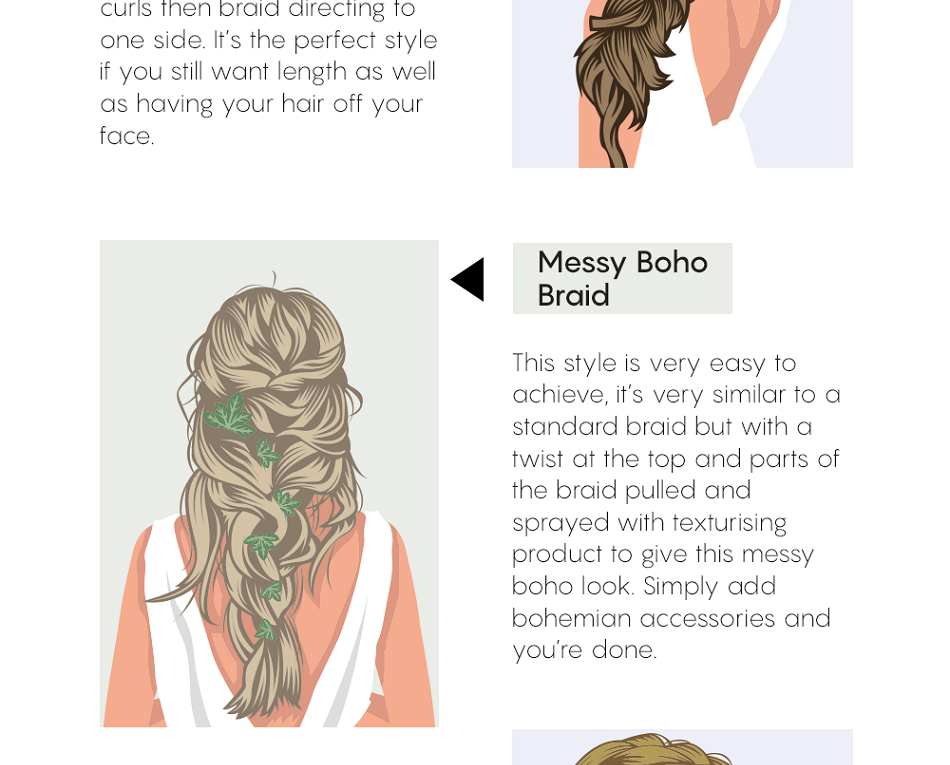 curls then braid directing to one side. It's the perfect style if you still want length as well as having your hair off your face.

Messy Boho Braid

This style is very easy to achieve, it's very similar to a standard braid but with a twist at the top and parts of the braid pulled and sprayed with texturising product to give this messy boho look. Simply add bohemian accessories and you're done.