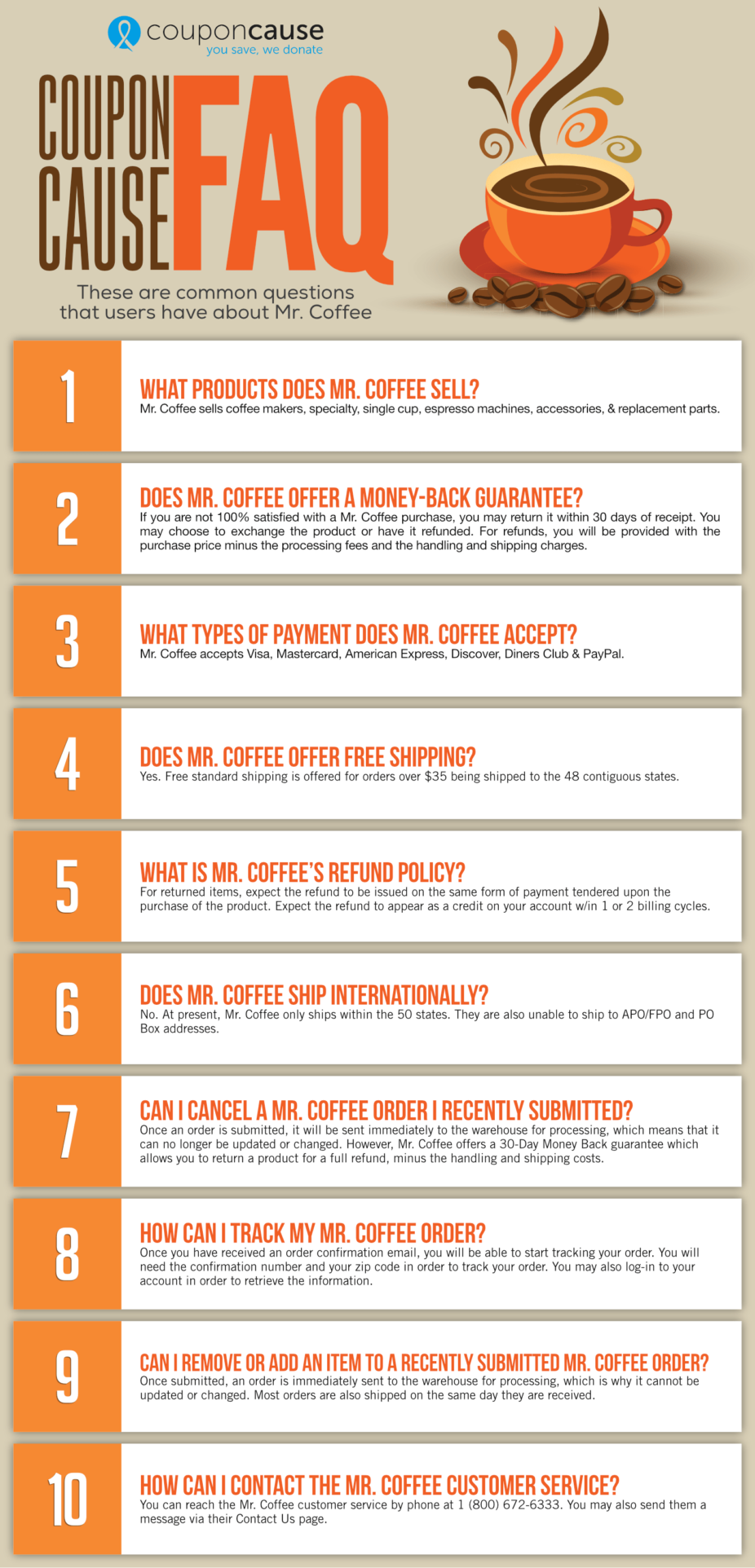 couponcause
you save, we donate

COUPON CAUSE FAQ

These are common questions that users have about Mr. Coffee

1
WHAT PRODUCTS DOES MR. COFFEE SELL?
Mr. Coffee sells coffee makers, specialty, single cup, espresso machines, accessories, & replacement parts.

2
DOES MR. COFFEE OFFER A MONEY-BACK GUARANTEE?
If you are not 100% satisfied with a Mr. Coffee purchase, you may return it within 30 days of receipt. You may choose to exchange the product or have it refunded. For refunds, you will be provided with the purchase price minus the processing fees and the handling and shipping charges.

3
WHAT TYPES OF PAYMENT DOES MR. COFFEE ACCEPT?
Mr. Coffee accepts Visa, Mastercard, American Express, Discover, Diners Club & PayPal.

4
DOES MR. COFFEE OFFER FREE SHIPPING?
Yes. Free standard shipping is offered for orders over $35 being shipped to the 48 contiguous states.

5
WHAT IS MR. COFFEE'S REFUND POLICY?
For returned items, expect the refund to be issued on the same form of payment tendered upon the purchase of the product. Expect the refund to appear as a credit on your account w/in 1 or 2 billing cycles.

6
DOES MR. COFFEE SHIP INTERNATIONALLY?
No. At present, Mr. Coffee only ships within the 50 states. They are also unable to ship to APO/FPO and PO Box addresses.

7
CAN I CANCEL A MR. COFFEE ORDER I RECENTLY SUBMITTED?
Once an order is submitted, it will be sent immediately to the warehouse for processing, which means that it can no longer be updated or changed. However, Mr. Coffee offers a 30-Day Money Back guarantee which allows you to return a product for a full refund, minus the handling and shipping costs.

8
HOW CAN I TRACK MY MR. COFFEE ORDER?
Once you have received an order confirmation email, you will be able to start tracking your order. You will need the confirmation number and your zip code in order to track your order. You may also log-in to your account in order to retrieve the information.

9
CAN I REMOVE OR ADD AN ITEM TO A RECENTLY SUBMITTED MR. COFFEE ORDER?
Once submitted, an order is immediately sent to the warehouse for processing, which is why it cannot be updated or changed. Most orders are also shipped on the same day they are received.

10
HOW CAN I CONTACT THE MR. COFFEE CUSTOMER SERVICE?
You can reach the Mr. Coffee customer service by phone at 1 (800) 672-6333. You may also send them a message via their Contact Us page.