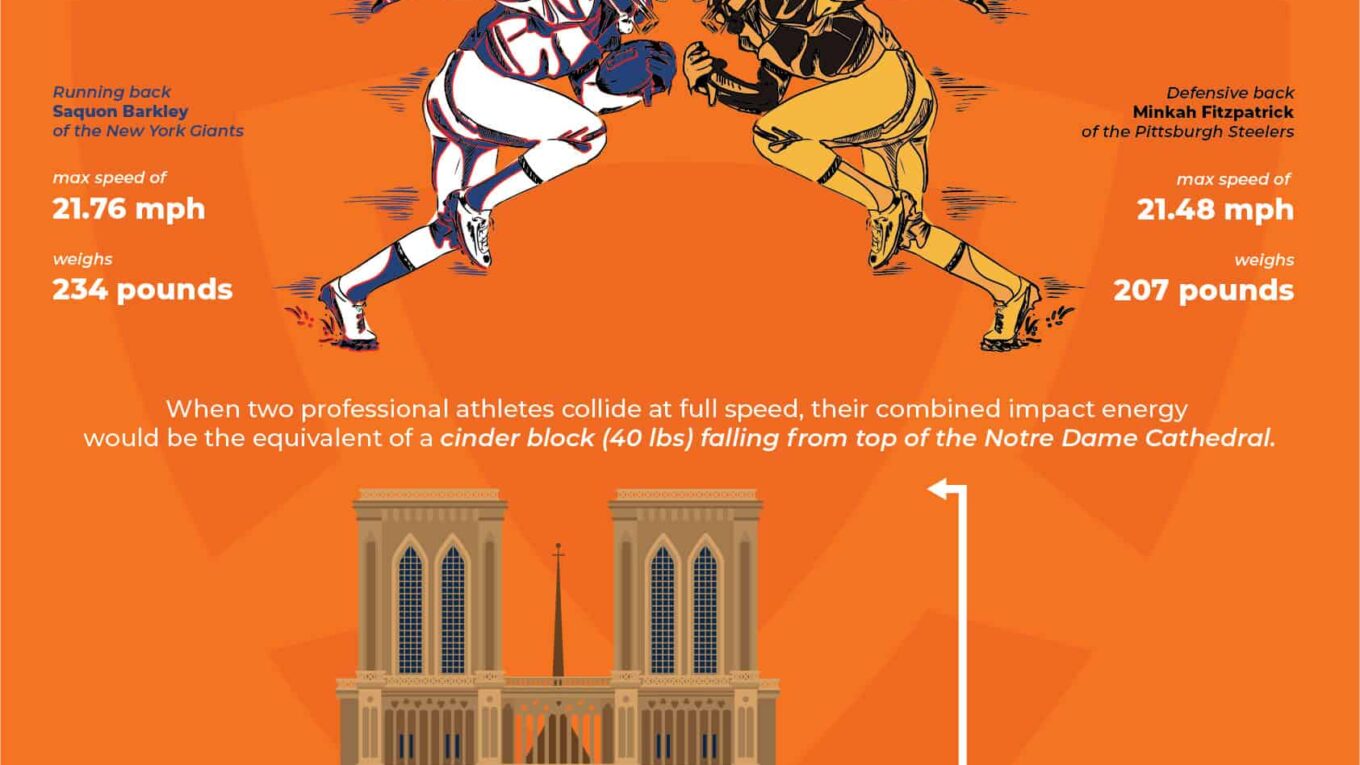 Running back
Saquon Barkley
of the New York Giants

max speed of
21.76 mph

weighs
234 pounds

Defensive back
Minkah Fitzpatrick
of the Pittsburgh Steelers

max speed of
21.48 mph

weighs
207 pounds

When two professional athletes collide at full speed, their combined impact energy would be the equivalent of a cinder block (40 lbs) falling from top of the Notre Dame Cathedral.