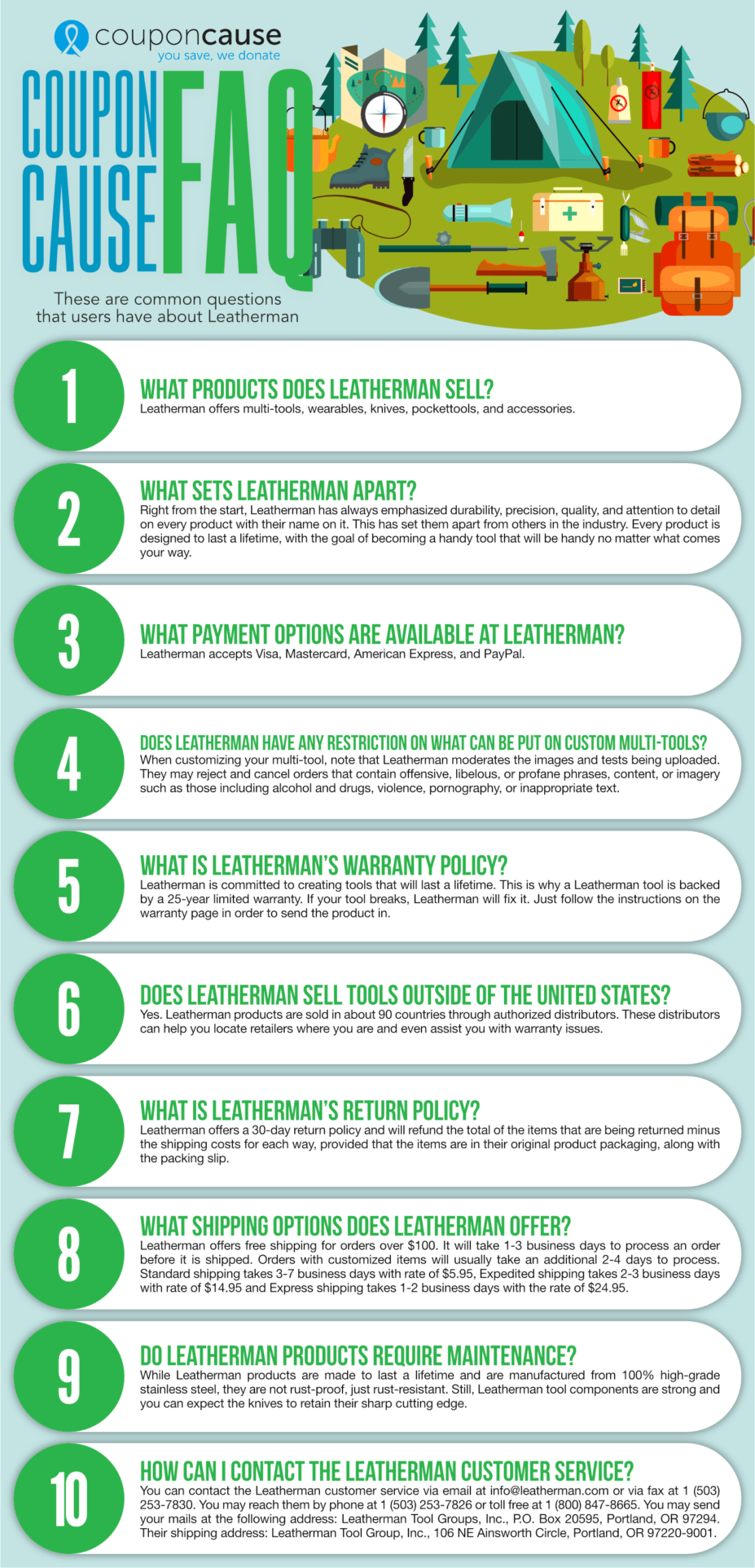 couponcause
you save, we donate

COUPON CAUSE FAQ

These are common questions that users have about Leatherman

1
WHAT PRODUCTS DOES LEATHERMAN SELL?
Leatherman offers multi-tools, wearables, knives, pockettools, and accessories.

2
WHAT SETS LEATHERMAN APART?
Right from the start, Leatherman has always emphasized durability, precision, quality, and attention to detail on every product with their name on it. This has set them apart from others in the industry. Every product is designed to last a lifetime, with the goal of becoming a handy tool that will be handy no matter what comes your way.

3
WHAT PAYMENT OPTIONS ARE AVAILABLE AT LEATHERMAN?
Leatherman accepts Visa, Mastercard, American Express, and PayPal.

4
DOES LEATHERMAN HAVE ANY RESTRICTION ON WHAT CAN BE PUT ON CUSTOM MULTI-TOOLS?
When customizing your multi-tool, note that Leatherman moderates the images and tests being uploaded. They may reject and cancel orders that contain offensive, libelous, or profane phrases, content, or imagery such as those including alcohol and drugs, violence, pornography, or inappropriate text.

5
WHAT IS LEATHERMAN'S WARRANTY POLICY?
Leatherman is committed to creating tools that will last a lifetime. This is why a Leatherman tool is backed by a 25-year limited warranty. If your tool breaks, Leatherman will fix it. Just follow the instructions on the warranty page in order to send the product in.

6
DOES LEATHERMAN SELL TOOLS OUTSIDE OF THE UNITED STATES?
Yes. Leatherman products are sold in about 90 countries through authorized distributors. These distributors can help you locate retailers where you are and even assist you with warranty issues.

7
WHAT IS LEATHERMAN'S RETURN POLICY?
Leatherman offers a 30-day return policy and will refund the total of the items that are being returned minus the shipping costs for each way, provided that the items are in their original product packaging, along with the packing slip.

8
WHAT SHIPPING OPTIONS DOES LEATHERMAN OFFER?
Leatherman offers free shipping for orders over $100. It will take 1-3 business days to process an order before it is shipped. Orders with customized items will usually take an additional 2-4 days to process. Standard shipping takes 3-7 business days with rate of $5.95, Expedited shipping takes 2-3 business days with rate of $14.95 and Express shipping takes 1-2 business days with the rate of $24.95.

9
DO LEATHERMAN PRODUCTS REQUIRE MAINTENANCE?
While Leatherman products are made to last a lifetime and are manufactured from 100% high-grade stainless steel, they are not rust-proof, just rust-resistant. Still, Leatherman tool components are strong and you can expect the knives to retain their sharp cutting edge.

10
HOW CAN I CONTACT THE LEATHERMAN CUSTOMER SERVICE?
You can contact the Leatherman customer service via email at info@leatherman.com or via fax at 1 (503) 253-7830. You may reach them by phone at 1 (503) 253-7826 or toll free at 1 (800) 847-8665. You may send your mails at the following address: Leatherman Tool Groups, Inc., P.O. Box 20595, Portland, OR 97294. Their shipping address: Leatherman Tool Group, Inc., 106 NE Ainsworth Circle, Portland, OR 97220-9001.