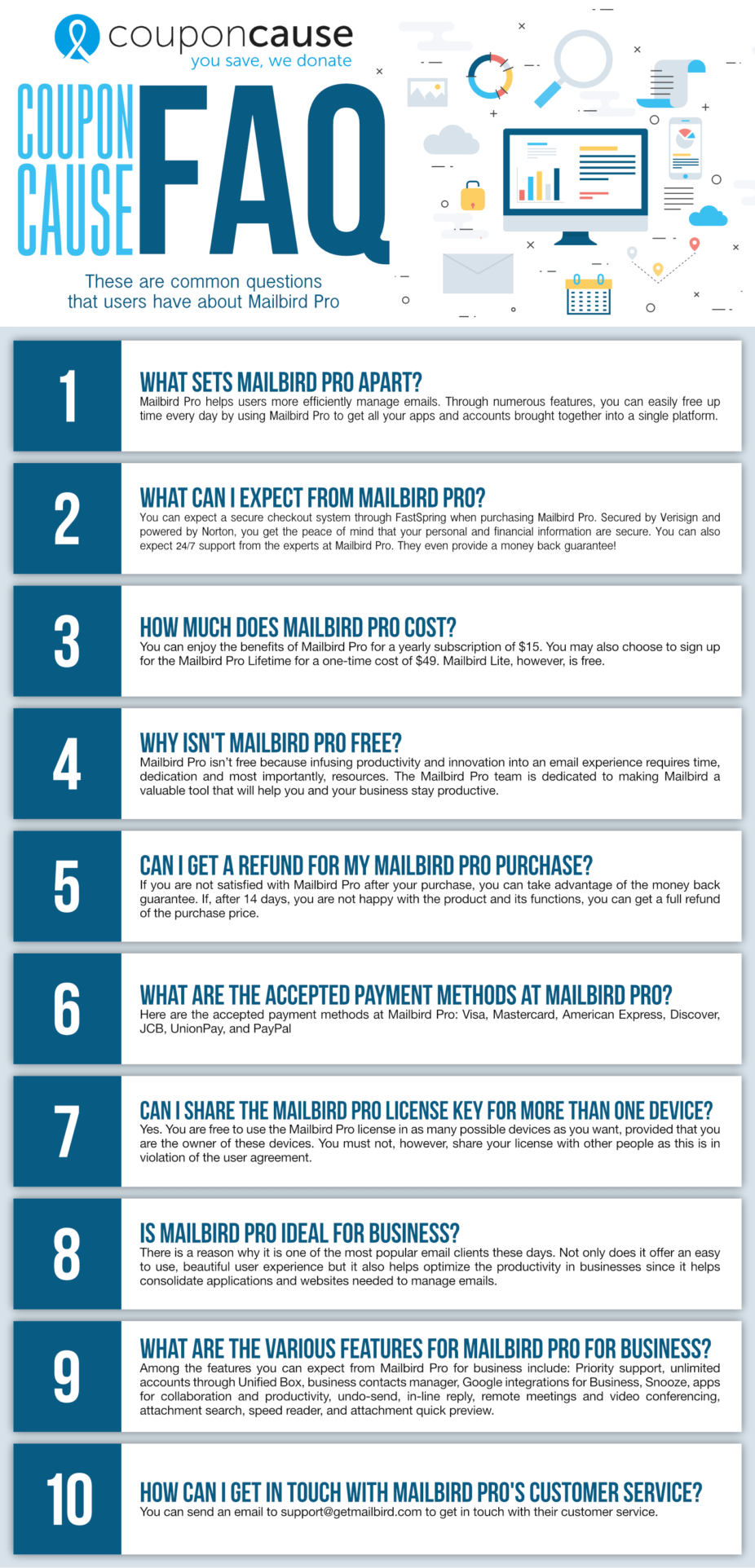 couponcause
you save, we donate

COUPON CAUSE FAQ

These are common questions that users have about Mailbird Pro

1

WHAT SETS MAILBIRD PRO APART?
Mailbird Pro helps users more efficiently manage emails. Through numerous features, you can easily free up time every day by using Mailbird Pro to get all your apps and accounts brought together into a single platform.

2

WHAT CAN I EXPECT FROM MAILBIRD PRO?
You can expect a secure checkout system through FastSpring when purchasing Mailbird Pro. Secured by Verisign and powered by Norton, you get the peace of mind that your personal and financial information are secure. You can also expect 24/7 support from the experts at Mailbird Pro. They even provide a money back guarantee!

3

HOW MUCH DOES MAILBIRD PRO COST?
You can enjoy the benefits of Mailbird Pro for a yearly subscription of $15. You may also choose to sign up for the Mailbird Pro Lifetime for a one-time cost of $49. Mailbird Lite, however, is free.

4

WHY ISN'T MAILBIRD PRO FREE?
Mailbird Pro isn't free because infusing productivity and innovation into an email experience requires time, dedication and most importantly, resources. The Mailbird Pro team is dedicated to making Mailbird a valuable tool that will help you and your business stay productive.

5

CAN I GET A REFUND FOR MY MAILBIRD PRO PURCHASE?
If you are not satisfied with Mailbird Pro after your purchase, you can take advantage of the money back guarantee. If, after 14 days, you are not happy with the product and its functions, you can get a full refund of the purchase price.

6

WHAT ARE THE ACCEPTED PAYMENT METHODS AT MAILBIRD PRO?
Here are the accepted payment methods at Mailbird Pro: Visa, Mastercard, American Express, Discover, JCB, UnionPay, and PayPal

7

CAN I SHARE THE MAILBIRD PRO LICENSE KEY FOR MORE THAN ONE DEVICE?
Yes. You are free to use the Mailbird Pro license in as many possible devices as you want, provided that you are the owner of these devices. You must not, however, share your license with other people as this is in violation of the user agreement.

8

IS MAILBIRD PRO IDEAL FOR BUSINESS?
There is a reason why it is one of the most popular email clients these days. Not only does it offer an easy to use, beautiful user experience but it also helps optimize the productivity in businesses since it helps consolidate applications and websites needed to manage emails.

9

WHAT ARE THE VARIOUS FEATURES FOR MAILBIRD PRO FOR BUSINESS?
Among the features you can expect from Mailbird Pro for business include: Priority support, unlimited accounts through Unified Box, business contacts manager, Google integrations for Business, Snooze, apps for collaboration and productivity, undo-send, in-line reply, remote meetings and video conferencing, attachment search, speed reader, and attachment quick preview.

10

HOW CAN I GET IN TOUCH WITH MAILBIRD PRO'S CUSTOMER SERVICE?
You can send an email to support@getmailbird.com to get in touch with their customer service.