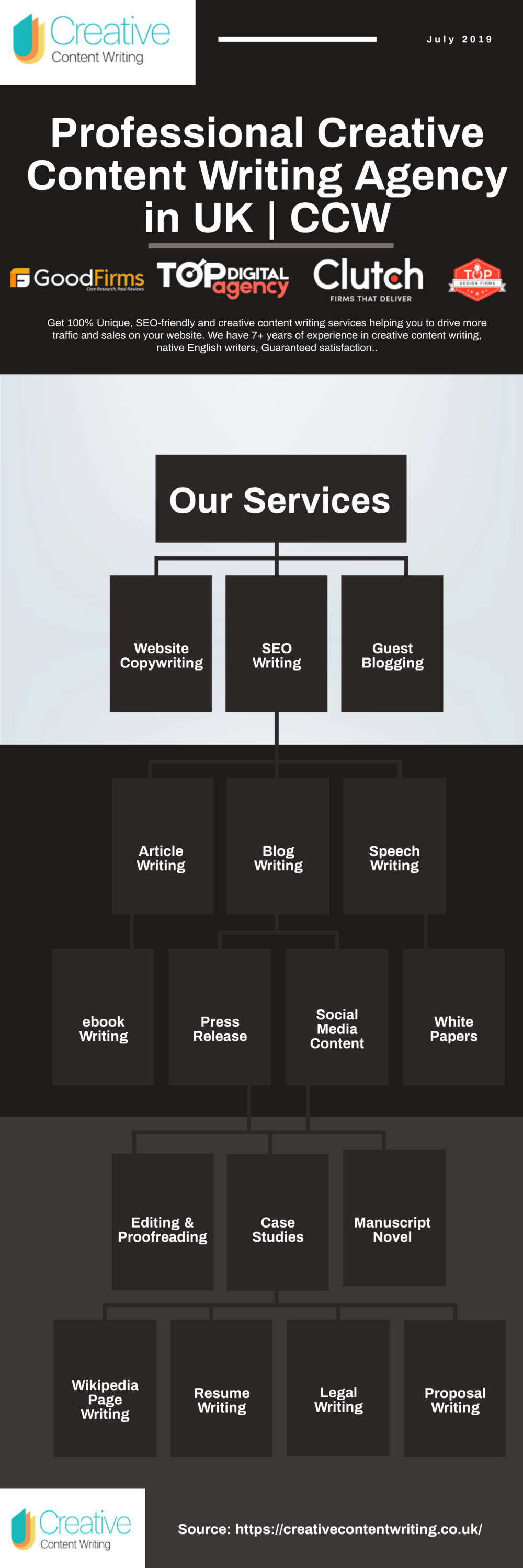 Creative
Content Writing

July 2019

Professional Creative Content Writing Agency in UK | CCW

GoodFirms
Core Research, Real Reviews
TOP DIGITAL agency
Clutch
FIRMS THAT DELIVER
TOP DESIGN FIRMS

Get 100% Unique, SEO-friendly and creative content writing services helping you to drive more traffic and sales on your website. We have 7+ years of experience in creative content writing, native English writers, Guaranteed satisfaction..

Our Services

Website Copywriting

SEO Writing

Guest Blogging

Article Writing

Blog Writing

Speech Writing

ebook Writing

Press Release

Social Media Content

White Papers

Editing & Proofreading

Case Studies

Manuscript Novel

Wikipedia Page Writing

Resume Writing

Legal Writing

Proposal Writing

Creative
Content Writing

Source: https://creativecontentwriting.co.uk/