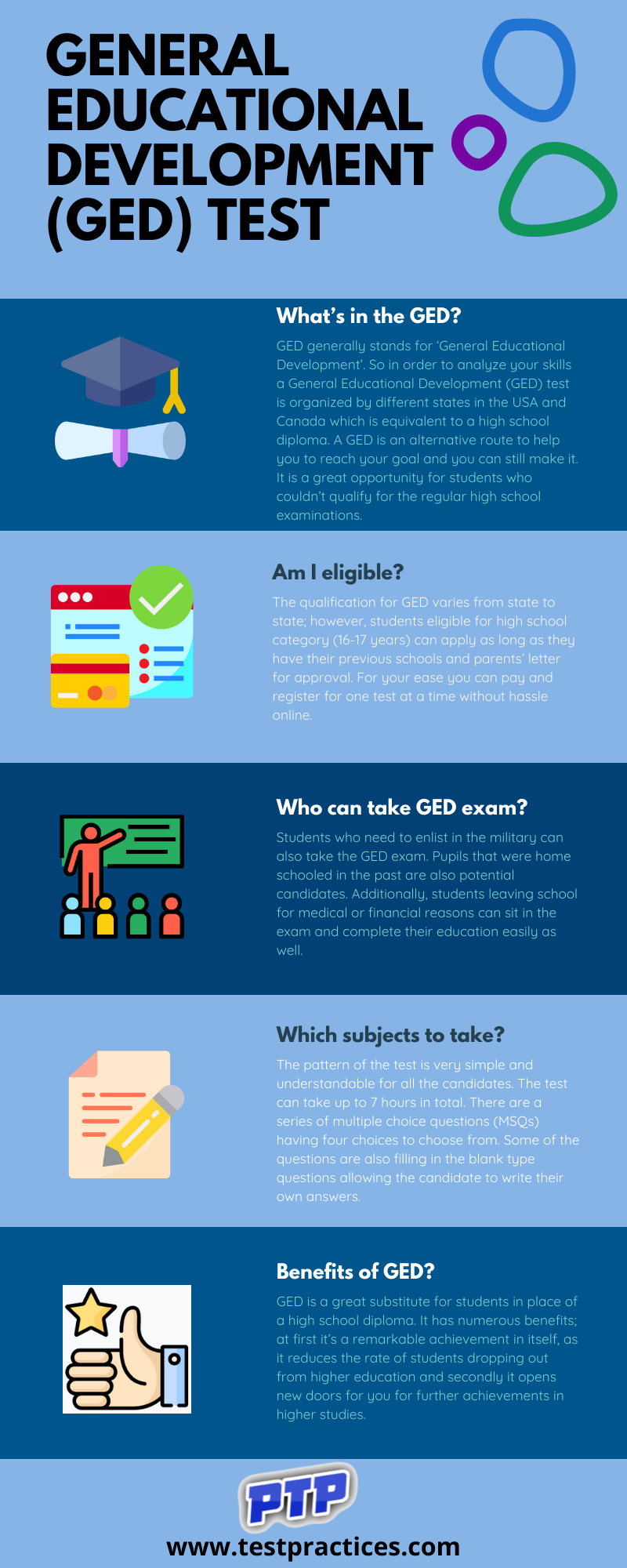 GENERAL EDUCATIONAL DEVELOPMENT (GED) TEST

What's in the GED?

GED generally stands for 'General Educational Development'. So in order to analyze your skills a General Educational Development (GED) test is organized by different states in the USA and Canada which is equivalent to a high school diploma. A GED is an alternative route to help you to reach your goal and you can still make it. It is a great opportunity for students who couldn't qualify for the regular high school examinations.

Am I eligible?

The qualification for GED varies from state to state; however, students eligible for high school category (16-17 years) can apply as long as they have their previous schools and parents' letter for approval. For your ease you can pay and register for one test at a time without hassle online.

Who can take GED exam?

Students who need to enlist in the military can also take the GED exam. Pupils that were home schooled in the past are also potential candidates. Additionally, students leaving school for medical or financial reasons can sit in the exam and complete their education easily as well.

Which subjects to take?

The pattern of the test is very simple and understandable for all the candidates. The test can take up to 7 hours in total. There are a series of multiple choice questions (MSQs) having four choices to choose from. Some of the questions are also filling in the blank type questions allowing the candidate to write their own answers.

Benefits of GED?

GED is a great substitute for students in place of a high school diploma. It has numerous benefits; at first it's a remarkable achievement in itself, as it reduces the rate of students dropping out from higher education and secondly it opens new doors for you for further achievements in higher studies.

PTP

www.testpractices.com