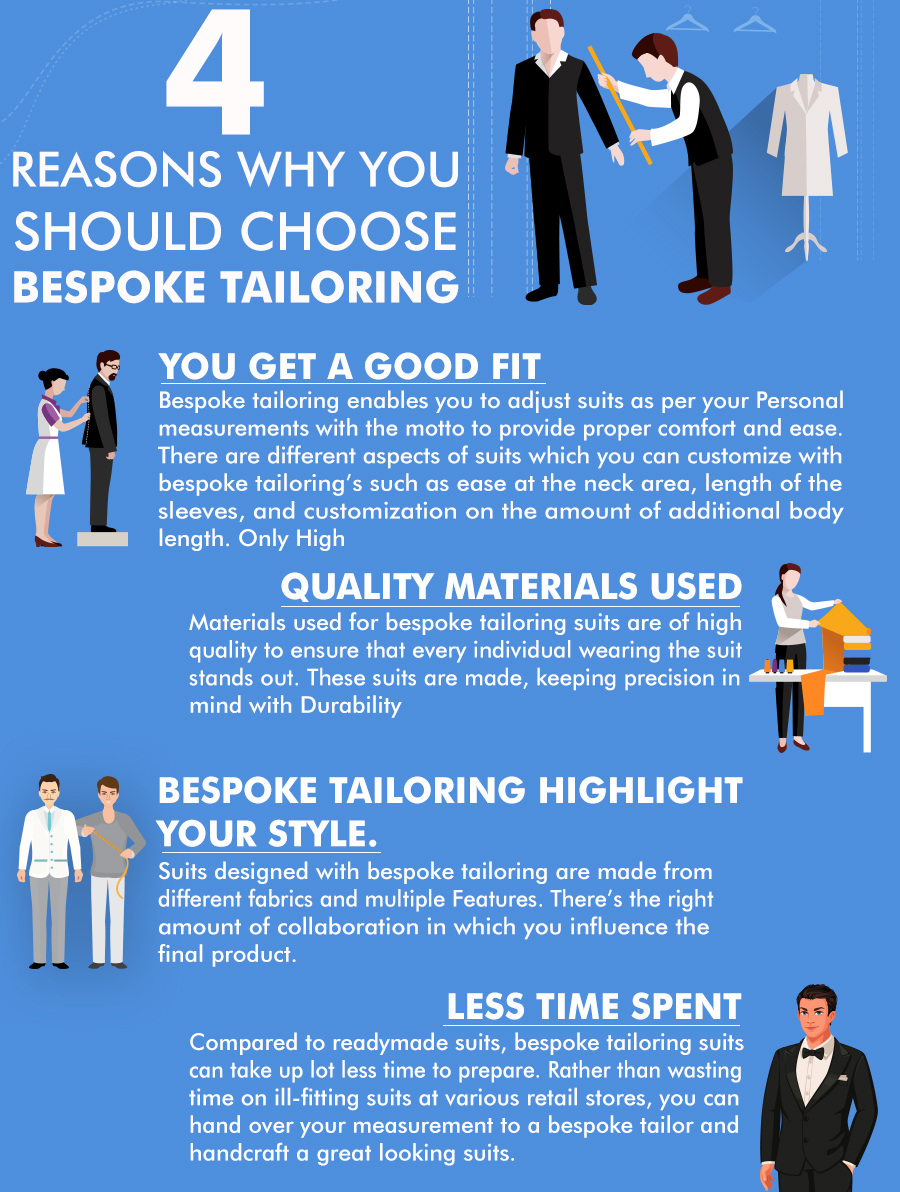 4
REASONS WHY YOU SHOULD CHOOSE BESPOKE TAILORING

YOU GET A GOOD FIT
Bespoke tailoring enables you to adjust suits as per your Personal measurements with the motto to provide proper comfort and ease. There are different aspects of suits which you can customize with bespoke tailoring's such as ease at the neck area, length of the sleeves, and customization on the amount of additional body length. Only High

QUALITY MATERIALS USED
Materials used for bespoke tailoring suits are of high quality to ensure that every individual wearing the suit stands out. These suits are made, keeping precision in mind with Durability

BESPOKE TAILORING HIGHLIGHT YOUR STYLE.
Suits designed with bespoke tailoring are made from different fabrics and multiple Features. There's the right amount of collaboration in which you influence the final product.

LESS TIME SPENT
Compared to readymade suits, bespoke tailoring suits can take up lot less time to prepare. Rather than wasting time on ill-fitting suits at various retail stores, you can hand over your measurement to a bespoke tailor and handcraft a great looking suits.