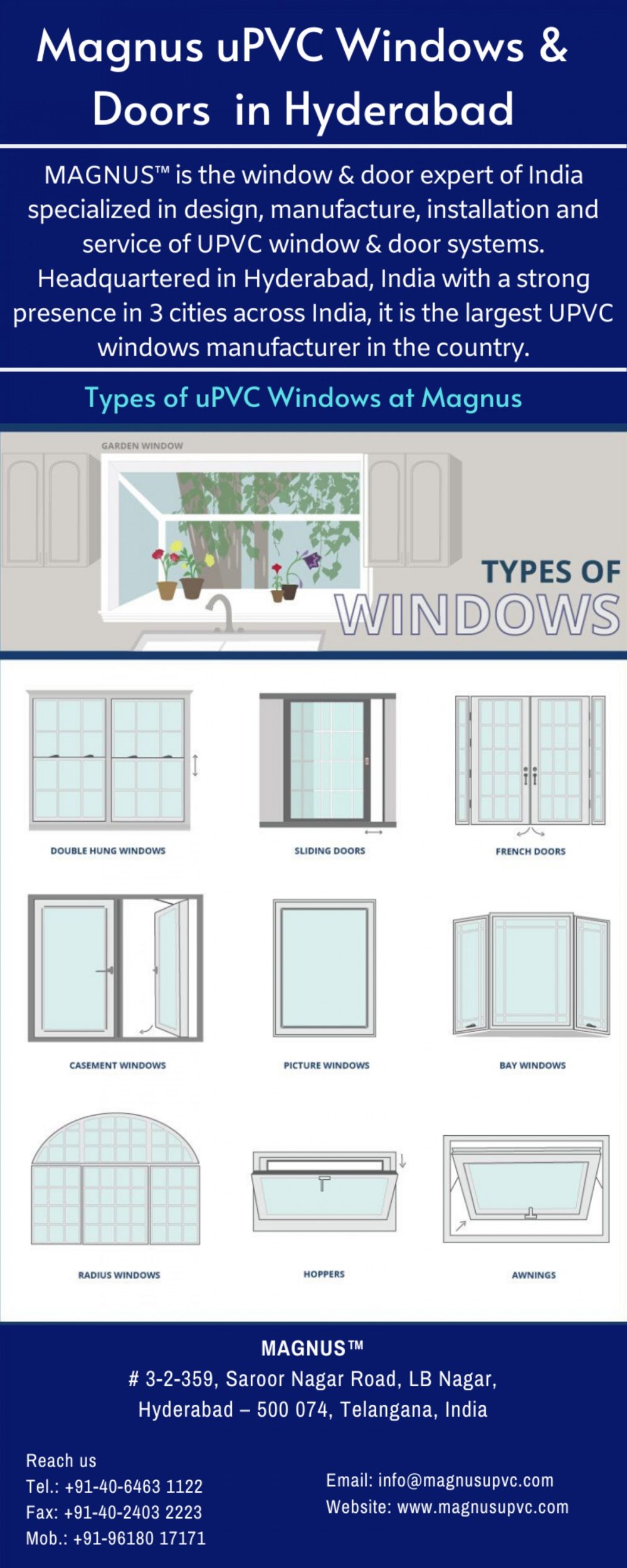 Magnus uPVC Windows & Doors in Hyderabad

MAGNUS™ is the window & door expert of India specialized in design, manufacture, installation and service of UPVC window & door systems. Headquartered in Hyderabad, India with a strong presence in 3 cities across India, it is the largest UPVC windows manufacturer in the country.

Types of uPVC Windows at Magnus

GARDEN WINDOW

TYPES OF WINDOWS

DOUBLE HUNG WINDOWS

SLIDING DOORS

FRENCH DOORS

CASEMENT WINDOWS

PICTURE WINDOWS

BAY WINDOWS

RADIUS WINDOWS

HOPPERS

AWNINGS

MAGNUS™
# 3-2-359, Saroor Nagar Road, LB Nagar, Hyderabad – 500 074, Telangana, India

Reach us
Tel.: +91-40-6463 1122
Fax: +91-40-2403 2223
Mob.: +91-96180 17171

Email: info@magnusupvc.com
Website: www.magnusupvc.com