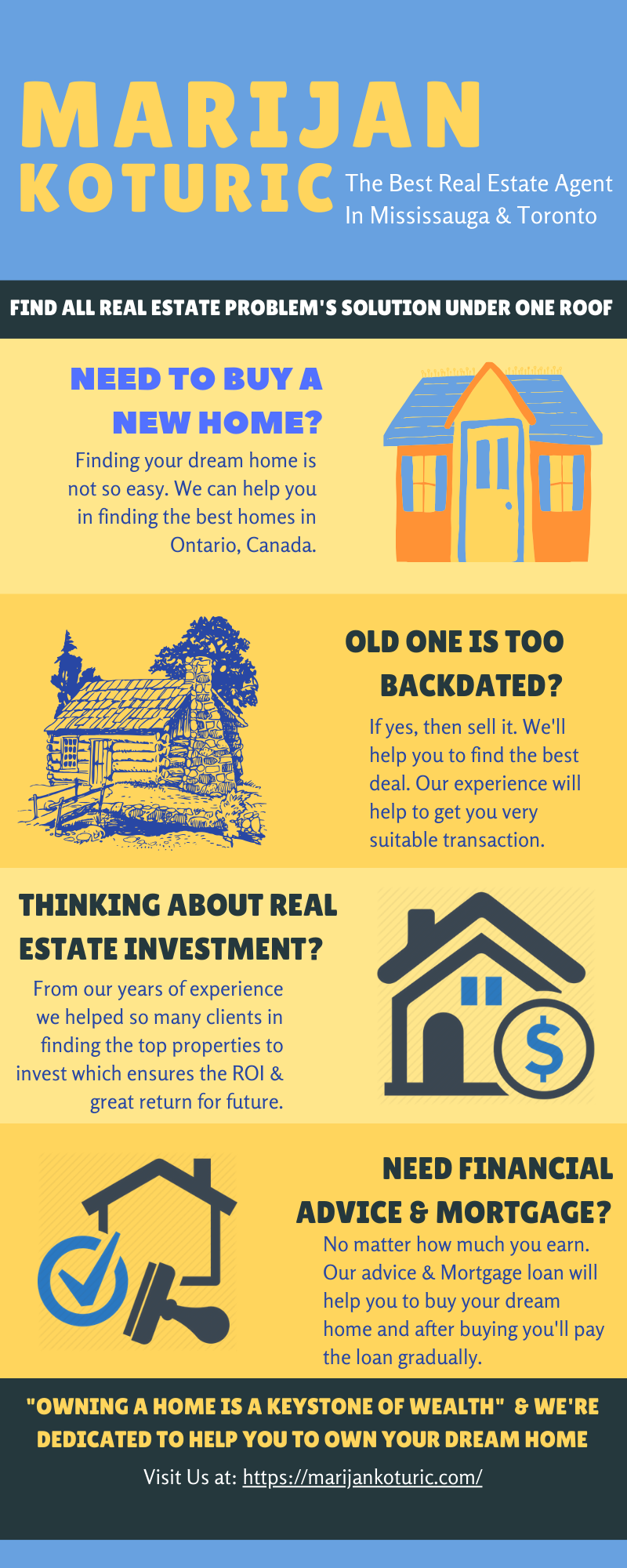 MARIJAN KOTURIC

The Best Real Estate Agent In Mississauga & Toronto

FIND ALL REAL ESTATE PROBLEM'S SOLUTION UNDER ONE ROOF

NEED TO BUY A NEW HOME?

Finding your dream home is not so easy. We can help you in finding the best homes in Ontario, Canada.

OLD ONE IS TOO BACKDATED?

If yes, then sell it. We'll help you to find the best deal. Our experience will help to get you very suitable transaction.

THINKING ABOUT REAL ESTATE INVESTMENT?

From our years of experience we helped so many clients in finding the top properties to invest which ensures the ROI & great return for future.

$

NEED FINANCIAL ADVICE & MORTGAGE?

No matter how much you earn. Our advice & Mortgage loan will help you to buy your dream home and after buying you'll pay the loan gradually.

"OWNING A HOME IS A KEYSTONE OF WEALTH" & WE'RE DEDICATED TO HELP YOU TO OWN YOUR DREAM HOME

Visit Us at: https://marijankoturic.com/