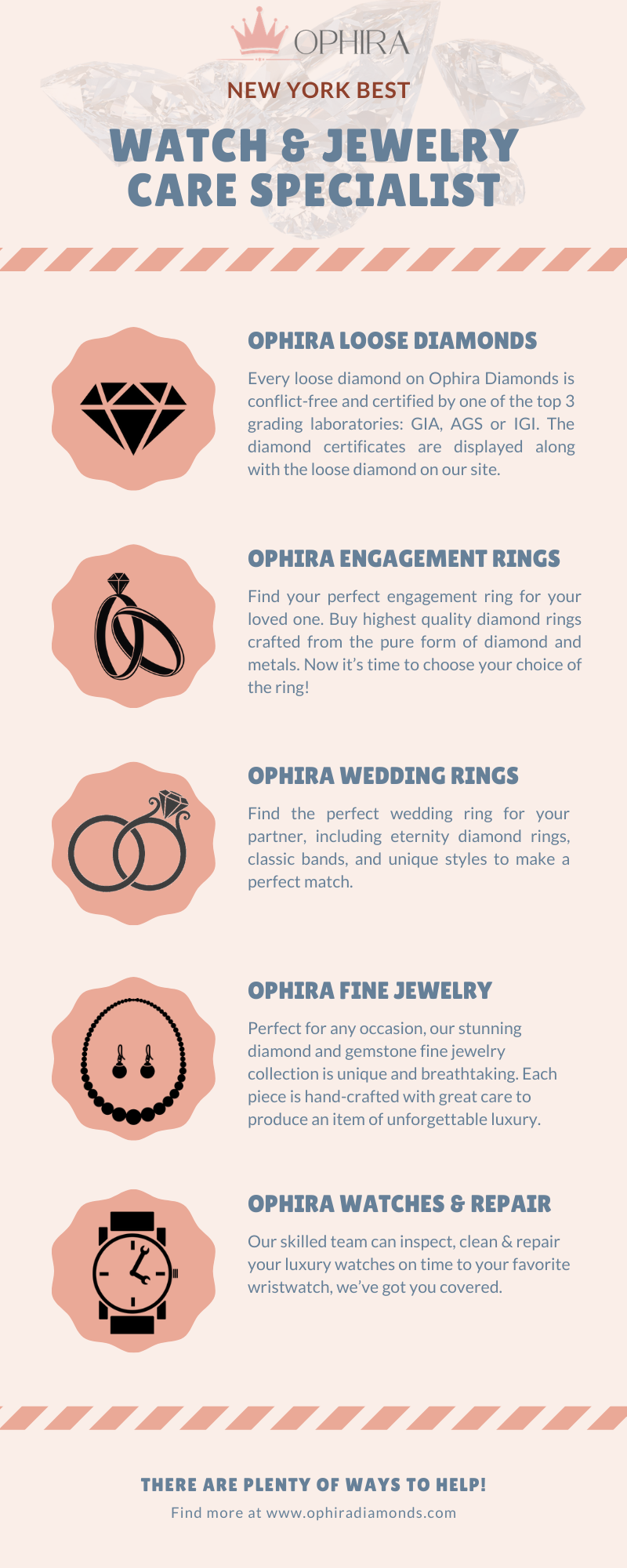 OPHIRA

NEW YORK BEST

WATCH & JEWELRY CARE SPECIALIST

OPHIRA LOOSE DIAMONDS

Every loose diamond on Ophira Diamonds is conflict-free and certified by one of the top 3 grading laboratories: GIA, AGS or IGI. The diamond certificates are displayed along with the loose diamond on our site.

OPHIRA ENGAGEMENT RINGS

Find your perfect engagement ring for your loved one. Buy highest quality diamond rings crafted from the pure form of diamond and metals. Now it's time to choose your choice of the ring!

OPHIRA WEDDING RINGS

Find the perfect wedding ring for your partner, including eternity diamond rings, classic bands, and unique styles to make a perfect match.

OPHIRA FINE JEWELRY

Perfect for any occasion, our stunning diamond and gemstone fine jewelry collection is unique and breathtaking. Each piece is hand-crafted with great care to produce an item of unforgettable luxury.

OPHIRA WATCHES & REPAIR

Our skilled team can inspect, clean & repair your luxury watches on time to your favorite wristwatch, we've got you covered.

THERE ARE PLENTY OF WAYS TO HELP!

Find more at www.ophiradiamonds.com