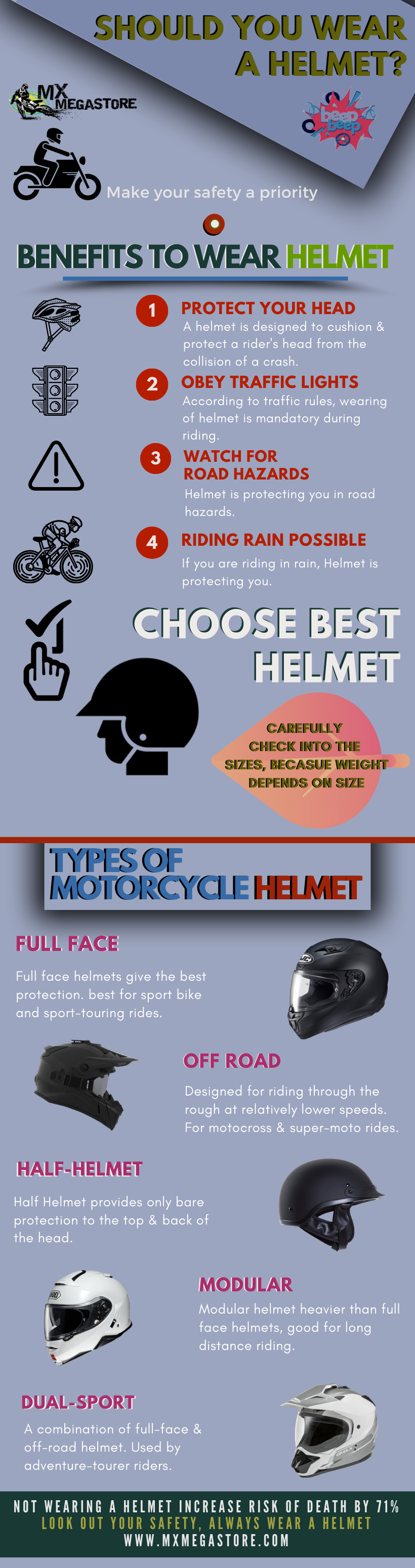 SHOULD YOU WEAR A HELMET?

MX MEGASTORE

beep beep

Make your safety a priority

BENEFITS TO WEAR HELMET

1 PROTECT YOUR HEAD
A helmet is designed to cushion & protect a rider's head from the collision of a crash.

2 OBEY TRAFFIC LIGHTS
According to traffic rules, wearing of helmet is mandatory during riding.

3 WATCH FOR ROAD HAZARDS
Helmet is protecting you in road hazards.

4 RIDING RAIN POSSIBLE
If you are riding in rain, Helmet is protecting you.

CHOOSE BEST HELMET

CAREFULLY CHECK INTO THE SIZES, BECASUE WEIGHT DEPENDS ON SIZE

TYPES OF MOTORCYCLE HELMET

FULL FACE
Full face helmets give the best protection. best for sport bike and sport-touring rides.

OFF ROAD
Designed for riding through the rough at relatively lower speeds. For motocross & super-moto rides.

HALF-HELMET
Half Helmet provides only bare protection to the top & back of the head.

MODULAR
Modular helmet heavier than full face helmets, good for long distance riding.

DUAL-SPORT
A combination of full-face & off-road helmet. Used by adventure-tourer riders.

NOT WEARING A HELMET INCREASE RISK OF DEATH BY 71%
LOOK OUT YOUR SAFETY, ALWAYS WEAR A HELMET
WWW.MXMEGASTORE.COM