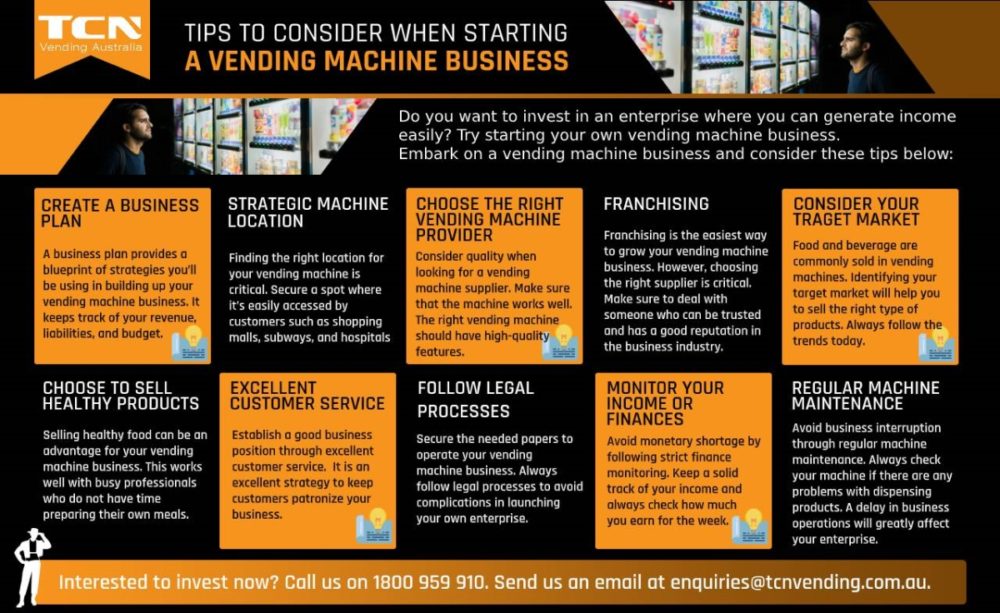 TCN
Vending Australia

TIPS TO CONSIDER WHEN STARTING
A VENDING MACHINE BUSINESS

Do you want to invest in an enterprise where you can generate income easily? Try starting your own vending machine business.
Embark on a vending machine business and consider these tips below:

CREATE A BUSINESS PLAN

A business plan provides a blueprint of strategies you'll be using in building up your vending machine business. It keeps track of your revenue, liabilities, and budget.

STRATEGIC MACHINE LOCATION

Finding the right location for your vending machine is critical. Secure a spot where it's easily accessed by customers such as shopping malls, subways, and hospitals

CHOOSE THE RIGHT VENDING MACHINE PROVIDER

Consider quality when looking for a vending machine supplier. Make sure that the machine works well. The right vending machine should have high-quality features.

FRANCHISING

Franchising is the easiest way to grow your vending machine business. However, choosing the right supplier is critical. Make sure to deal with someone who can be trusted and has a good reputation in the business industry.

CONSIDER YOUR TRAGET MARKET

Food and beverage are commonly sold in vending machines. Identifying your target market will help you to sell the right type of products. Always follow the trends today.

CHOOSE TO SELL HEALTHY PRODUCTS

Selling healthy food can be an advantage for your vending machine business. This works well with busy professionals who do not have time preparing their own meals.

EXCELLENT CUSTOMER SERVICE

Establish a good business position through excellent customer service. It is an excellent strategy to keep customers patronize your business.

FOLLOW LEGAL PROCESSES

Secure the needed papers to operate your vending machine business. Always follow legal processes to avoid complications in launching your own enterprise.

MONITOR YOUR INCOME OR FINANCES

Avoid monetary shortage by following strict finance monitoring. Keep a solid track of your income and always check how much you earn for the week.

REGULAR MACHINE MAINTENANCE

Avoid business interruption through regular machine maintenance. Always check your machine if there are any problems with dispensing products. A delay in business operations will greatly affect your enterprise.

Interested to invest now? Call us on 1800 959 910. Send us an email at enquiries@tcnvending.com.au.