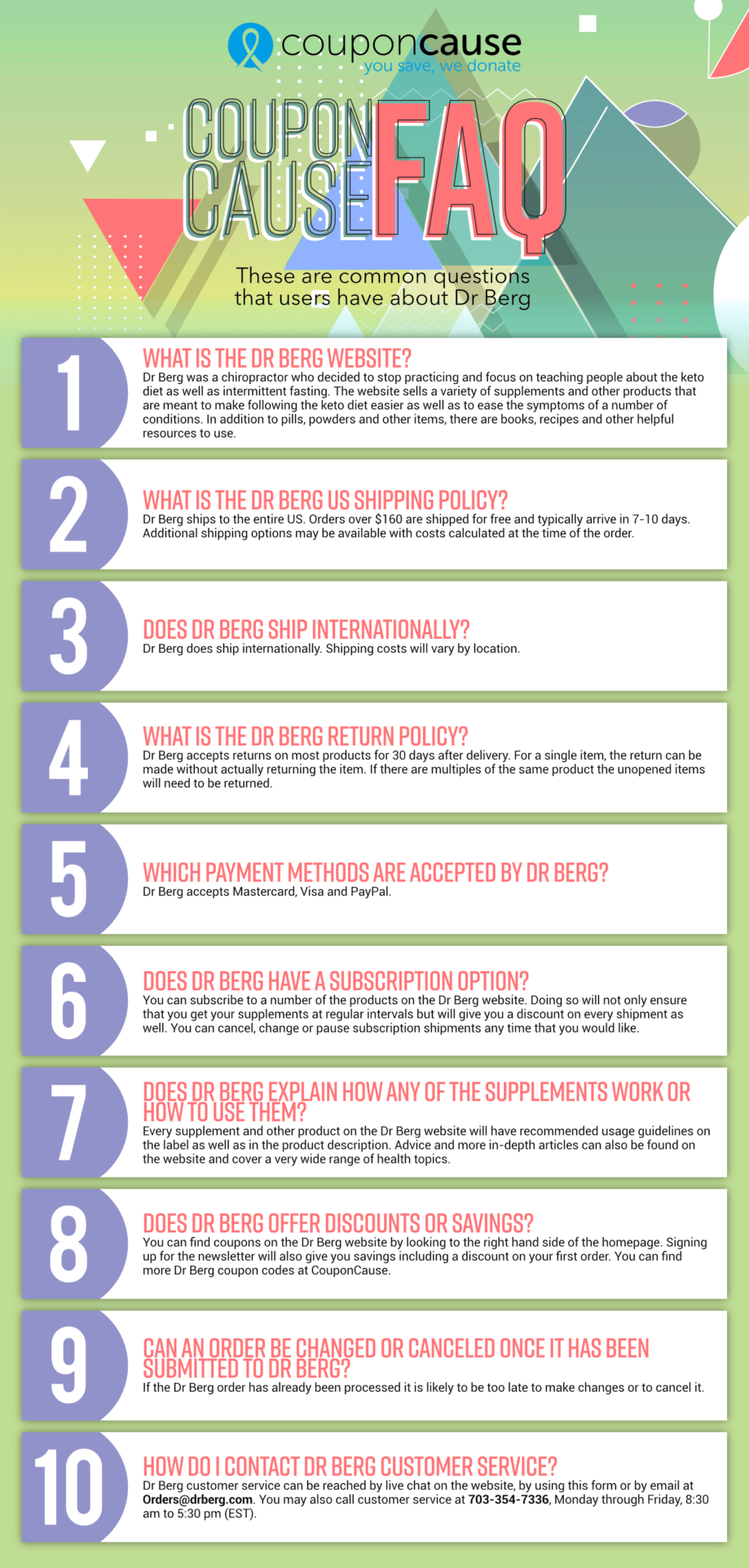 couponcause
you save, we donate

COUPON CAUSE FAQ

These are common questions that users have about Dr Berg

1
WHAT IS THE DR BERG WEBSITE?
Dr Berg was a chiropractor who decided to stop practicing and focus on teaching people about the keto diet as well as intermittent fasting. The website sells a variety of supplements and other products that are meant to make following the keto diet easier as well as to ease the symptoms of a number of conditions. In addition to pills, powders and other items, there are books, recipes and other helpful resources to use.

2
WHAT IS THE DR BERG US SHIPPING POLICY?
Dr Berg ships to the entire US. Orders over $160 are shipped for free and typically arrive in 7-10 days. Additional shipping options may be available with costs calculated at the time of the order.

3
DOES DR BERG SHIP INTERNATIONALLY?
Dr Berg does ship internationally. Shipping costs will vary by location.

4
WHAT IS THE DR BERG RETURN POLICY?
Dr Berg accepts returns on most products for 30 days after delivery. For a single item, the return can be made without actually returning the item. If there are multiples of the same product the unopened items will need to be returned.

5
WHICH PAYMENT METHODS ARE ACCEPTED BY DR BERG?
Dr Berg accepts Mastercard, Visa and PayPal.

6
DOES DR BERG HAVE A SUBSCRIPTION OPTION?
You can subscribe to a number of the products on the Dr Berg website. Doing so will not only ensure that you get your supplements at regular intervals but will give you a discount on every shipment as well. You can cancel, change or pause subscription shipments any time that you would like.

7
DOES DR BERG EXPLAIN HOW ANY OF THE SUPPLEMENTS WORK OR HOW TO USE THEM?
Every supplement and other product on the Dr Berg website will have recommended usage guidelines on the label as well as in the product description. Advice and more in-depth articles can also be found on the website and cover a very wide range of health topics.

8
DOES DR BERG OFFER DISCOUNTS OR SAVINGS?
You can find coupons on the Dr Berg website by looking to the right hand side of the homepage. Signing up for the newsletter will also give you savings including a discount on your first order. You can find more Dr Berg coupon codes at CouponCause.

9
CAN AN ORDER BE CHANGED OR CANCELED ONCE IT HAS BEEN SUBMITTED TO DR BERG?
If the Dr Berg order has already been processed it is likely to be too late to make changes or to cancel it.

10
HOW DO I CONTACT DR BERG CUSTOMER SERVICE?
Dr Berg customer service can be reached by live chat on the website, by using this form or by email at Orders@drberg.com. You may also call customer service at 703-354-7336, Monday through Friday, 8:30 am to 5:30 pm (EST).