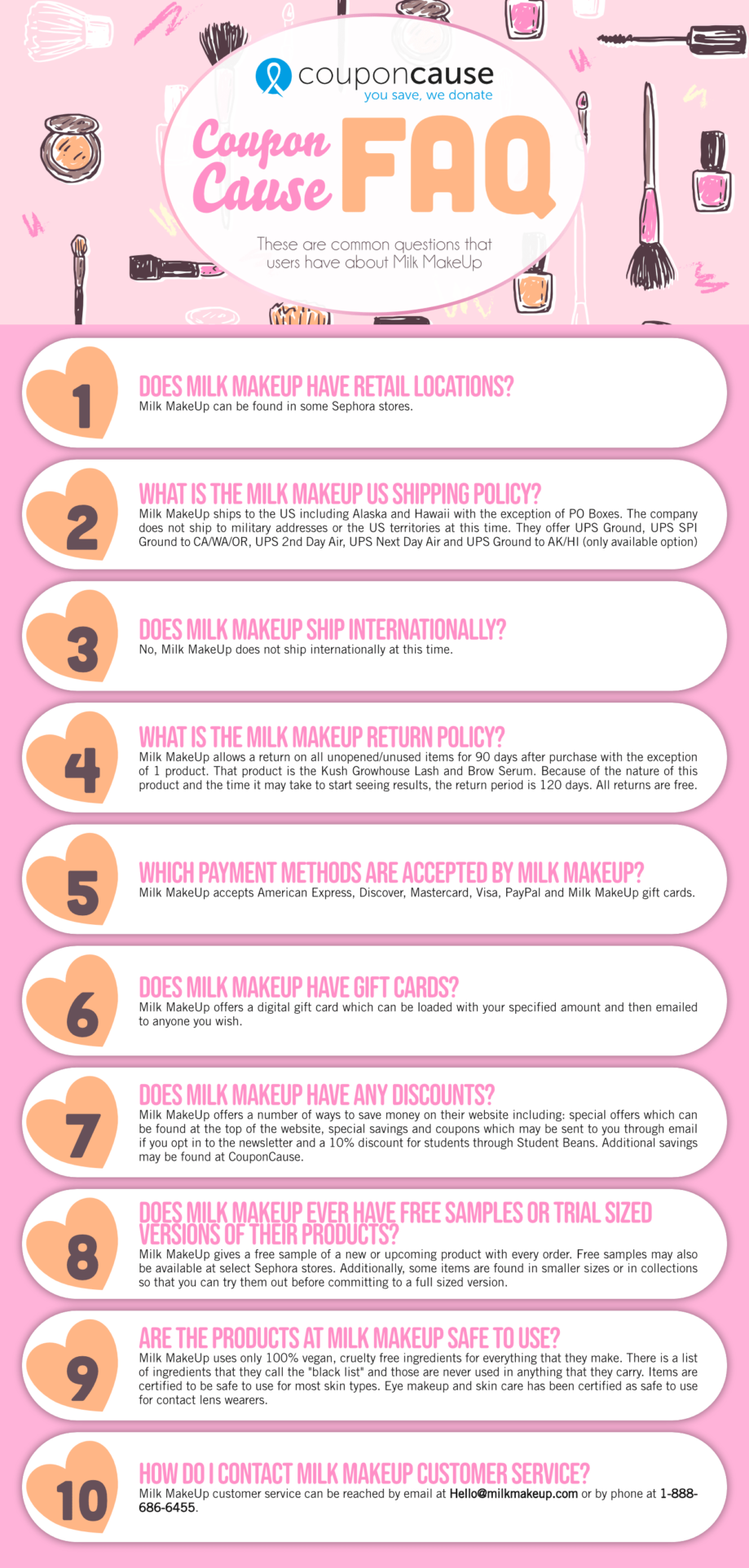 couponcause
you save, we donate

Coupon Cause FAQ

These are common questions that users have about Milk MakeUp

1
DOES MILK MAKEUP HAVE RETAIL LOCATIONS?
Milk MakeUp can be found in some Sephora stores.

2
WHAT IS THE MILK MAKEUP US SHIPPING POLICY?
Milk MakeUp ships to the US including Alaska and Hawaii with the exception of PO Boxes. The company does not ship to military addresses or the US territories at this time. They offer UPS Ground, UPS SPI Ground to CA/WA/OR, UPS 2nd Day Air, UPS Next Day Air and UPS Ground to AK/HI (only available option)

3
DOES MILK MAKEUP SHIP INTERNATIONALLY?
No, Milk MakeUp does not ship internationally at this time.

4
WHAT IS THE MILK MAKEUP RETURN POLICY?
Milk MakeUp allows a return on all unopened/unused items for 90 days after purchase with the exception of 1 product. That product is the Kush Growhouse Lash and Brow Serum. Because of the nature of this product and the time it may take to start seeing results, the return period is 120 days. All returns are free.

5
WHICH PAYMENT METHODS ARE ACCEPTED BY MILK MAKEUP?
Milk MakeUp accepts American Express, Discover, Mastercard, Visa, PayPal and Milk MakeUp gift cards.

6
DOES MILK MAKEUP HAVE GIFT CARDS?
Milk MakeUp offers a digital gift card which can be loaded with your specified amount and then emailed to anyone you wish.

7
DOES MILK MAKEUP HAVE ANY DISCOUNTS?
Milk MakeUp offers a number of ways to save money on their website including: special offers which can be found at the top of the website, special savings and coupons which may be sent to you through email if you opt in to the newsletter and a 10% discount for students through Student Beans. Additional savings may be found at CouponCause.

8
DOES MILK MAKEUP EVER HAVE FREE SAMPLES OR TRIAL SIZED VERSIONS OF THEIR PRODUCTS?
Milk MakeUp gives a free sample of a new or upcoming product with every order. Free samples may also be available at select Sephora stores. Additionally, some items are found in smaller sizes or in collections so that you can try them out before committing to a full sized version.

9
ARE THE PRODUCTS AT MILK MAKEUP SAFE TO USE?
Milk MakeUp uses only 100% vegan, cruelty free ingredients for everything that they make. There is a list of ingredients that they call the "black list" and those are never used in anything that they carry. Items are certified to be safe to use for most skin types. Eye makeup and skin care has been certified as safe to use for contact lens wearers.

10
HOW DO I CONTACT MILK MAKEUP CUSTOMER SERVICE?
Milk MakeUp customer service can be reached by email at Hello@milkmakeup.com or by phone at 1-888-686-6455.