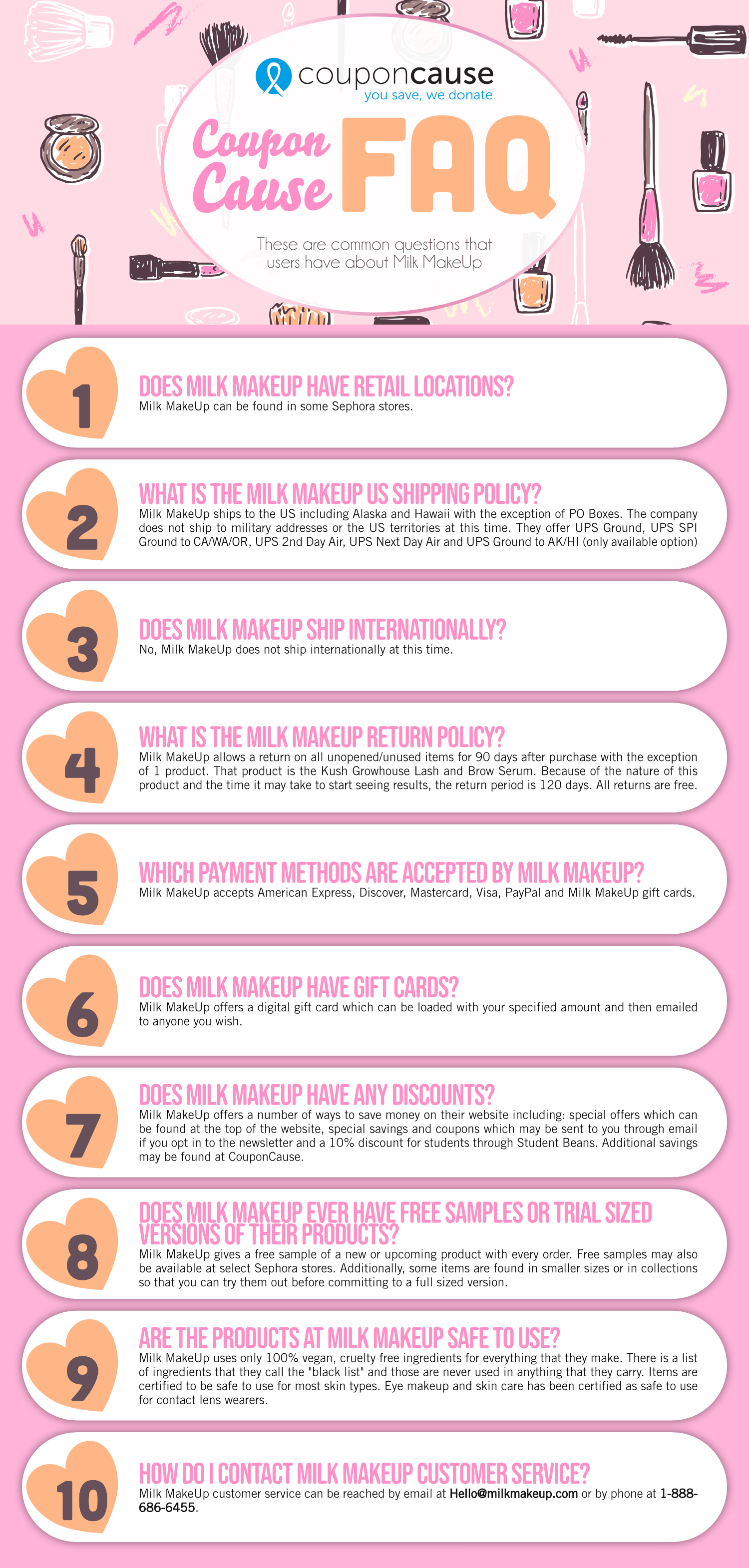 couponcause
you save, we donate

Coupon Cause FAQ

These are common questions that users have about Milk MakeUp

1
DOES MILK MAKEUP HAVE RETAIL LOCATIONS?
Milk MakeUp can be found in some Sephora stores.

2
WHAT IS THE MILK MAKEUP US SHIPPING POLICY?
Milk MakeUp ships to the US including Alaska and Hawaii with the exception of PO Boxes. The company does not ship to military addresses or the US territories at this time. They offer UPS Ground, UPS SPI Ground to CA/WA/OR, UPS 2nd Day Air, UPS Next Day Air and UPS Ground to AK/HI (only available option)

3
DOES MILK MAKEUP SHIP INTERNATIONALLY?
No, Milk MakeUp does not ship internationally at this time.

4
WHAT IS THE MILK MAKEUP RETURN POLICY?
Milk MakeUp allows a return on all unopened/unused items for 90 days after purchase with the exception of 1 product. That product is the Kush Growhouse Lash and Brow Serum. Because of the nature of this product and the time it may take to start seeing results, the return period is 120 days. All returns are free.

5
WHICH PAYMENT METHODS ARE ACCEPTED BY MILK MAKEUP?
Milk MakeUp accepts American Express, Discover, Mastercard, Visa, PayPal and Milk MakeUp gift cards.

6
DOES MILK MAKEUP HAVE GIFT CARDS?
Milk MakeUp offers a digital gift card which can be loaded with your specified amount and then emailed to anyone you wish.

7
DOES MILK MAKEUP HAVE ANY DISCOUNTS?
Milk MakeUp offers a number of ways to save money on their website including: special offers which can be found at the top of the website, special savings and coupons which may be sent to you through email if you opt in to the newsletter and a 10% discount for students through Student Beans. Additional savings may be found at CouponCause.

8
DOES MILK MAKEUP EVER HAVE FREE SAMPLES OR TRIAL SIZED VERSIONS OF THEIR PRODUCTS?
Milk MakeUp gives a free sample of a new or upcoming product with every order. Free samples may also be available at select Sephora stores. Additionally, some items are found in smaller sizes or in collections so that you can try them out before committing to a full sized version.

9
ARE THE PRODUCTS AT MILK MAKEUP SAFE TO USE?
Milk MakeUp uses only 100% vegan, cruelty free ingredients for everything that they make. There is a list of ingredients that they call the "black list" and those are never used in anything that they carry. Items are certified to be safe to use for most skin types. Eye makeup and skin care has been certified as safe to use for contact lens wearers.

10
HOW DO I CONTACT MILK MAKEUP CUSTOMER SERVICE?
Milk MakeUp customer service can be reached by email at Hello@milkmakeup.com or by phone at 1-888-686-6455.