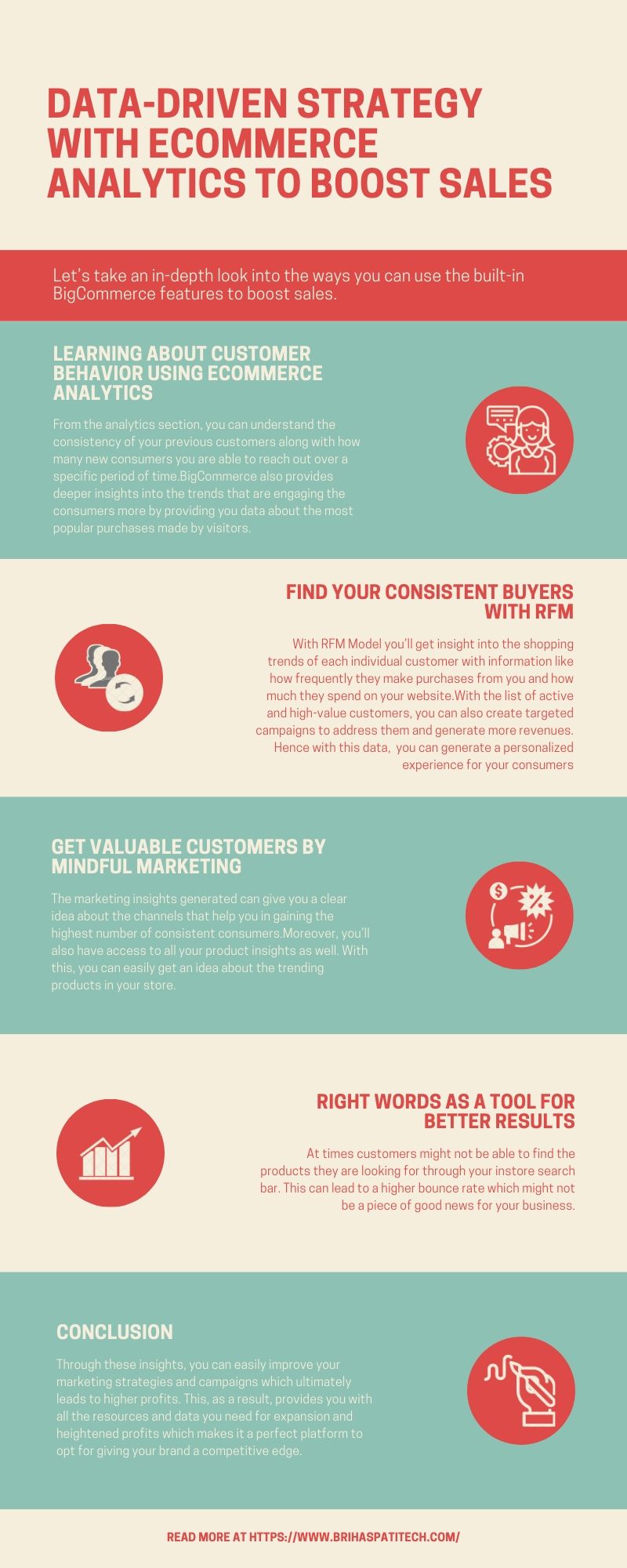 DATA-DRIVEN STRATEGY WITH ECOMMERCE ANALYTICS TO BOOST SALES

Let's take an in-depth look into the ways you can use the built-in BigCommerce features to boost sales.

LEARNING ABOUT CUSTOMER BEHAVIOR USING ECOMMERCE ANALYTICS

From the analytics section, you can understand the consistency of your previous customers along with how many new consumers you are able to reach out over a specific period of time.BigCommerce also provides deeper insights into the trends that are engaging the consumers more by providing you data about the most popular purchases made by visitors.

FIND YOUR CONSISTENT BUYERS WITH RFM

With RFM Model you'll get insight into the shopping trends of each individual customer with information like how frequently they make purchases from you and how much they spend on your website.With the list of active and high-value customers, you can also create targeted campaigns to address them and generate more revenues. Hence with this data, you can generate a personalized experience for your consumers

GET VALUABLE CUSTOMERS BY MINDFUL MARKETING

The marketing insights generated can give you a clear idea about the channels that help you in gaining the highest number of consistent consumers.Moreover, you'll also have access to all your product insights as well. With this, you can easily get an idea about the trending products in your store.

RIGHT WORDS AS A TOOL FOR BETTER RESULTS

At times customers might not be able to find the products they are looking for through your instore search bar. This can lead to a higher bounce rate which might not be a piece of good news for your business.

CONCLUSION

Through these insights, you can easily improve your marketing strategies and campaigns which ultimately leads to higher profits. This, as a result, provides you with all the resources and data you need for expansion and heightened profits which makes it a perfect platform to opt for giving your brand a competitive edge.

READ MORE AT HTTPS://WWW.BRIHASPATITECH.COM/