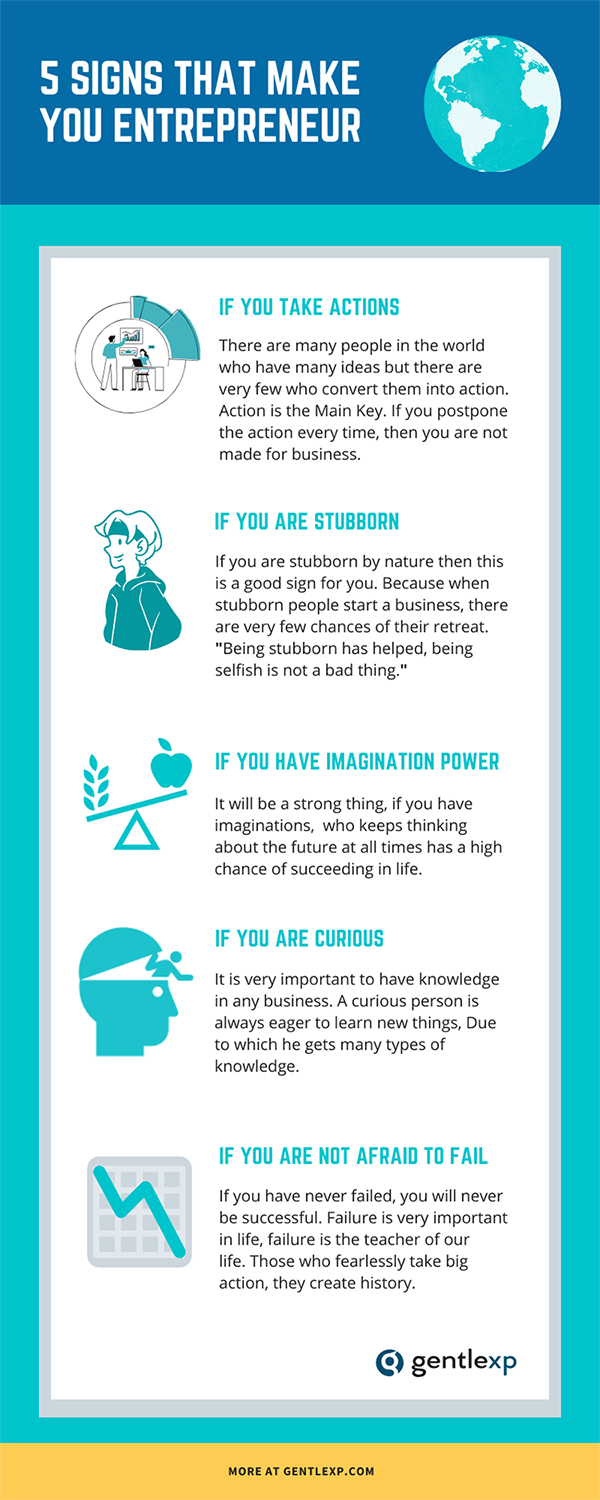 5 SIGNS THAT MAKE YOU ENTREPRENEUR

IF YOU TAKE ACTIONS

There are many people in the world who have many ideas but there are very few who convert them into action. Action is the Main Key. If you postpone the action every time, then you are not made for business.

IF YOU ARE STUBBORN

If you are stubborn by nature then this is a good sign for you. Because when stubborn people start a business, there are very few chances of their retreat. "Being stubborn has helped, being selfish is not a bad thing."

IF YOU HAVE IMAGINATION POWER

It will be a strong thing, if you have imaginations, who keeps thinking about the future at all times has a high chance of succeeding in life.

IF YOU ARE CURIOUS

It is very important to have knowledge in any business. A curious person is always eager to learn new things, Due to which he gets many types of knowledge.

IF YOU ARE NOT AFRAID TO FAIL

If you have never failed, you will never be successful. Failure is very important in life, failure is the teacher of our life. Those who fearlessly take big action, they create history.

gentlexp

MORE AT GENTLEXP.COM