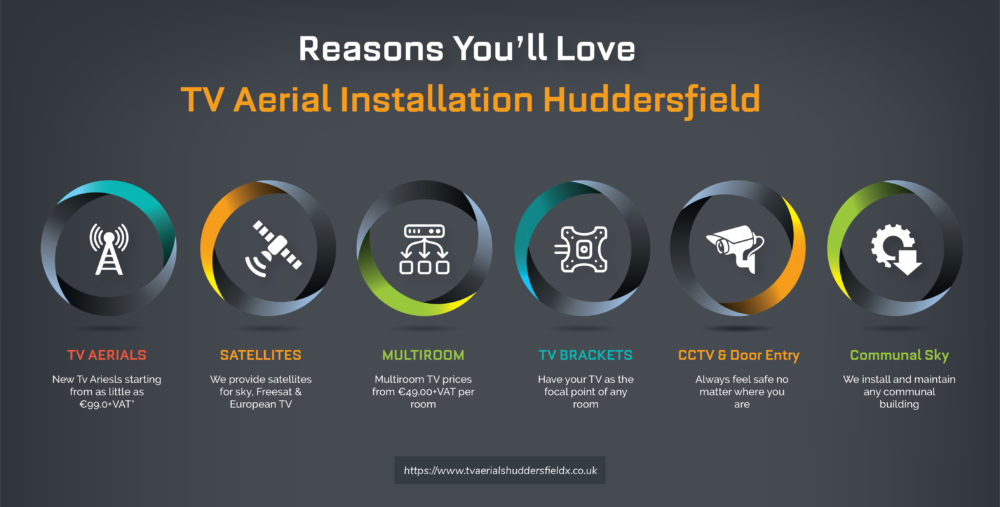 Reasons You'll Love

TV Aerial Installation Huddersfield

TV AERIALS

New Tv Ariesls starting from as little as €99.0+VAT*

SATELLITES

We provide satellites for sky, Freesat & European TV

MULTIROOM

Multiroom TV prices from €49.00+VAT per room

TV BRACKETS

Have your TV as the focal point of any room

CCTV & Door Entry

Always feel safe no matter where you are

Communal Sky

We install and maintain any communal building

https://www.tvaerialshuddersfieldx.co.uk