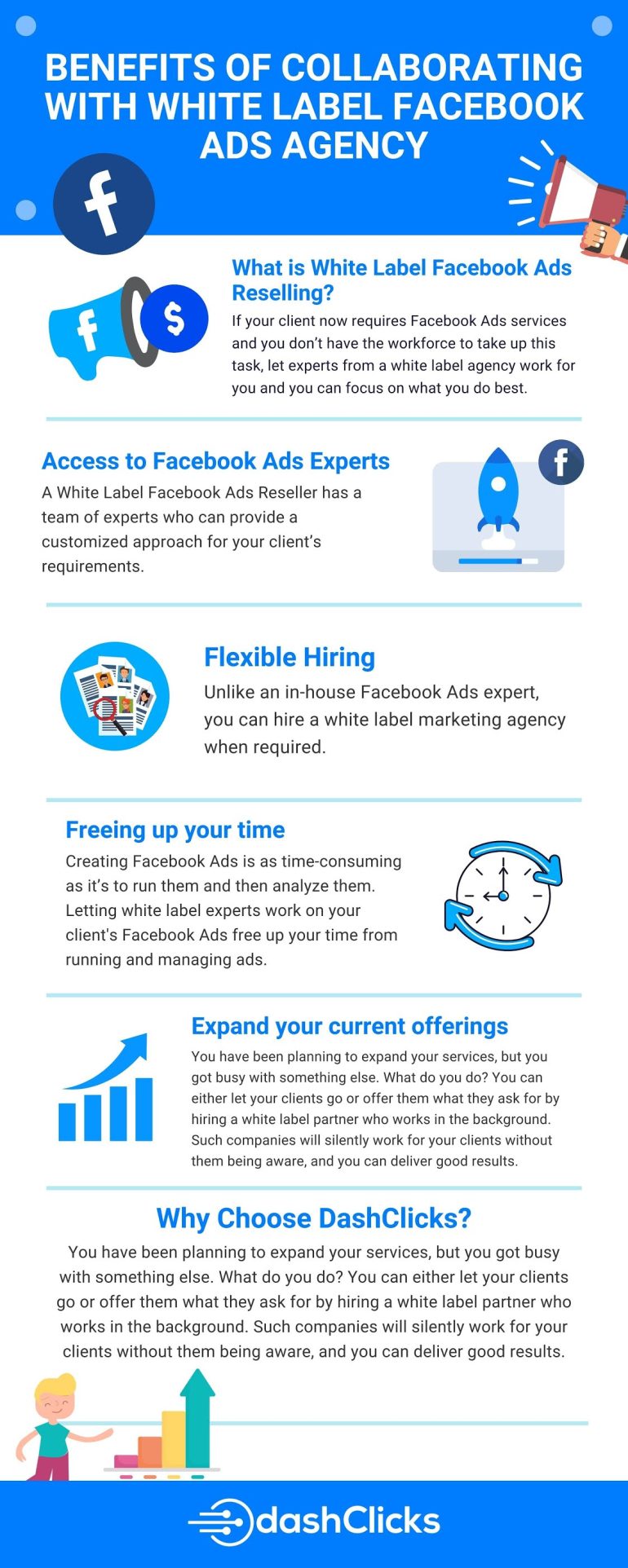 BENEFITS OF COLLABORATING WITH WHITE LABEL FACEBOOK ADS AGENCY

What is White Label Facebook Ads Reselling?

If your client now requires Facebook Ads services and you don't have the workforce to take up this task, let experts from a white label agency work for you and you can focus on what you do best.

Access to Facebook Ads Experts

A White Label Facebook Ads Reseller has a team of experts who can provide a customized approach for your client's requirements.

Flexible Hiring

Unlike an in-house Facebook Ads expert, you can hire a white label marketing agency when required.

Freeing up your time

Creating Facebook Ads is as time-consuming as it's to run them and then analyze them. Letting white label experts work on your client's Facebook Ads free up your time from running and managing ads.

Expand your current offerings

You have been planning to expand your services, but you got busy with something else. What do you do? You can either let your clients go or offer them what they ask for by hiring a white label partner who works in the background. Such companies will silently work for your clients without them being aware, and you can deliver good results.

Why Choose DashClicks?

You have been planning to expand your services, but you got busy with something else. What do you do? You can either let your clients go or offer them what they ask for by hiring a white label partner who works in the background. Such companies will silently work for your clients without them being aware, and you can deliver good results.

dashClicks