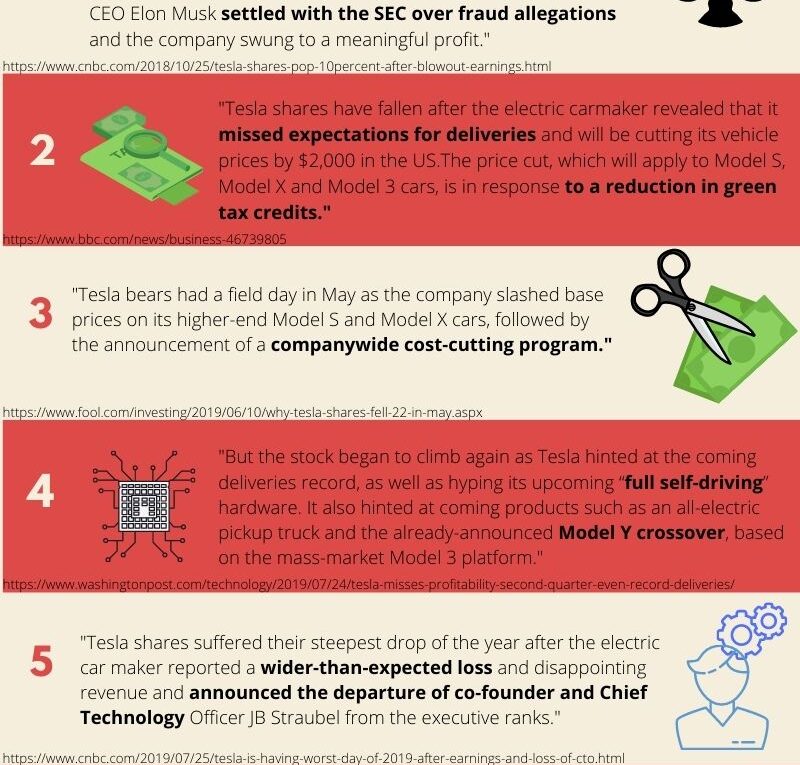 CEO Elon Musk settled with the SEC over fraud allegations and the company swung to a meaningful profit."

https://www.cnbc.com/2018/10/25/tesla-shares-pop-10percent-after-blowout-earnings.html

2

"Tesla shares have fallen after the electric carmaker revealed that it missed expectations for deliveries and will be cutting its vehicle prices by $2,000 in the US.The price cut, which will apply to Model S, Model X and Model 3 cars, is in response to a reduction in green tax credits."

https://www.bbc.com/news/business-46739805

3

"Tesla bears had a field day in May as the company slashed base prices on its higher-end Model S and Model X cars, followed by the announcement of a companywide cost-cutting program."

https://www.fool.com/investing/2019/06/10/why-tesla-shares-fell-22-in-may.aspx

4

"But the stock began to climb again as Tesla hinted at the coming deliveries record, as well as hyping its upcoming "full self-driving" hardware. It also hinted at coming products such as an all-electric pickup truck and the already-announced Model Y crossover, based on the mass-market Model 3 platform."

https://www.washingtonpost.com/technology/2019/07/24/tesla-misses-profitability-second-quarter-even-record-deliveries/

5

"Tesla shares suffered their steepest drop of the year after the electric car maker reported a wider-than-expected loss and disappointing revenue and announced the departure of co-founder and Chief Technology Officer JB Straubel from the executive ranks."

https://www.cnbc.com/2019/07/25/tesla-is-having-worst-day-of-2019-after-earnings-and-loss-of-cto.html