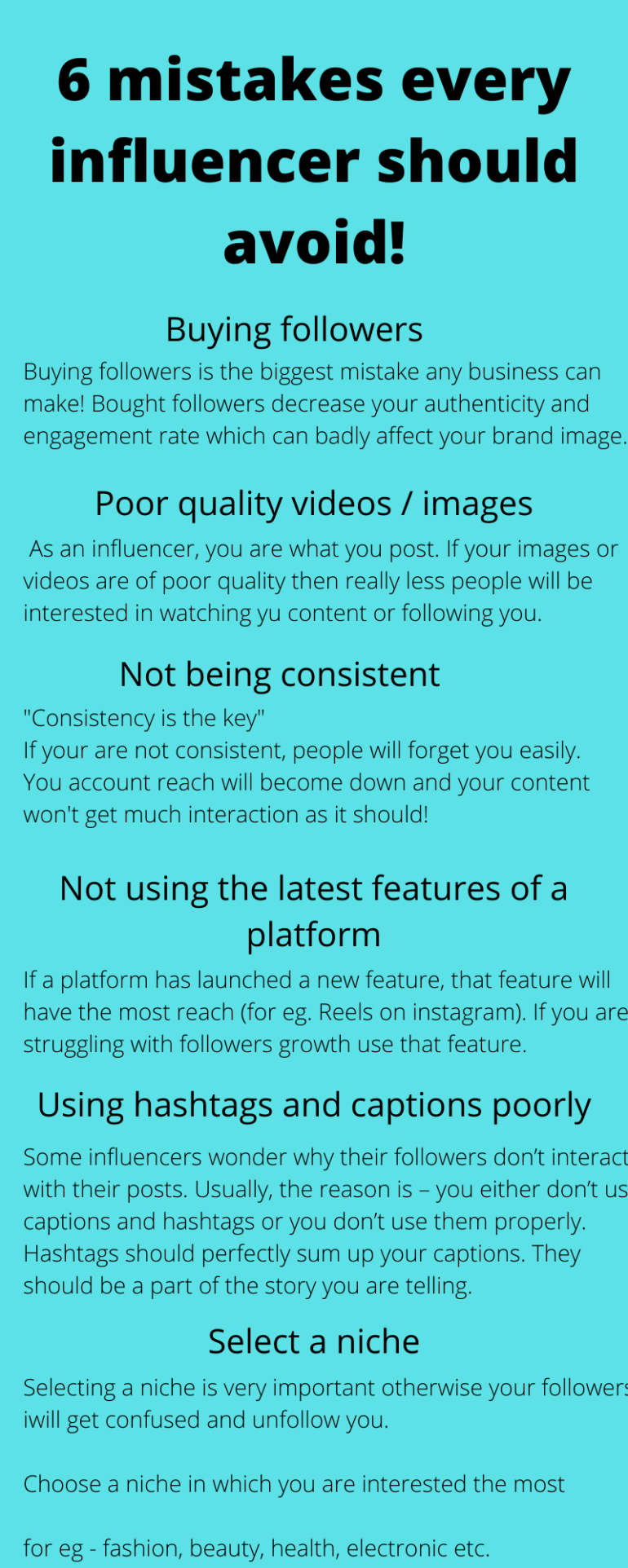 6 mistakes every influencer should avoid!

Buying followers

Buying followers is the biggest mistake any business can make! Bought followers decrease your authenticity and engagement rate which can badly affect your brand image.

Poor quality videos / images

As an influencer, you are what you post. If your images or videos are of poor quality then really less people will be interested in watching yu content or following you.

Not being consistent

"Consistency is the key"
If your are not consistent, people will forget you easily. You account reach will become down and your content won't get much interaction as it should!

Not using the latest features of a platform

If a platform has launched a new feature, that feature will have the most reach (for eg. Reels on instagram). If you are struggling with followers growth use that feature.

Using hashtags and captions poorly

Some influencers wonder why their followers don't interact with their posts. Usually, the reason is – you either don't us captions and hashtags or you don't use them properly. Hashtags should perfectly sum up your captions. They should be a part of the story you are telling.

Select a niche

Selecting a niche is very important otherwise your followers iwill get confused and unfollow you.

Choose a niche in which you are interested the most

for eg - fashion, beauty, health, electronic etc.