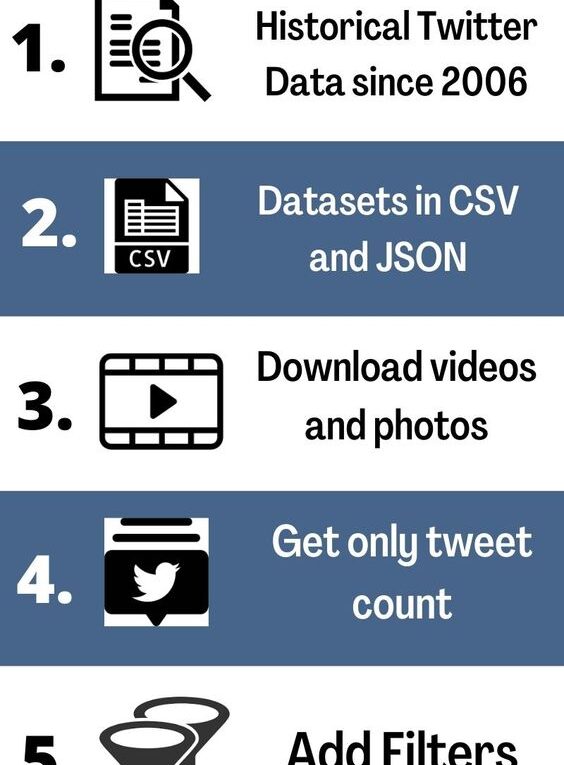 1. Historical Twitter Data since 2006

2. CSV Datasets in CSV and JSON

3. Download videos and photos

4. Get only tweet count

5. Add Filters