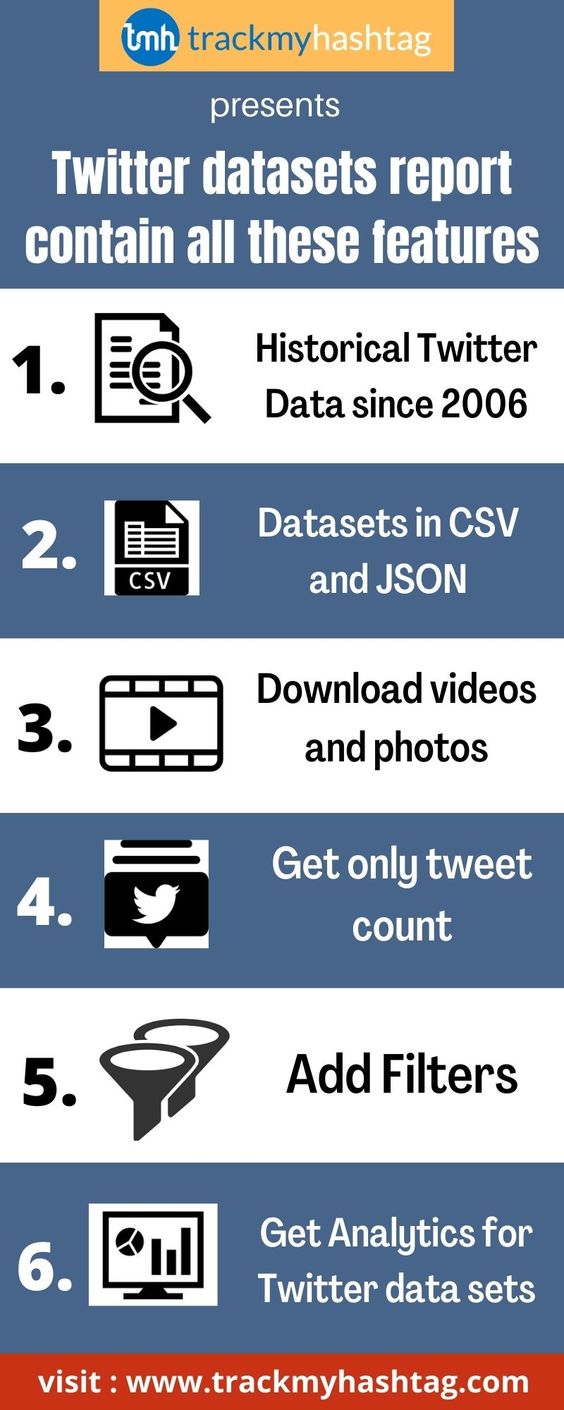 tmh trackmyhashtag

presents

Twitter datasets report contain all these features

1. Historical Twitter Data since 2006

2. CSV Datasets in CSV and JSON

3. Download videos and photos

4. Get only tweet count

5. Add Filters

6. Get Analytics for Twitter data sets

visit : www.trackmyhashtag.com