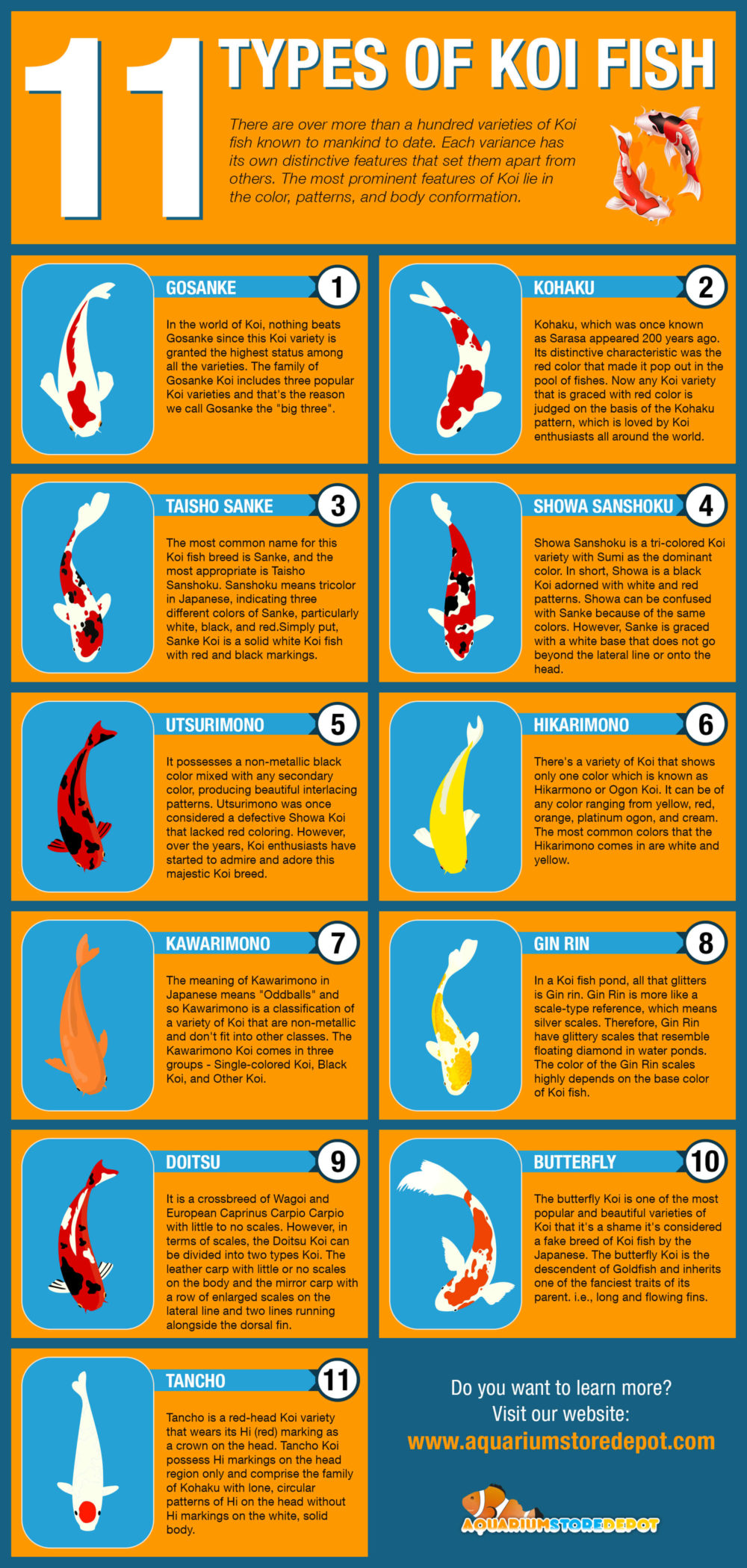 11 TYPES OF KOI FISH

There are over more than a hundred varieties of Koi fish known to mankind to date. Each variance has its own distinctive features that set them apart from others. The most prominent features of Koi lie in the color, patterns, and body conformation.

GOSANKE 1

In the world of Koi, nothing beats Gosanke since this Koi variety is granted the highest status among all the varieties. The family of Gosanke Koi includes three popular Koi varieties and that's the reason we call Gosanke the "big three".

KOHAKU 2

Kohaku, which was once known as Sarasa appeared 200 years ago. Its distinctive characteristic was the red color that made it pop out in the pool of fishes. Now any Koi variety that is graced with red color is judged on the basis of the Kohaku pattern, which is loved by Koi enthusiasts all around the world.

TAISHO SANKE 3

The most common name for this Koi fish breed is Sanke, and the most appropriate is Taisho Sanshoku. Sanshoku means tricolor in Japanese, indicating three different colors of Sanke, particularly white, black, and red.Simply put, Sanke Koi is a solid white Koi fish with red and black markings.

SHOWA SANSHOKU 4

Showa Sanshoku is a tri-colored Koi variety with Sumi as the dominant color. In short, Showa is a black Koi adorned with white and red patterns. Showa can be confused with Sanke because of the same colors. However, Sanke is graced with a white base that does not go beyond the lateral line or onto the head.

UTSURIMONO 5

It possesses a non-metallic black color mixed with any secondary color, producing beautiful interlacing patterns. Utsurimono was once considered a defective Showa Koi that lacked red coloring. However, over the years, Koi enthusiasts have started to admire and adore this majestic Koi breed.

HIKARIMONO 6

There's a variety of Koi that shows only one color which is known as Hikarmono or Ogon Koi. It can be of any color ranging from yellow, red, orange, platinum ogon, and cream. The most common colors that the Hikarimono comes in are white and yellow.

KAWARIMONO 7

The meaning of Kawarimono in Japanese means "Oddballs" and so Kawarimono is a classification of a variety of Koi that are non-metallic and don't fit into other classes. The Kawarimono Koi comes in three groups - Single-colored Koi, Black Koi, and Other Koi.

GIN RIN 8

In a Koi fish pond, all that glitters is Gin rin. Gin Rin is more like a scale-type reference, which means silver scales. Therefore, Gin Rin have glittery scales that resemble floating diamond in water ponds. The color of the Gin Rin scales highly depends on the base color of Koi fish.

DOITSU 9

It is a crossbreed of Wagoi and European Caprinus Carpio Carpio with little to no scales. However, in terms of scales, the Doitsu Koi can be divided into two types Koi. The leather carp with little or no scales on the body and the mirror carp with a row of enlarged scales on the lateral line and two lines running alongside the dorsal fin.

BUTTERFLY 10

The butterfly Koi is one of the most popular and beautiful varieties of Koi that it's a shame it's considered a fake breed of Koi fish by the Japanese. The butterfly Koi is the descendent of Goldfish and inherits one of the fanciest traits of its parent. i.e., long and flowing fins.

TANCHO 11

Tancho is a red-head Koi variety that wears its Hi (red) marking as a crown on the head. Tancho Koi possess Hi markings on the head region only and comprise the family of Kohaku with lone, circular patterns of Hi on the head without Hi markings on the white, solid body.

Do you want to learn more?
Visit our website:
www.aquariumstoredepot.com

AQUARIUMSTOREDEPOT