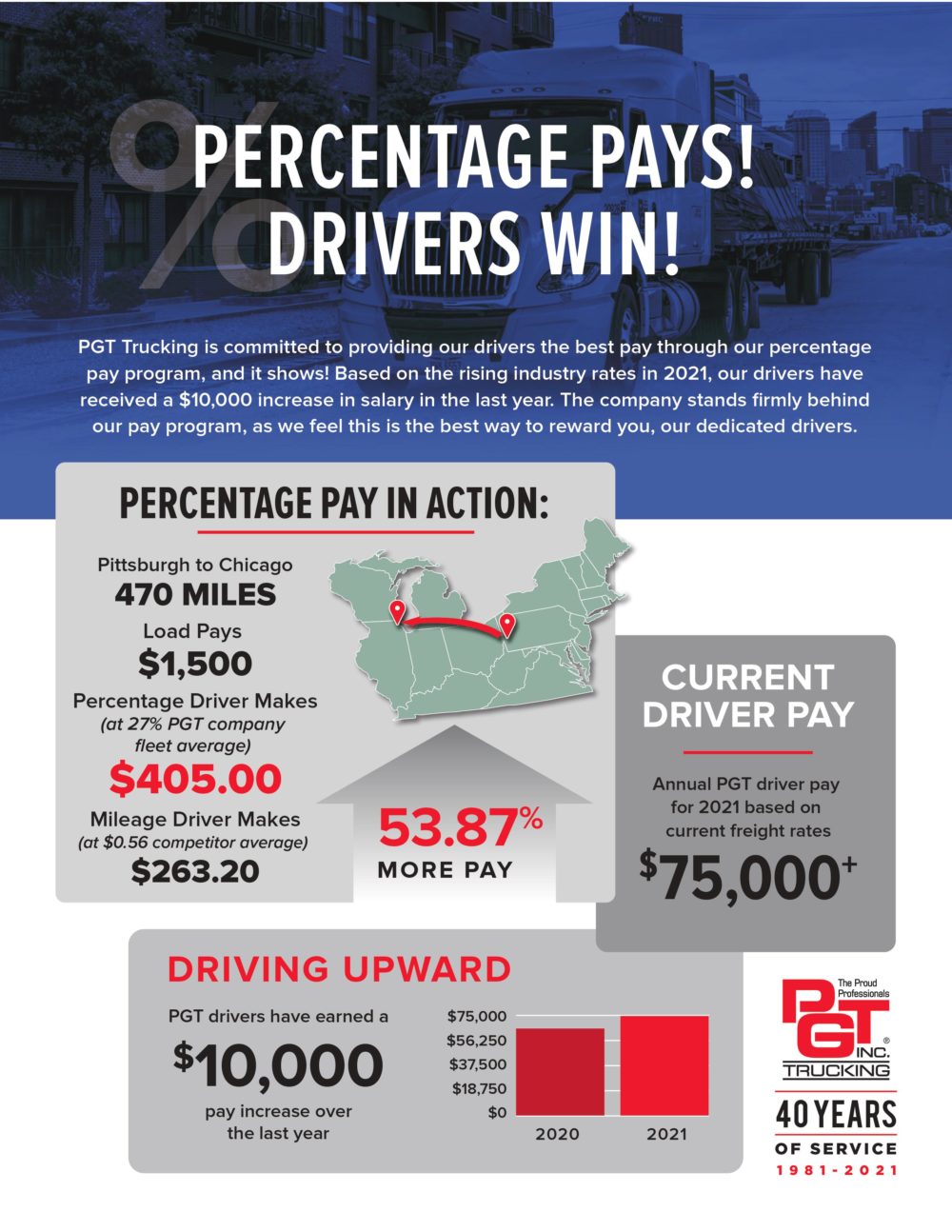 %

PERCENTAGE PAYS! DRIVERS WIN!

PGT Trucking is committed to providing our drivers the best pay through our percentage pay program, and it shows! Based on the rising industry rates in 2021, our drivers have received a $10,000 increase in salary in the last year. The company stands firmly behind our pay program, as we feel this is the best way to reward you, our dedicated drivers.

PERCENTAGE PAY IN ACTION:

Pittsburgh to Chicago
470 MILES
Load Pays
$1,500
Percentage Driver Makes
(at 27% PGT company fleet average)
$405.00
Mileage Driver Makes
(at $0.56 competitor average)
$263.20

53.87%
MORE PAY

CURRENT DRIVER PAY

Annual PGT driver pay for 2021 based on current freight rates
$75,000+

DRIVING UPWARD

PGT drivers have earned a
$10,000
pay increase over the last year

$75,000
$56,250
$37,500
$18,750
$0
2020
2021

The Proud Professionals
PGT INC.
TRUCKING
40 YEARS
OF SERVICE
1981-2021