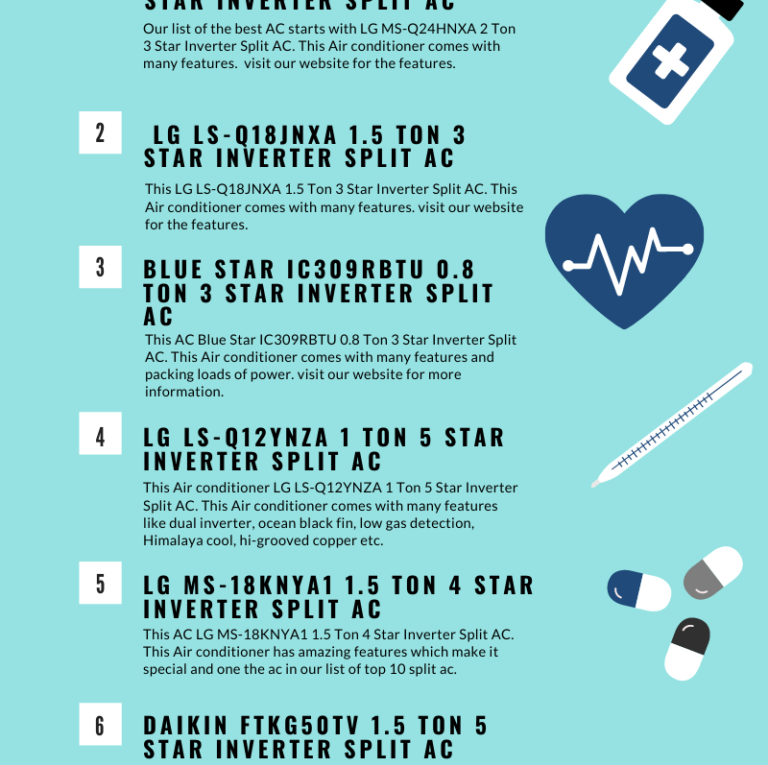 STAR INVERTER SPLIT AC

Our list of the best AC starts with LG MS-Q24HNXA 2 Ton 3 Star Inverter Split AC. This Air conditioner comes with many features. visit our website for the features.

2

LG LS-Q18JNXA 1.5 TON 3 STAR INVERTER SPLIT AC

This LG LS-Q18JNXA 1.5 Ton 3 Star Inverter Split AC. This Air conditioner comes with many features. visit our website for the features.

3

BLUE STAR IC309RBTU 0.8 TON 3 STAR INVERTER SPLIT AC

This AC Blue Star IC309RBTU 0.8 Ton 3 Star Inverter Split AC. This Air conditioner comes with many features and packing loads of power. visit our website for more information.

4

LG LS-Q12YNZA 1 TON 5 STAR INVERTER SPLIT AC

This Air conditioner LG LS-Q12YNZA 1 Ton 5 Star Inverter Split AC. This Air conditioner comes with many features like dual inverter, ocean black fin, low gas detection, Himalaya cool, hi-grooved copper etc.

5

LG MS-18KNYA1 1.5 TON 4 STAR INVERTER SPLIT AC

This AC LG MS-18KNYA1 1.5 Ton 4 Star Inverter Split AC. This Air conditioner has amazing features which make it special and one the ac in our list of top 10 split ac.

6

DAIKIN FTKG50TV 1.5 TON 5 STAR INVERTER SPLIT AC