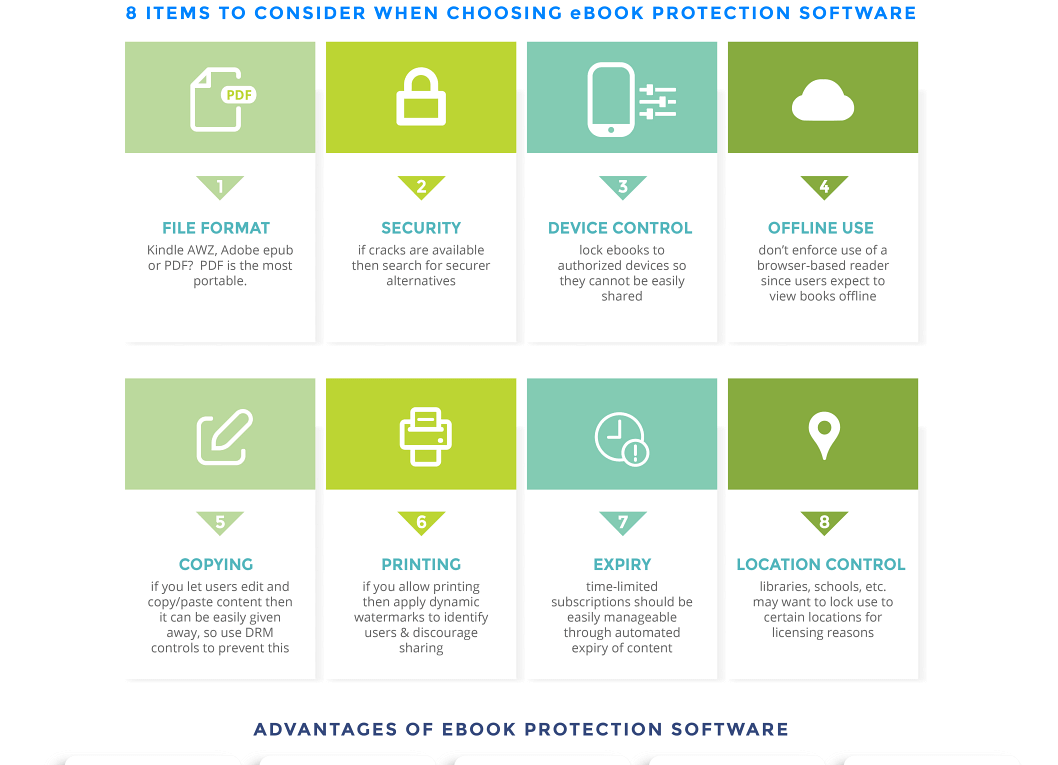 8 ITEMS TO CONSIDER WHEN CHOOSING eBOOK PROTECTION SOFTWARE

PDF

1

FILE FORMAT

Kindle AWZ, Adobe epub or PDF? PDF is the most portable.

2

SECURITY

if cracks are available then search for securer alternatives

3

DEVICE CONTROL

lock ebooks to authorized devices so they cannot be easily shared

4

OFFLINE USE

don't enforce use of a browser-based reader since users expect to view books offline

5

COPYING

if you let users edit and copy/paste content then it can be easily given away, so use DRM controls to prevent this

6

PRINTING

if you allow printing then apply dynamic watermarks to identify users & discourage sharing

7

EXPIRY

time-limited subscriptions should be easily manageable through automated expiry of content

8

LOCATION CONTROL

libraries, schools, etc. may want to lock use to certain locations for licensing reasons

ADVANTAGES OF EBOOK PROTECTION SOFTWARE