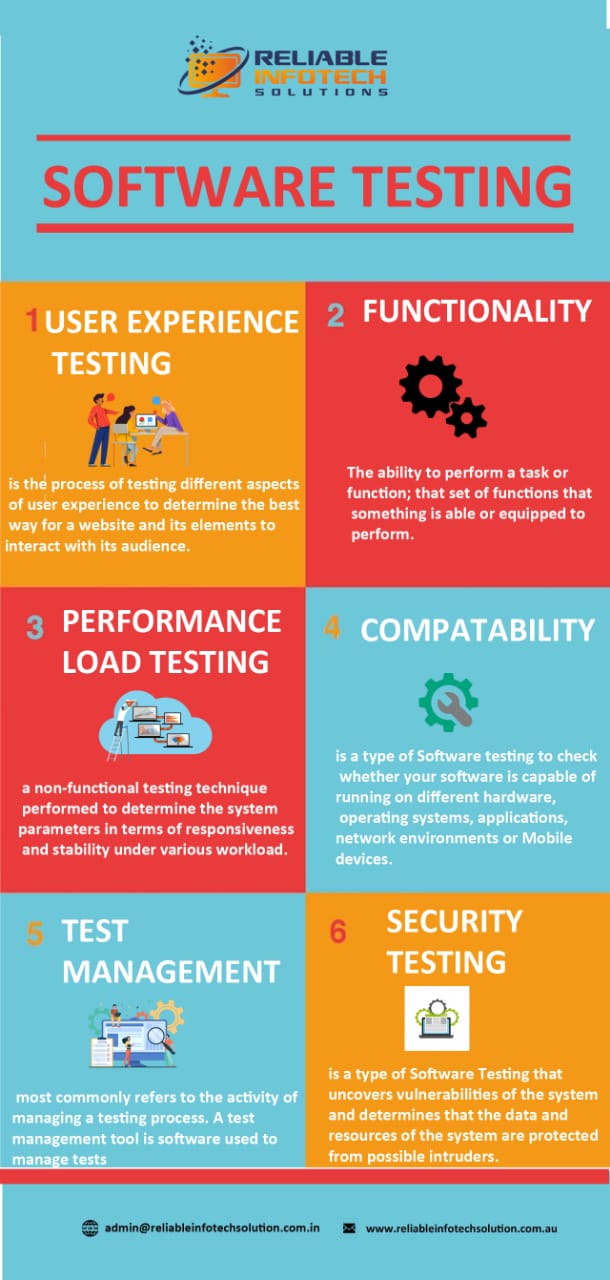 RELIABLE INFOTECH SOLUTIONS

SOFTWARE TESTING

1 USER EXPERIENCE TESTING

is the process of testing different aspects of user experience to determine the best way for a website and its elements to interact with its audience.

2 FUNCTIONALITY

The ability to perform a task or function; that set of functions that something is able or equipped to perform.

3 PERFORMANCE LOAD TESTING

a non-functional testing technique performed to determine the system parameters in terms of responsiveness and stability under various workload.

4 COMPATABILITY

is a type of Software testing to check whether your software is capable of running on different hardware, operating systems, applications, network environments or Mobile devices.

5 TEST MANAGEMENT

most commonly refers to the activity of managing a testing process. A test management tool is software used to manage tests

6 SECURITY TESTING

is a type of Software Testing that uncovers vulnerabilities of the system and determines that the data and resources of the system are protected from possible intruders.

admin@reliableinfotechsolution.com.in

www.reliableinfotechsolution.com.au