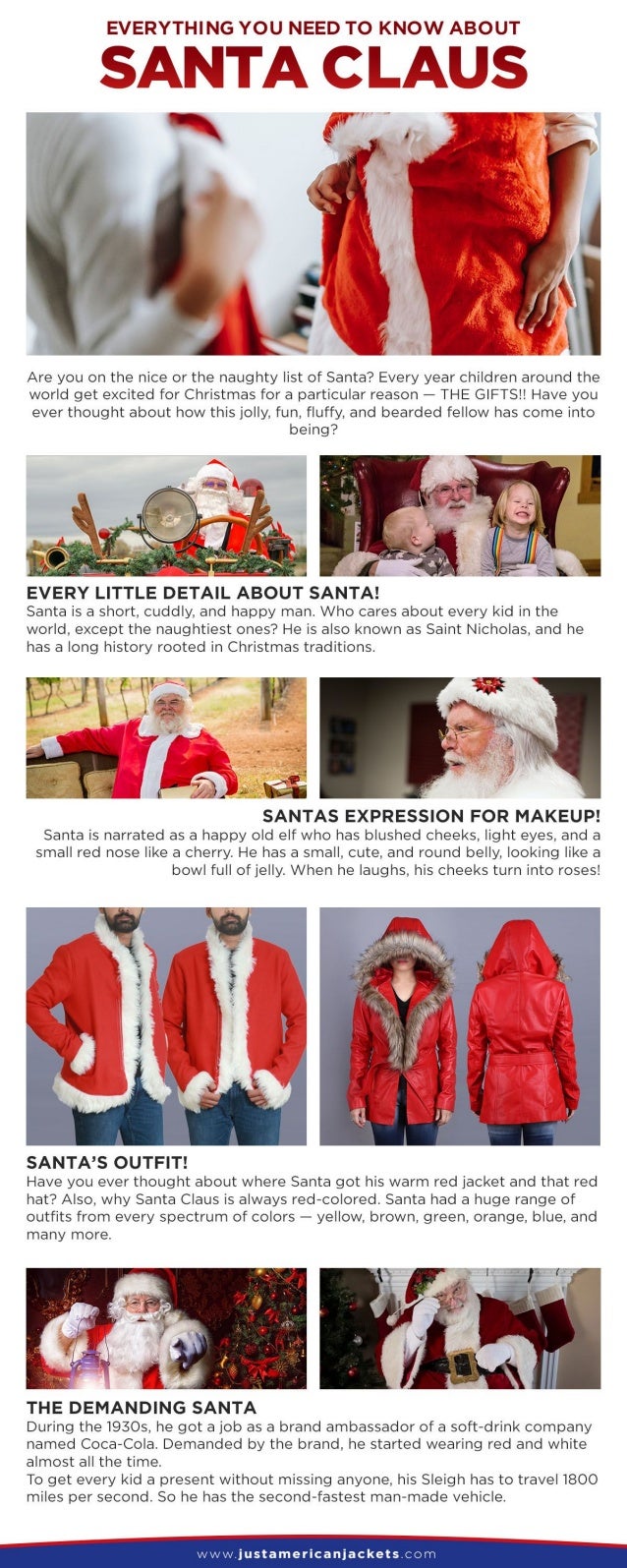 EVERYTHING YOU NEED TO KNOW ABOUT
SANTA CLAUS

Are you on the nice or the naughty list of Santa? Every year children around the world get excited for Christmas for a particular reason — THE GIFTS!! Have you ever thought about how this jolly, fun, fluffy, and bearded fellow has come into being?

EVERY LITTLE DETAIL ABOUT SANTA!
Santa is a short, cuddly, and happy man. Who cares about every kid in the world, except the naughtiest ones? He is also known as Saint Nicholas, and he has a long history rooted in Christmas traditions.

SANTAS EXPRESSION FOR MAKEUP!
Santa is narrated as a happy old elf who has blushed cheeks, light eyes, and a small red nose like a cherry. He has a small, cute, and round belly, looking like a bowl full of jelly. When he laughs, his cheeks turn into roses!

SANTA'S OUTFIT!
Have you ever thought about where Santa got his warm red jacket and that red hat? Also, why Santa Claus is always red-colored. Santa had a huge range of outfits from every spectrum of colors — yellow, brown, green, orange, blue, and many more.

THE DEMANDING SANTA
During the 1930s, he got a job as a brand ambassador of a soft-drink company named Coca-Cola. Demanded by the brand, he started wearing red and white almost all the time.
To get every kid a present without missing anyone, his Sleigh has to travel 1800 miles per second. So he has the second-fastest man-made vehicle.

www.justamericanjackets.com