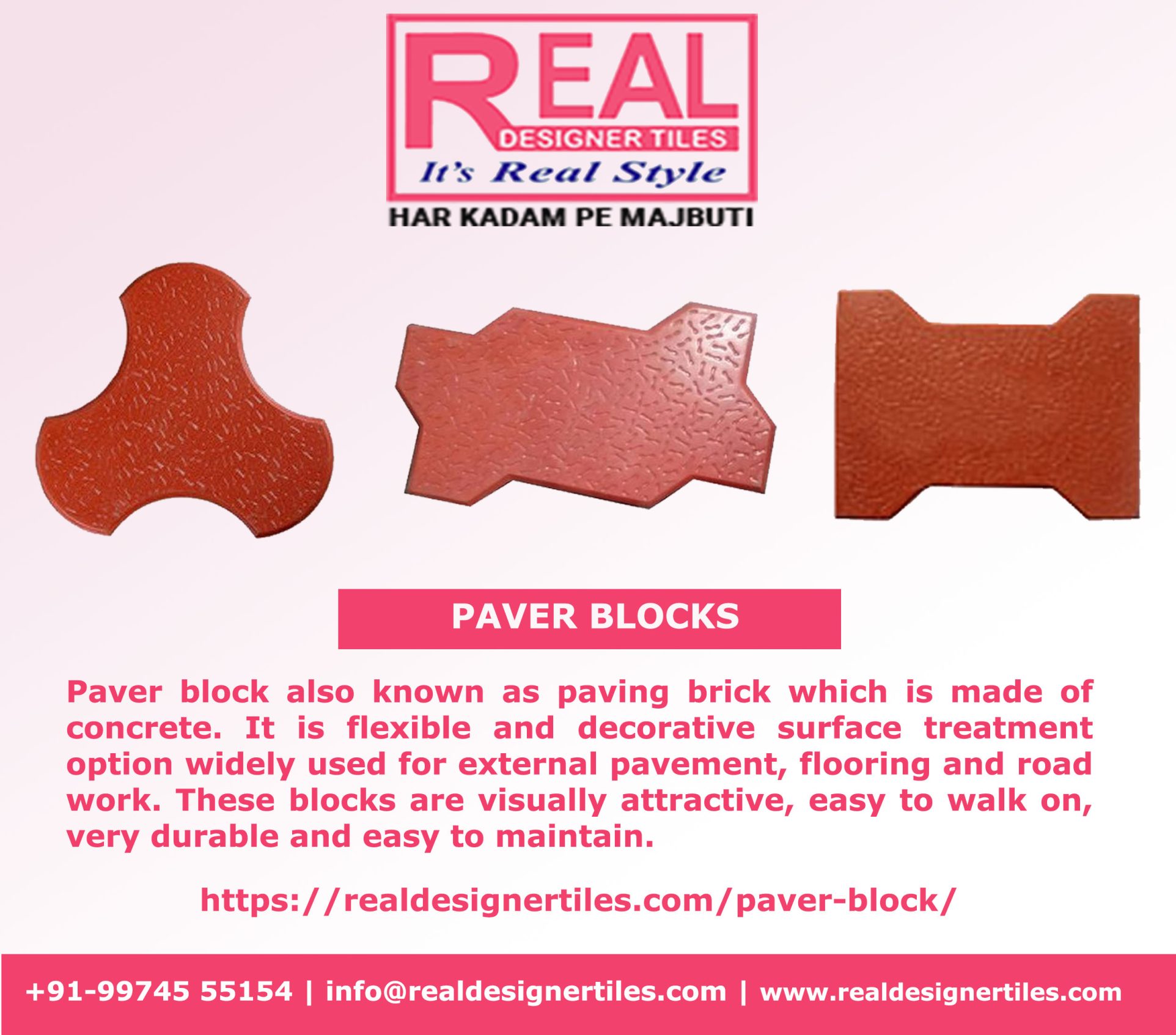 REAL
DESIGNER TILES
It's Real Style
HAR KADAM PE MAJBUTI

PAVER BLOCKS

Paver block also known as paving brick which is made of concrete. It is flexible and decorative surface treatment option widely used for external pavement, flooring and road work. These blocks are visually attractive, easy to walk on, very durable and easy to maintain.

https://realdesignertiles.com/paver-block/

+91-99745 55154 | info@realdesignertiles.com | www.realdesignertiles.com