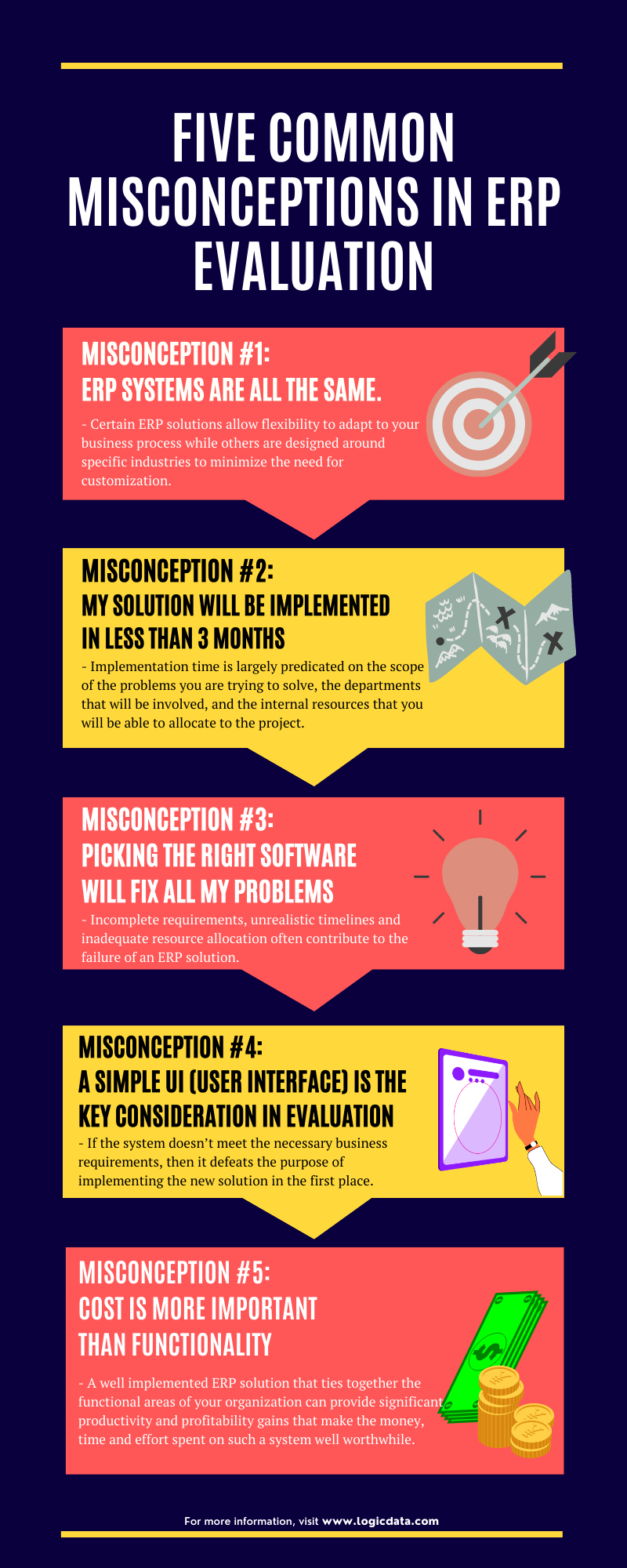 FIVE COMMON MISCONCEPTIONS IN ERP EVALUATION

MISCONCEPTION #1:
ERP SYSTEMS ARE ALL THE SAME.

- Certain ERP solutions allow flexibility to adapt to your business process while others are designed around specific industries to minimize the need for customization.

MISCONCEPTION #2:
MY SOLUTION WILL BE IMPLEMENTED IN LESS THAN 3 MONTHS

- Implementation time is largely predicated on the scope of the problems you are trying to solve, the departments that will be involved, and the internal resources that you will be able to allocate to the project.

MISCONCEPTION #3:
PICKING THE RIGHT SOFTWARE WILL FIX ALL MY PROBLEMS

- Incomplete requirements, unrealistic timelines and inadequate resource allocation often contribute to the failure of an ERP solution.

MISCONCEPTION #4:
A SIMPLE UI (USER INTERFACE) IS THE KEY CONSIDERATION IN EVALUATION

- If the system doesn't meet the necessary business requirements, then it defeats the purpose of implementing the new solution in the first place.

MISCONCEPTION #5:
COST IS MORE IMPORTANT THAN FUNCTIONALITY

- A well implemented ERP solution that ties together the functional areas of your organization can provide significant productivity and profitability gains that make the money, time and effort spent on such a system well worthwhile.

For more information, visit www.logicdata.com