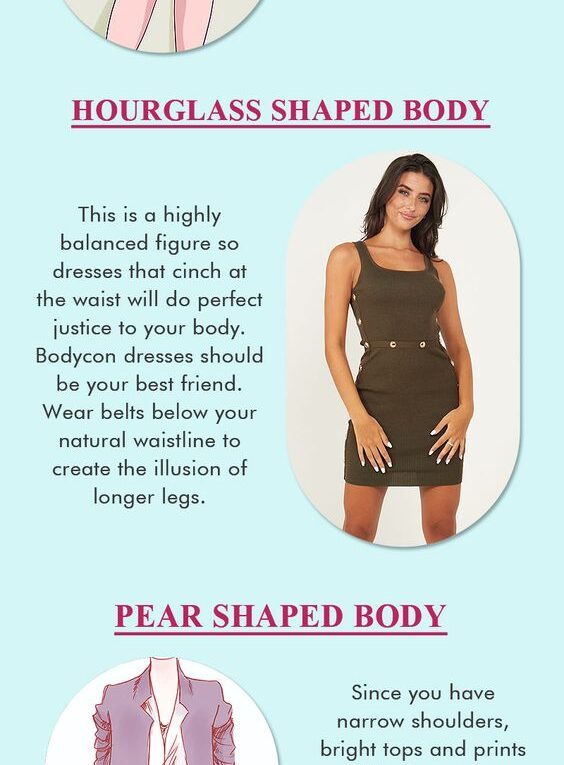 HOURGLASS SHAPED BODY

This is a highly balanced figure so dresses that cinch at the waist will do perfect justice to your body. Bodycon dresses should be your best friend. Wear belts below your natural waistline to create the illusion of longer legs.

PEAR SHAPED BODY

Since you have narrow shoulders, bright tops and prints