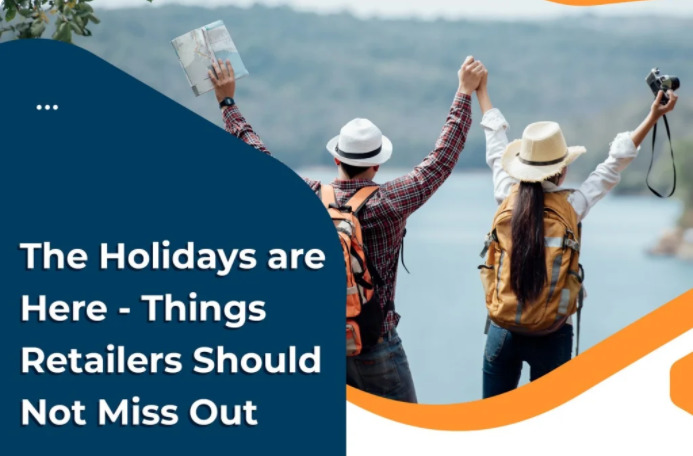 ...

The Holidays are Here - Things Retailers Should Not Miss Out