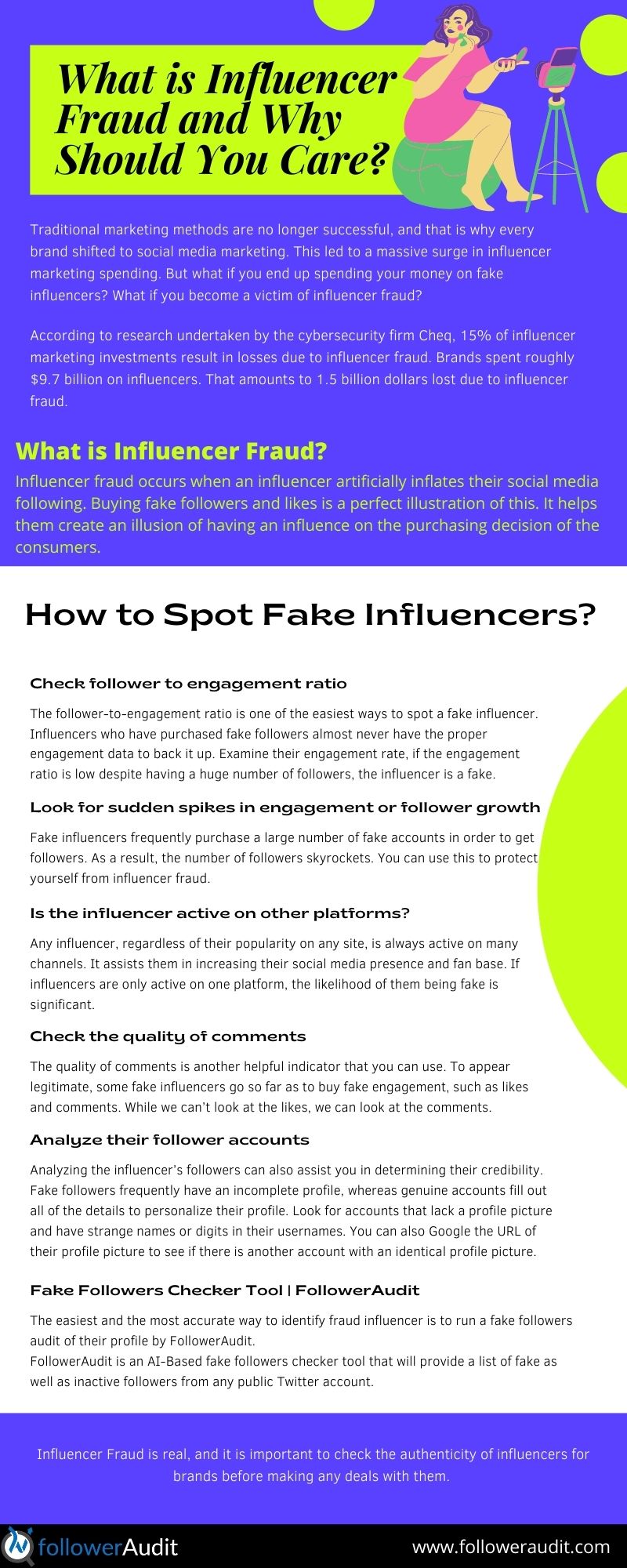 What is Influencer Fraud and Why Should You Care?

Traditional marketing methods are no longer successful, and that is why every brand shifted to social media marketing. This led to a massive surge in influencer marketing spending. But what if you end up spending your money on fake influencers? What if you become a victim of influencer fraud?

According to research undertaken by the cybersecurity firm Cheq, 15% of influencer marketing investments result in losses due to influencer fraud. Brands spent roughly $9.7 billion on influencers. That amounts to 1.5 billion dollars lost due to influencer fraud.

What is Influencer Fraud?

Influencer fraud occurs when an influencer artificially inflates their social media following. Buying fake followers and likes is a perfect illustration of this. It helps them create an illusion of having an influence on the purchasing decision of the consumers.

How to Spot Fake Influencers?

Check follower to engagement ratio

The follower-to-engagement ratio is one of the easiest ways to spot a fake influencer. Influencers who have purchased fake followers almost never have the proper engagement data to back it up. Examine their engagement rate, if the engagement ratio is low despite having a huge number of followers, the influencer is a fake.

Look for sudden spikes in engagement or follower growth

Fake influencers frequently purchase a large number of fake accounts in order to get followers. As a result, the number of followers skyrockets. You can use this to protect yourself from influencer fraud.

Is the influencer active on other platforms?

Any influencer, regardless of their popularity on any site, is always active on many channels. It assists them in increasing their social media presence and fan base. If influencers are only active on one platform, the likelihood of them being fake is significant.

Check the quality of comments

The quality of comments is another helpful indicator that you can use. To appear legitimate, some fake influencers go so far as to buy fake engagement, such as likes and comments. While we can't look at the likes, we can look at the comments.

Analyze their follower accounts

Analyzing the influencer's followers can also assist you in determining their credibility. Fake followers frequently have an incomplete profile, whereas genuine accounts fill out all of the details to personalize their profile. Look for accounts that lack a profile picture and have strange names or digits in their usernames. You can also Google the URL of their profile picture to see if there is another account with an identical profile picture.

Fake Followers Checker Tool | FollowerAudit

The easiest and the most accurate way to identify fraud influencer is to run a fake followers audit of their profile by FollowerAudit.
FollowerAudit is an AI-Based fake followers checker tool that will provide a list of fake as well as inactive followers from any public Twitter account.

Influencer Fraud is real, and it is important to check the authenticity of influencers for brands before making any deals with them.

followerAudit

www.followeraudit.com