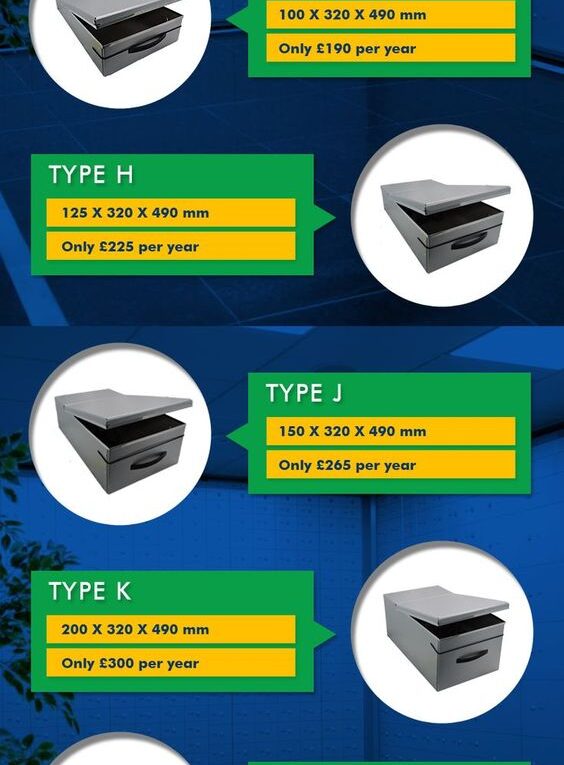 100 X 320 X 490 mm

Only £190 per year

TYPE H

125 X 320 X 490 mm

Only £225 per year

TYPE J

150 X 320 X 490 mm

Only £265 per year

TYPE K

200 X 320 X 490 mm

Only £300 per year