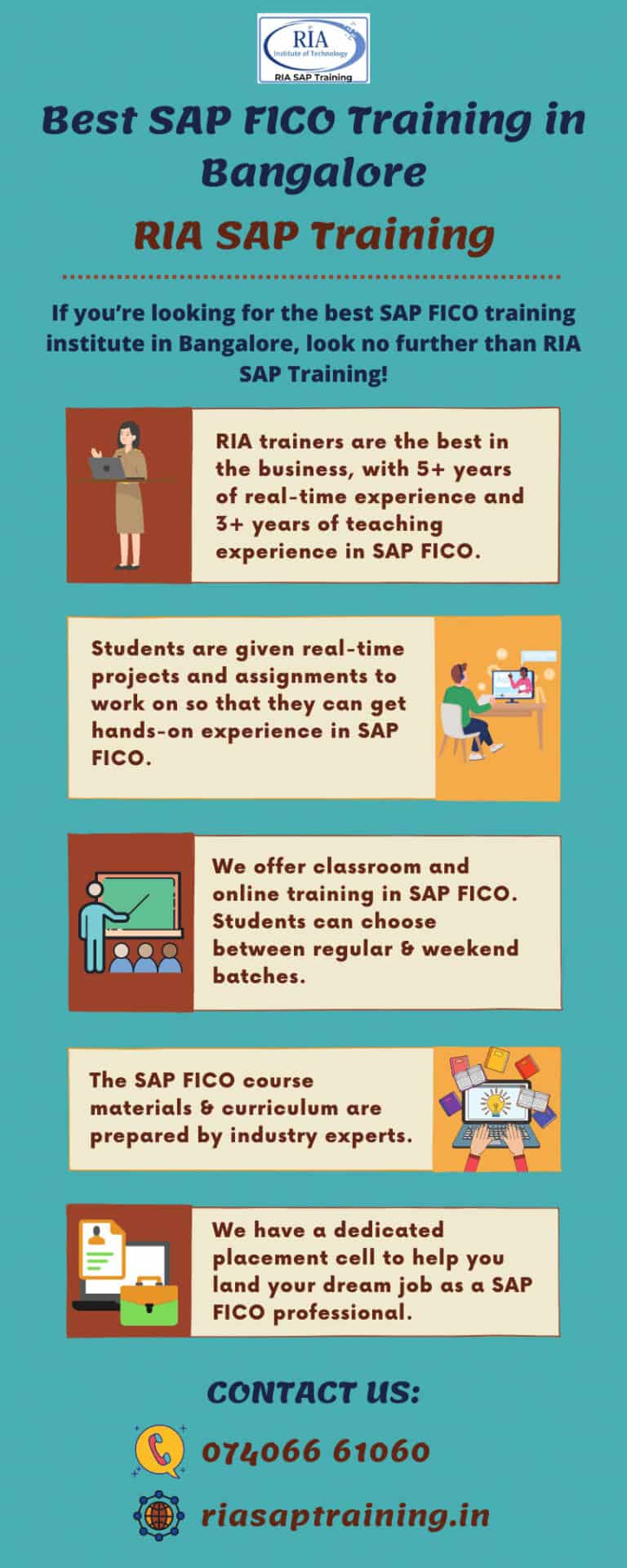 RIA
Institute of Technology
RIA SAP Training

Best SAP FICO Training in Bangalore

RIA SAP Training

If you're looking for the best SAP FICO training institute in Bangalore, look no further than RIA SAP Training!

RIA trainers are the best in the business, with 5+ years of real-time experience and 3+ years of teaching experience in SAP FICO.

Students are given real-time projects and assignments to work on so that they can get hands-on experience in SAP FICO.

We offer classroom and online training in SAP FICO. Students can choose between regular & weekend batches.

The SAP FICO course materials & curriculum are prepared by industry experts.

We have a dedicated placement cell to help you land your dream job as a SAP FICO professional.

CONTACT US:

074066 61060

riasaptraining.in