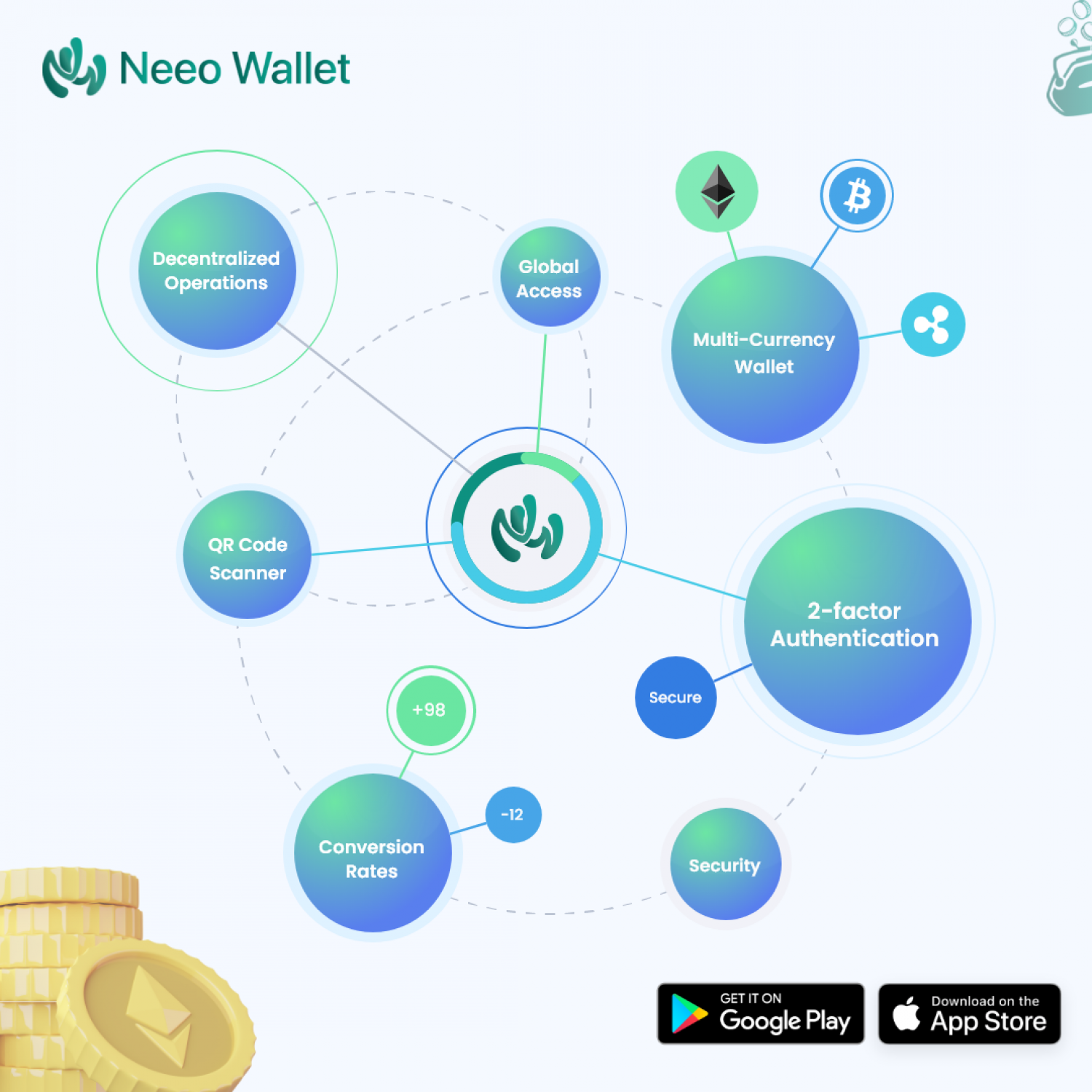 Neeo Wallet

Decentralized Operations

Global Access

Multi-Currency Wallet

QR Code Scanner

2-factor Authentication

Secure

+98

-12

Conversion Rates

Security

GET IT ON Google Play

Download on the App Store